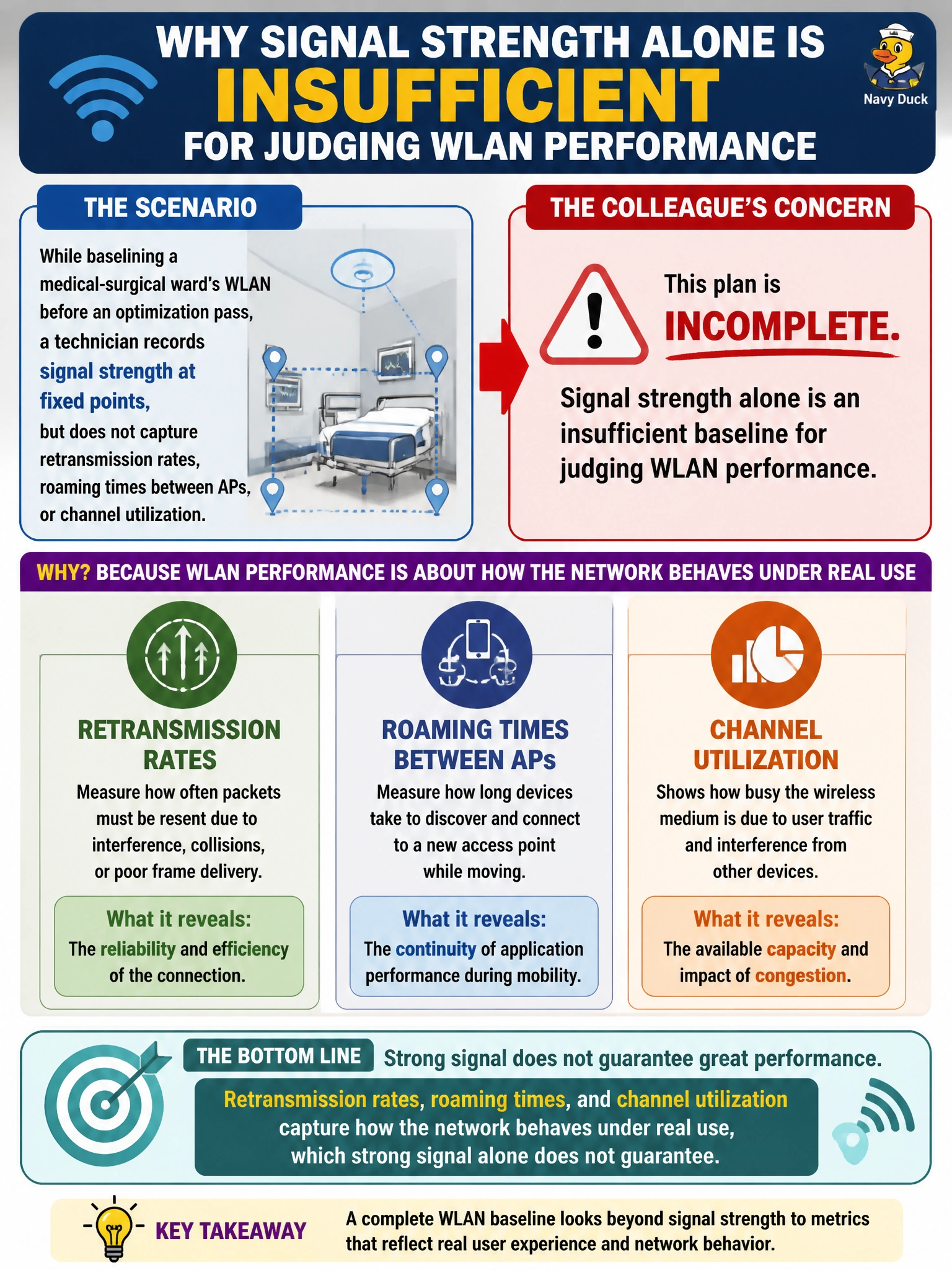 WHY SIGNAL STRENGTH ALONE IS INSUFFICIENT FOR JUDGING WLAN PERFORMANCE

Navy Duck

THE SCENARIO

While baselining a medical-surgical ward's WLAN before an optimization pass, a technician records signal strength at fixed points, but does not capture retransmission rates, roaming times between APs, or channel utilization.

THE COLLEAGUE'S CONCERN

This plan is INCOMPLETE.

Signal strength alone is an insufficient baseline for judging WLAN performance.

WHY? BECAUSE WLAN PERFORMANCE IS ABOUT HOW THE NETWORK BEHAVES UNDER REAL USE

RETRANSMISSION RATES

Measure how often packets must be resent due to interference, collisions, or poor frame delivery.

What it reveals:
The reliability and efficiency of the connection.

ROAMING TIMES BETWEEN APs

Measure how long devices take to discover and connect to a new access point while moving.

What it reveals:
The continuity of application performance during mobility.

CHANNEL UTILIZATION

Shows how busy the wireless medium is due to user traffic and interference from other devices.

What it reveals:
The available capacity and impact of congestion.

THE BOTTOM LINE Strong signal does not guarantee great performance.

Retransmission rates, roaming times, and channel utilization capture how the network behaves under real use, which strong signal alone does not guarantee.

KEY TAKEAWAY A complete WLAN baseline looks beyond signal strength to metrics that reflect real user experience and network behavior.