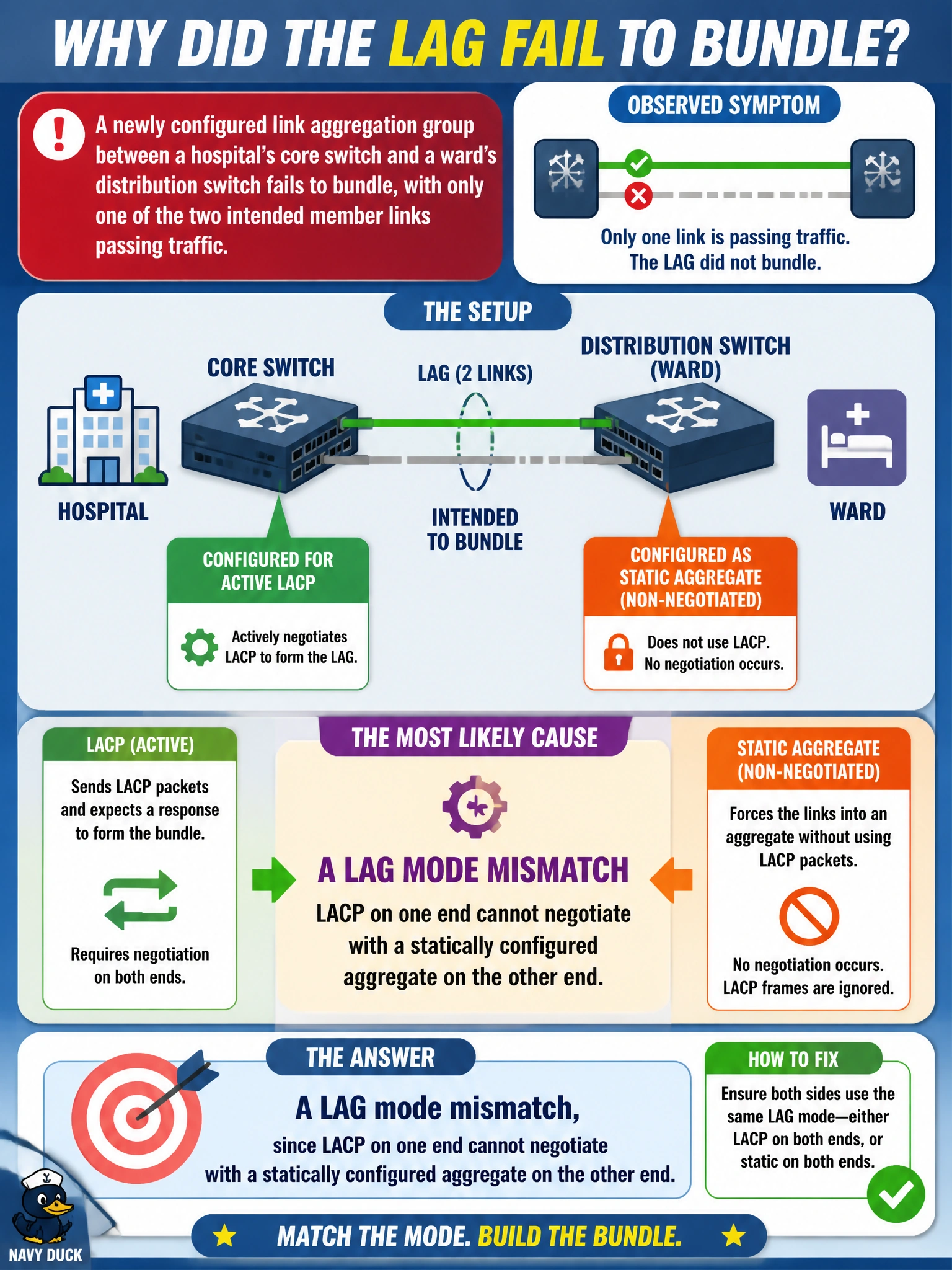 WHY DID THE LAG FAIL TO BUNDLE?

A newly configured link aggregation group between a hospital's core switch and a ward's distribution switch fails to bundle, with only one of the two intended member links passing traffic.

OBSERVED SYMPTOM

Only one link is passing traffic. The LAG did not bundle.

THE SETUP

HOSPITAL

CORE SWITCH

LAG (2 LINKS)

INTENDED TO BUNDLE

DISTRIBUTION SWITCH (WARD)

WARD

CONFIGURED FOR ACTIVE LACP

Actively negotiates LACP to form the LAG.

CONFIGURED AS STATIC AGGREGATE (NON-NEGOTIATED)

Does not use LACP. No negotiation occurs.

LACP (ACTIVE)

Sends LACP packets and expects a response to form the bundle.

Requires negotiation on both ends.

THE MOST LIKELY CAUSE

A LAG MODE MISMATCH

LACP on one end cannot negotiate with a statically configured aggregate on the other end.

STATIC AGGREGATE (NON-NEGOTIATED)

Forces the links into an aggregate without using LACP packets.

No negotiation occurs. LACP frames are ignored.

THE ANSWER

A LAG mode mismatch,

since LACP on one end cannot negotiate with a statically configured aggregate on the other end.

HOW TO FIX

Ensure both sides use the same LAG mode—either LACP on both ends, or static on both ends.

MATCH THE MODE. BUILD THE BUNDLE.

NAVY DUCK