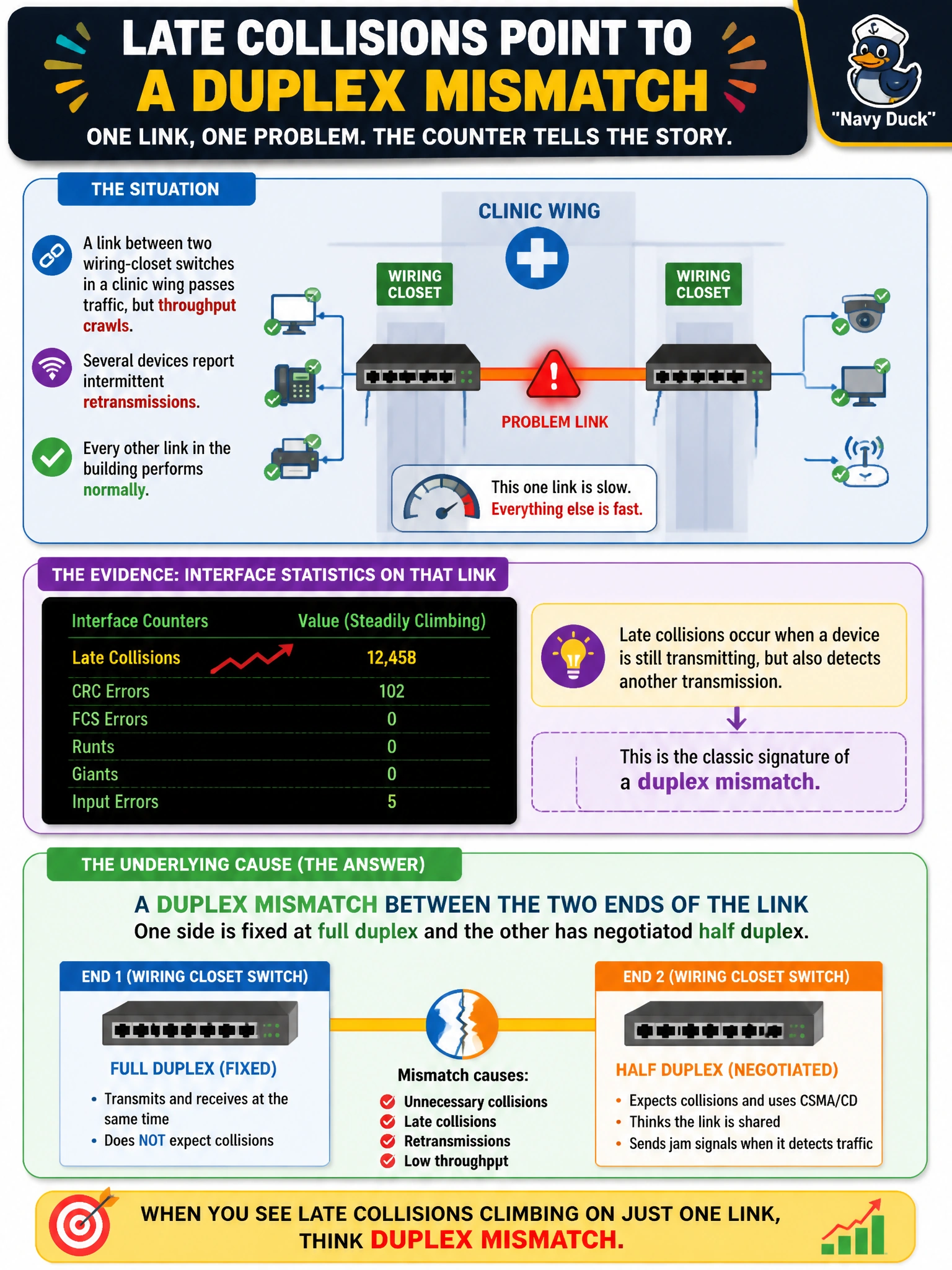 LATE COLLISIONS POINT TO
A DUPLEX MISMATCH
ONE LINK, ONE PROBLEM. THE COUNTER TELLS THE STORY.

"Navy Duck"

THE SITUATION

A link between two wiring-closet switches in a clinic wing passes traffic, but throughput crawls.

Several devices report intermittent retransmissions.

Every other link in the building performs normally.

CLINIC WING

WIRING CLOSET

WIRING CLOSET

PROBLEM LINK

This one link is slow.
Everything else is fast.

THE EVIDENCE: INTERFACE STATISTICS ON THAT LINK

| Interface Counters | Value (Steadily Climbing) |
|---|---|
| Late Collisions | 12,458 |
| CRC Errors | 102 |
| FCS Errors | 0 |
| Runts | 0 |
| Giants | 0 |
| Input Errors | 5 |

Late collisions occur when a device is still transmitting, but also detects another transmission.

This is the classic signature of a duplex mismatch.

THE UNDERLYING CAUSE (THE ANSWER)

A DUPLEX MISMATCH BETWEEN THE TWO ENDS OF THE LINK
One side is fixed at full duplex and the other has negotiatod half duplex.

END 1 (WIRING CLOSET SWITCH)

FULL DUPLEX (FIXED)
• Transmits and receives at the same time
• Does NOT expect collisions

Mismatch causes:
Unnecessary collisions
Late collisions
Retransmissions
Low throughppt

END 2 (WIRING CLOSET SWITCH)

HALF DUPLEX (NEGOTIATED)
• Expects collisions and uses CSMA/CD
• Thinks the link is shared
• Sends jam signals when it detects traffic

WHEN YOU SEE LATE COLLISIONS CLIMBING ON JUST ONE LINK, THINK DUPLEX MISMATCH.