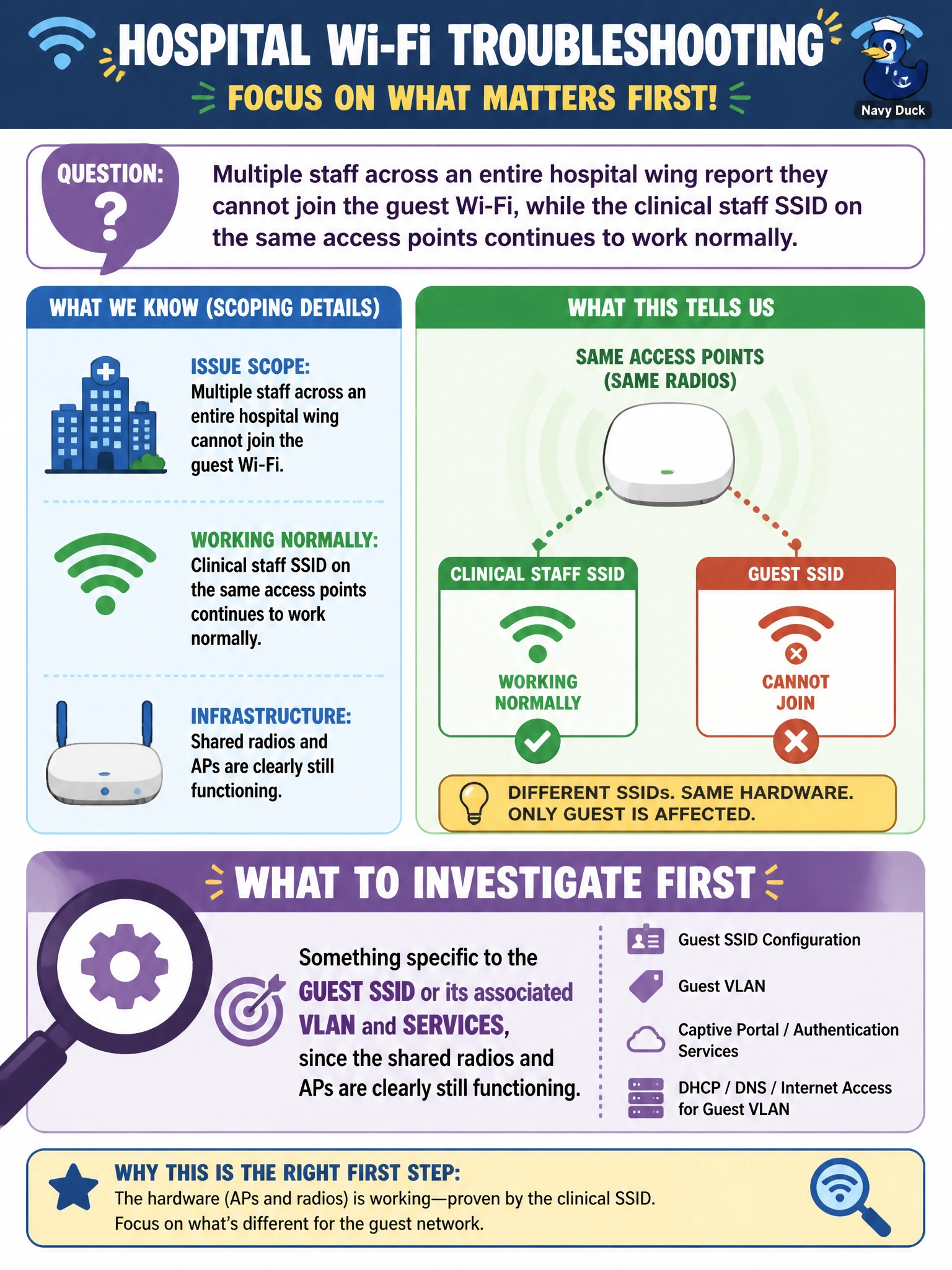 HOSPITAL Wi-Fi TROUBLESHOOTING

FOCUS ON WHAT MATTERS FIRST!

Navy Duck

QUESTION: ?

Multiple staff across an entire hospital wing report they cannot join the guest Wi-Fi, while the clinical staff SSID on the same access points continues to work normally.

WHAT WE KNOW (SCOPING DETAILS)

ISSUE SCOPE: Multiple staff across an entire hospital wing cannot join the guest Wi-Fi.

WORKING NORMALLY: Clinical staff SSID on the same access points continues to work normally.

INFRASTRUCTURE: Shared radios and APs are clearly still functioning.

WHAT THIS TELLS US

SAME ACCESS POINTS (SAME RADIOS)

CLINICAL STAFF SSID

WORKING NORMALLY

GUEST SSID

CANNOT JOIN

DIFFERENT SSIDs. SAME HARDWARE. ONLY GUEST IS AFFECTED.

WHAT TO INVESTIGATE FIRST

Something specific to the GUEST SSID or its associated VLAN and SERVICES, since the shared radios and APs are clearly still functioning.

Guest SSID Configuration

Guest VLAN

Captive Portal / Authentication Services

DHCP / DNS / Internet Access for Guest VLAN

WHY THIS IS THE RIGHT FIRST STEP:

The hardware (APs and radios) is working—proven by the clinical SSID. Focus on what's different for the guest network.