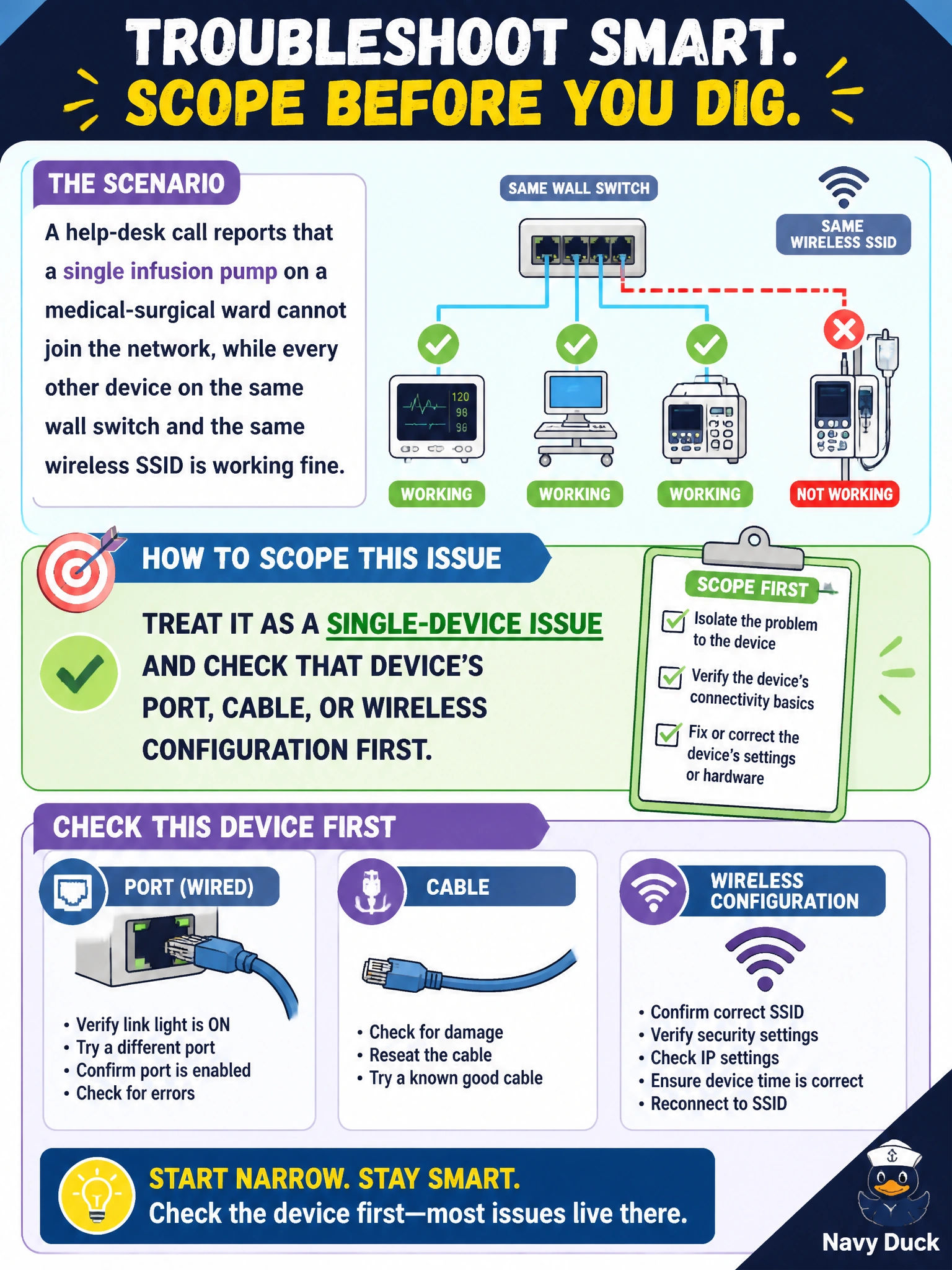 TROUBLESHOOT SMART.
SCOPE BEFORE YOU DIG.

THE SCENARIO

A help-desk call reports that a single infusion pump on a medical-surgical ward cannot join the network, while every other device on the same wall switch and the same wireless SSID is working fine.

SAME WALL SWITCH

SAME WIRELESS SSID

120
98
96

WORKING

WORKING

WORKING

NOT WORKING

HOW TO SCOPE THIS ISSUE

TREAT IT AS A SINGLE-DEVICE ISSUE AND CHECK THAT DEVICE'S PORT, CABLE, OR WIRELESS CONFIGURATION FIRST.

SCOPE FIRST

Isolate the problem to the device

Verify the device's connectivity basics

Fix or correct the device's settings or hardware

CHECK THIS DEVICE FIRST

PORT (WIRED)

• Verify link light is ON
• Try a different port
• Confirm port is enabled
• Check for errors

CABLE

• Check for damage
• Reseat the cable
• Try a known good cable

WIRELESS CONFIGURATION

• Confirm correct SSID
• Verify security settings
• Check IP settings
• Ensure device time is correct
• Reconnect to SSID

START NARROW. STAY SMART.
Check the device first—most issues live there.

Navy Duck