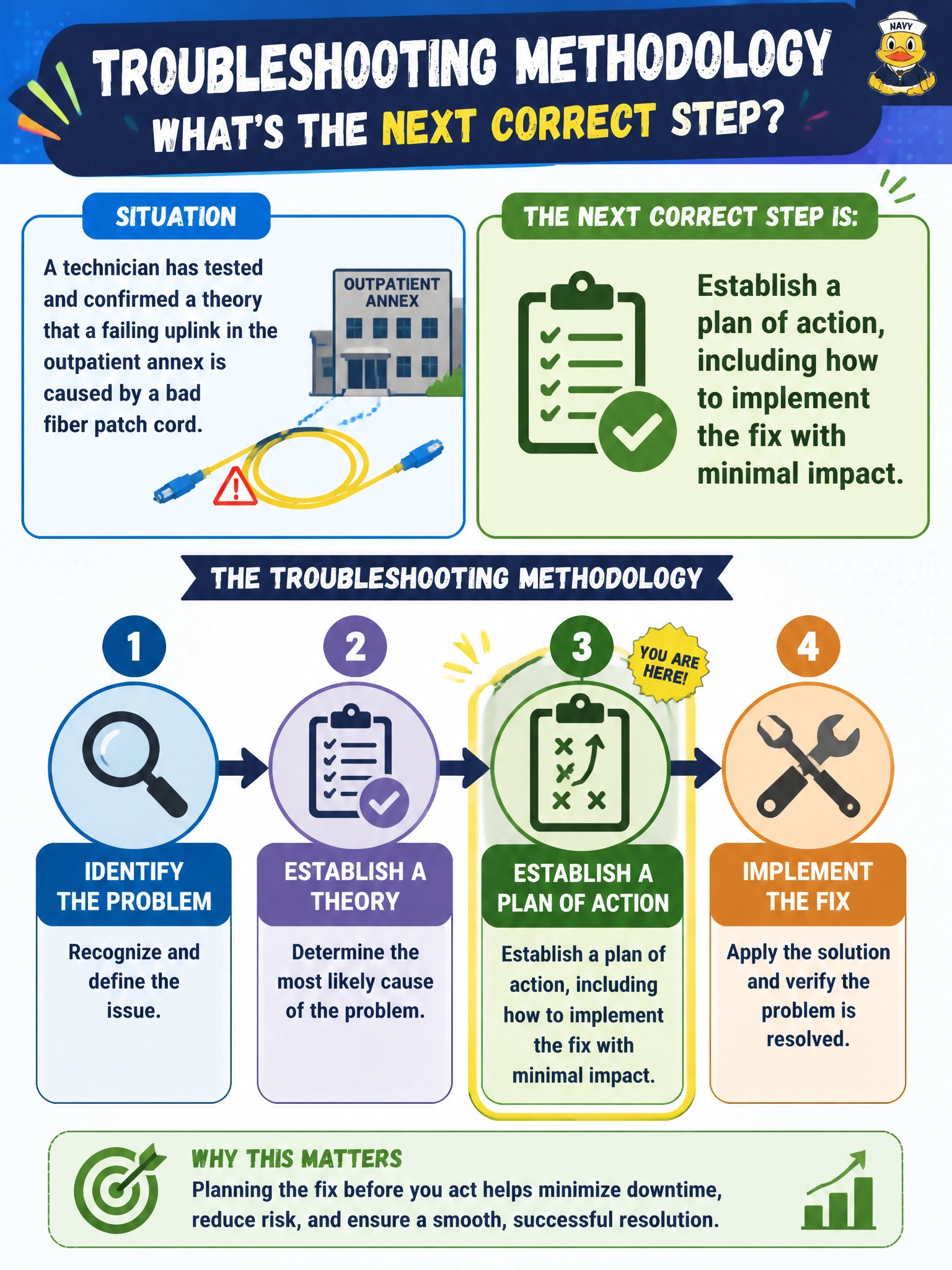 TROUBLESHOOTING METHODOLOGY
WHAT'S THE NEXT CORRECT STEP?

NAVY

SITUATION

A technician has tested and confirmed a theory that a failing uplink in the outpatient annex is caused by a bad fiber patch cord.

OUTPATIENT ANNEX

THE NEXT CORRECT STEP IS:

Establish a plan of action, including how to implement the fix with minimal impact.

THE TROUBLESHOOTING METHODOLOGY

1
IDENTIFY THE PROBLEM
Recognize and define the issue.

2
ESTABLISH A THEORY
Determine the most likely cause of the problem.

3
YOU ARE HERE!
ESTABLISH A PLAN OF ACTION
Establish a plan of action, including how to implement the fix with minimal impact.

4
IMPLEMENT THE FIX
Apply the solution and verify the problem is resolved.

WHY THIS MATTERS
Planning the fix before you act helps minimize downtime, reduce risk, and ensure a smooth, successful resolution.