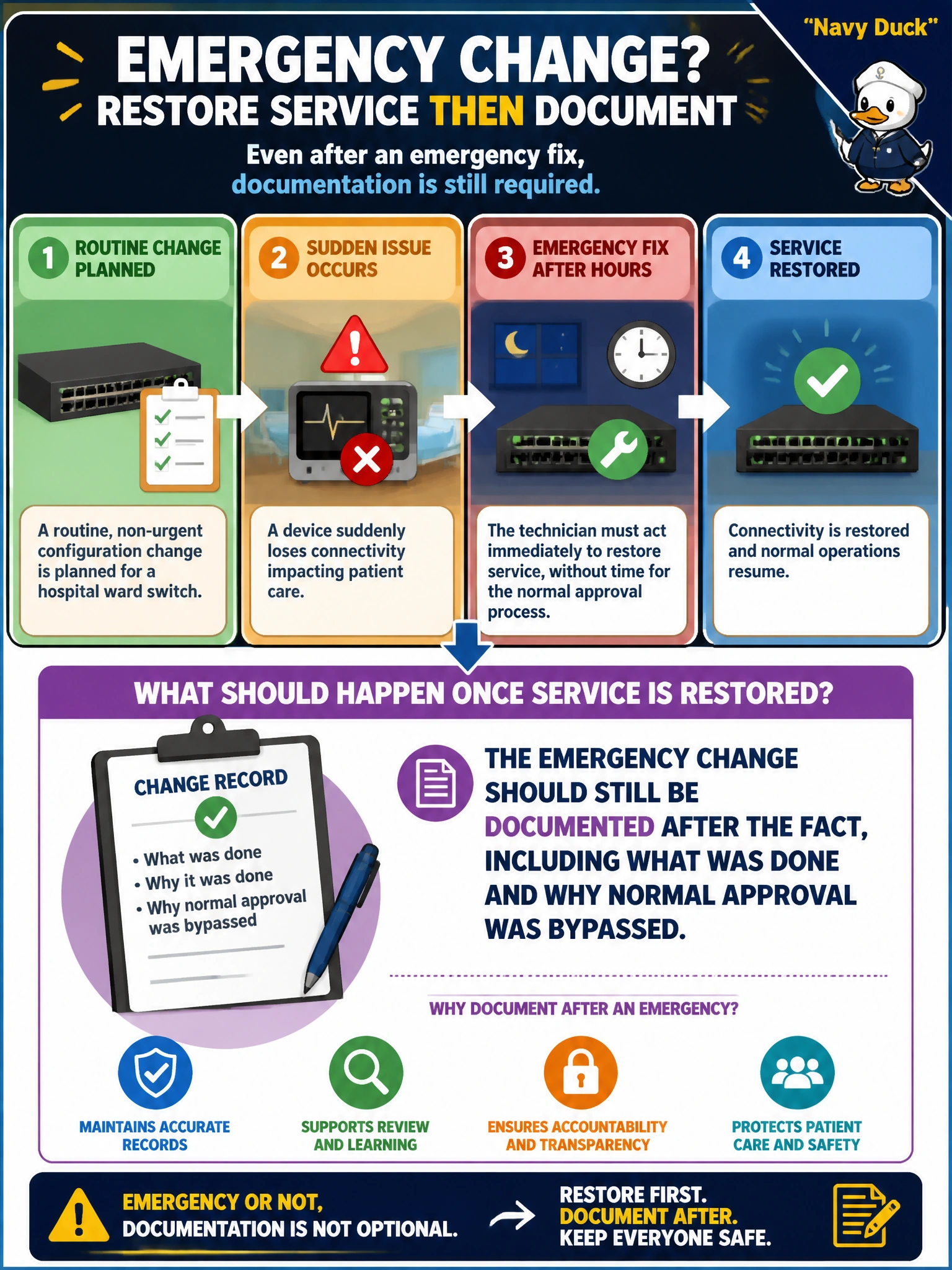 EMERGENCY CHANGE?
RESTORE SERVICE THEN DOCUMENT

"Navy Duck"

Even after an emergency fix, documentation is still required.

1 ROUTINE CHANGE PLANNED
A routine, non-urgent configuration change is planned for a hospital ward switch.

2 SUDDEN ISSUE OCCURS
A device suddenly loses connectivity impacting patient care.

3 EMERGENCY FIX AFTER HOURS
The technician must act immediately to restore service, without time for the normal approval process.

4 SERVICE RESTORED
Connectivity is restored and normal operations resume.

WHAT SHOULD HAPPEN ONCE SERVICE IS RESTORED?

CHANGE RECORD
• What was done
• Why it was done
• Why normal approval was bypassed

THE EMERGENCY CHANGE SHOULD STILL BE DOCUMENTED AFTER THE FACT, INCLUDING WHAT WAS DONE AND WHY NORMAL APPROVAL WAS BYPASSED.

WHY DOCUMENT AFTER AN EMERGENCY?

MAINTAINS ACCURATE RECORDS

SUPPORTS REVIEW AND LEARNING

ENSURES ACCOUNTABILITY AND TRANSPARENCY

PROTECTS PATIENT CARE AND SAFETY

EMERGENCY OR NOT, DOCUMENTATION IS NOT OPTIONAL.

RESTORE FIRST. DOCUMENT AFTER. KEEP EVERYONE SAFE.