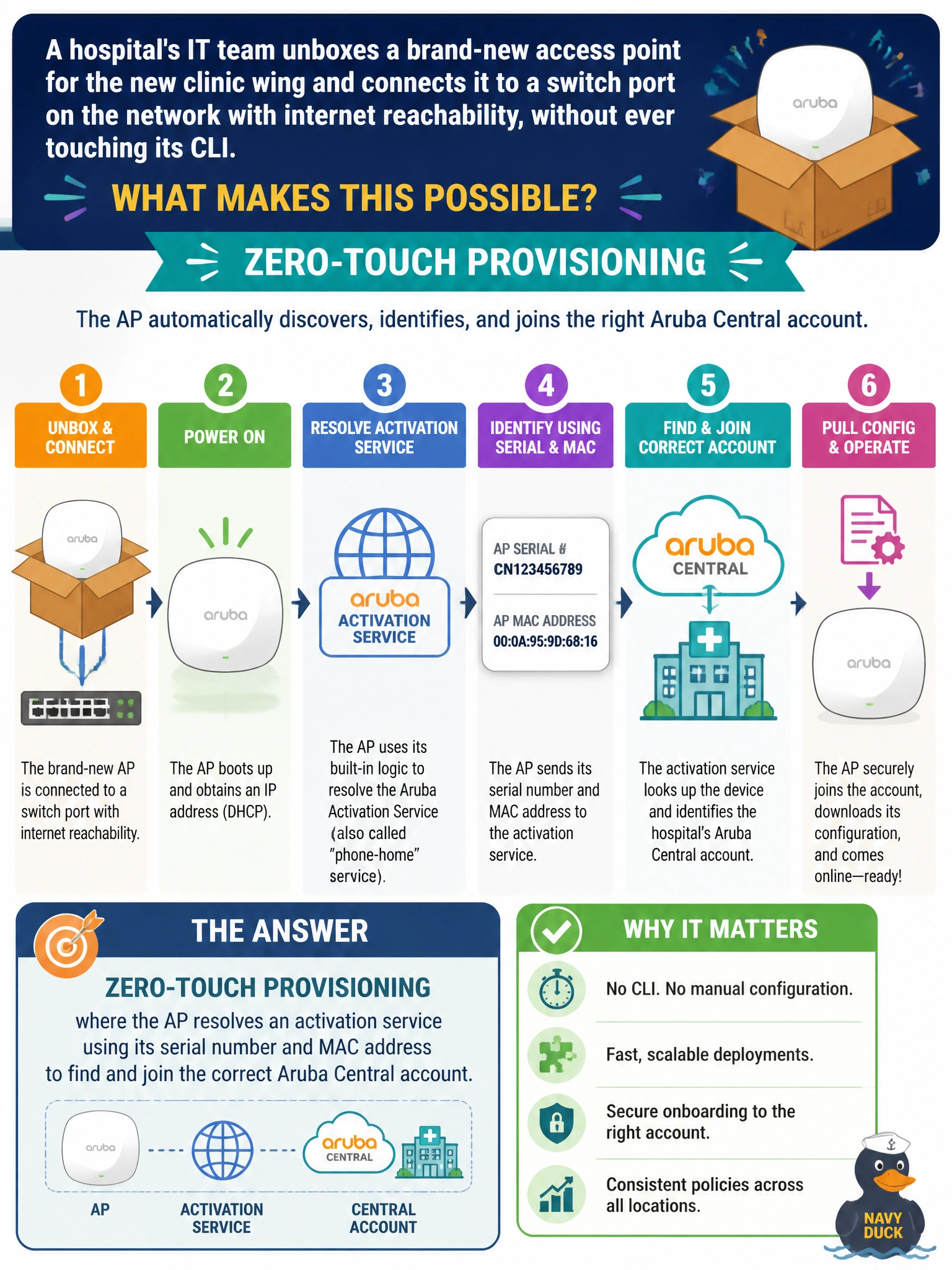 A hospital's IT team unboxes a brand-new access point for the new clinic wing and connects it to a switch port on the network with internet reachability, without ever touching its CLI.

aruba

WHAT MAKES THIS POSSIBLE?

ZERO-TOUCH PROVISIONING

The AP automatically discovers, identifies, and joins the right Aruba Central account.

1 UNBOX & CONNECT

aruba

The brand-new AP is connected to a switch port with internet reachability.

2 POWER ON

aruba

The AP boots up and obtains an IP address (DHCP).

3 RESOLVE ACTIVATION SERVICE

aruba ACTIVATION SERVICE

The AP uses its built-in logic to resolve the Aruba Activation Service (also called "phone-home" service).

4 IDENTIFY USING SERIAL & MAC

AP SERIAL # CN123456789

AP MAC ADDRESS 00:0A:95:9D:68:16

The AP sends its serial number and MAC address to the activation service.

5 FIND & JOIN CORRECT ACCOUNT

aruba CENTRAL

The activation service looks up the device and identifies the hospital's Aruba Central account.

6 PULL CONFIG & OPERATE

aruba

The AP securely joins the account, downloads its configuration, and comes online—ready!

THE ANSWER

ZERO-TOUCH PROVISIONING

where the AP resolves an activation service using its serial number and MAC address to find and join the correct Aruba Central account.

aruba

aruba CENTRAL

AP

ACTIVATION SERVICE

CENTRAL ACCOUNT

WHY IT MATTERS

No CLI. No manual configuration.

Fast, scalable deployments.

Secure onboarding to the right account.

Consistent policies across all locations.

NAVY DUCK