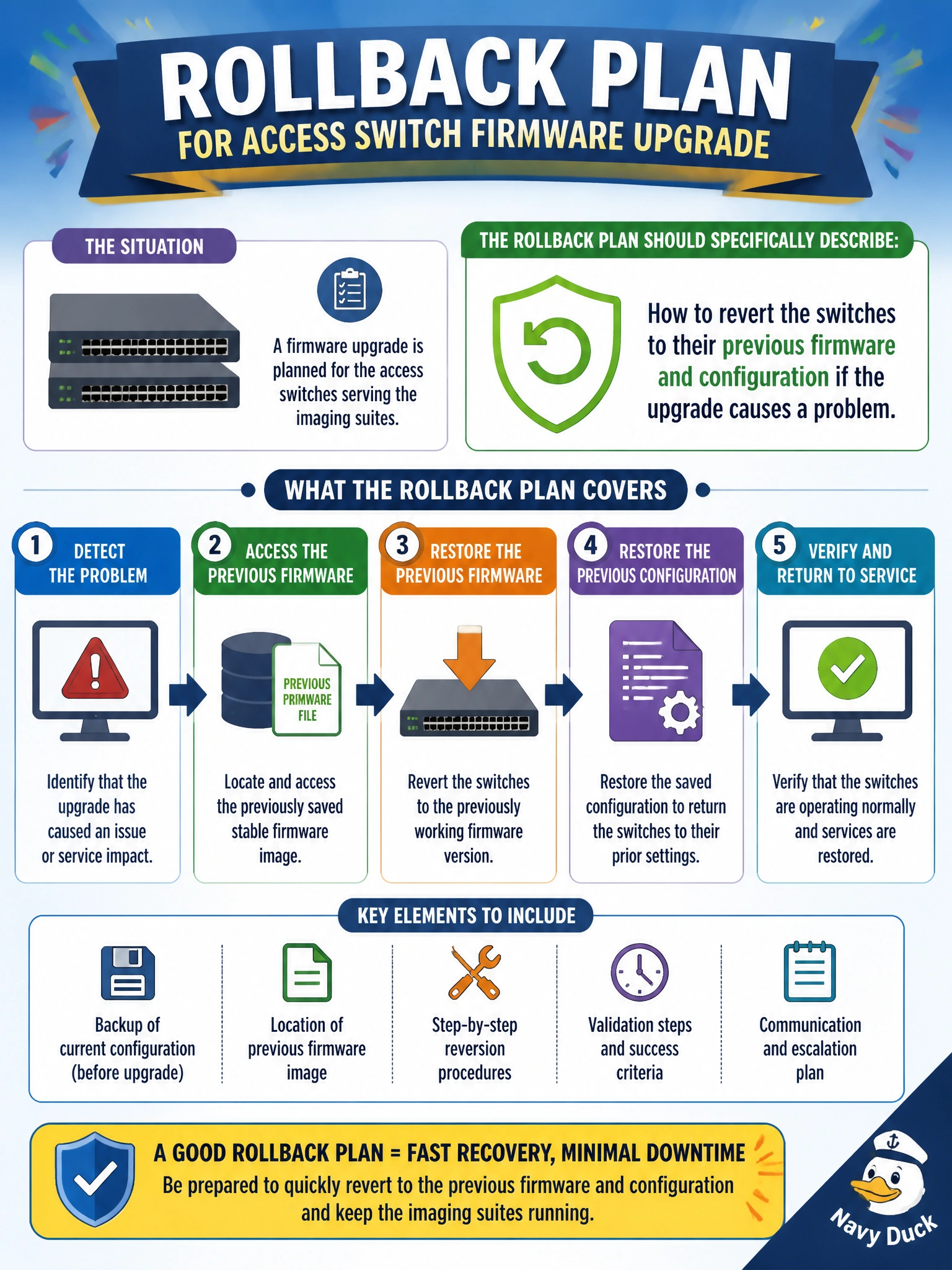 ROLLBACK PLAN
FOR ACCESS SWITCH FIRMWARE UPGRADE

THE SITUATION

A firmware upgrade is planned for the access switches serving the imaging suites.

THE ROLLBACK PLAN SHOULD SPECIFICALLY DESCRIBE:

How to revert the switches to their previous firmware and configuration if the upgrade causes a problem.

WHAT THE ROLLBACK PLAN COVERS

1 DETECT THE PROBLEM

Identify that the upgrade has caused an issue or service impact.

2 ACCESS THE PREVIOUS FIRMWARE

PREVIOUS PRIMWARE FILE

Locate and access the previously saved stable firmware image.

3 RESTORE THE PREVIOUS FIRMWARE

Revert the switches to the previously working firmware version.

4 RESTORE THE PREVIOUS CONFIGURATION

Restore the saved configuration to return the switches to their prior settings.

5 VERIFY AND RETURN TO SERVICE

Verify that the switches are operating normally and services are restored.

KEY ELEMENTS TO INCLUDE

Backup of current configuration (before upgrade)

Location of previous firmware image

Step-by-step reversion procedures

Validation steps and success criteria

Communication and escalation plan

A GOOD ROLLBACK PLAN = FAST RECOVERY, MINIMAL DOWNTIME
Be prepared to quickly revert to the previous firmware and configuration and keep the imaging suites running.

Navy Duck