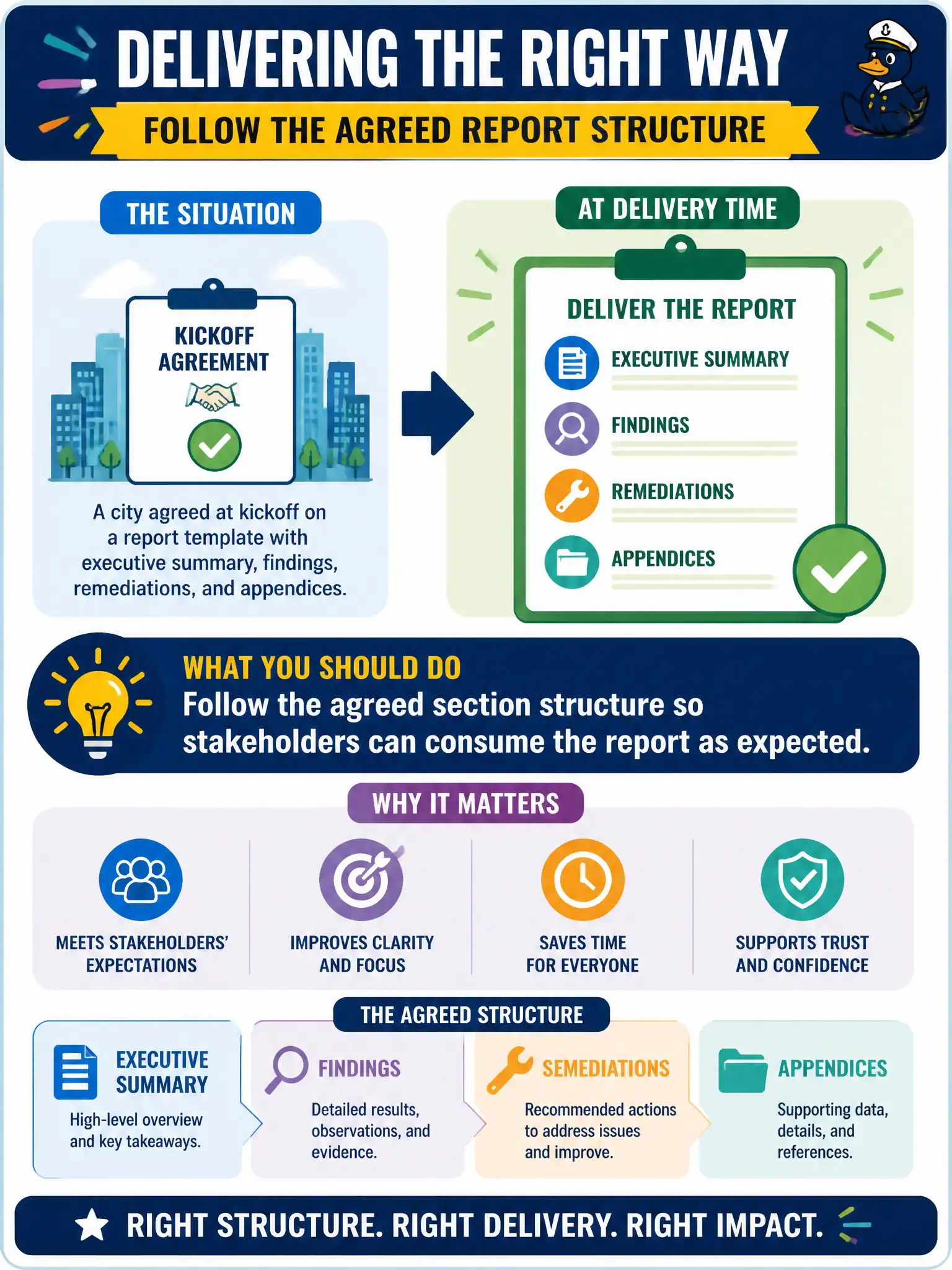 DELIVERING THE RIGHT WAY

FOLLOW THE AGREED REPORT STRUCTURE

THE SITUATION

KICKOFF AGREEMENT

A city agreed at kickoff on a report template with executive summary, findings, remediations, and appendices.

AT DELIVERY TIME

DELIVER THE REPORT

EXECUTIVE SUMMARY

FINDINGS

REMEDIATIONS

APPENDICES

WHAT YOU SHOULD DO

Follow the agreed section structure so stakeholders can consume the report as expected.

WHY IT MATTERS

MEETS STAKEHOLDERS' EXPECTATIONS

IMPROVES CLARITY AND FOCUS

SAVES TIME FOR EVERYONE

SUPPORTS TRUST AND CONFIDENCE

THE AGREED STRUCTURE

EXECUTIVE SUMMARY

High-level overview and key takeaways.

FINDINGS

Detailed results, observations, and evidence.

SEMEDIATIONS

Recommended actions to address issues and improve.

APPENDICES

Supporting data, details, and references.

RIGHT STRUCTURE. RIGHT DELIVERY. RIGHT IMPACT.