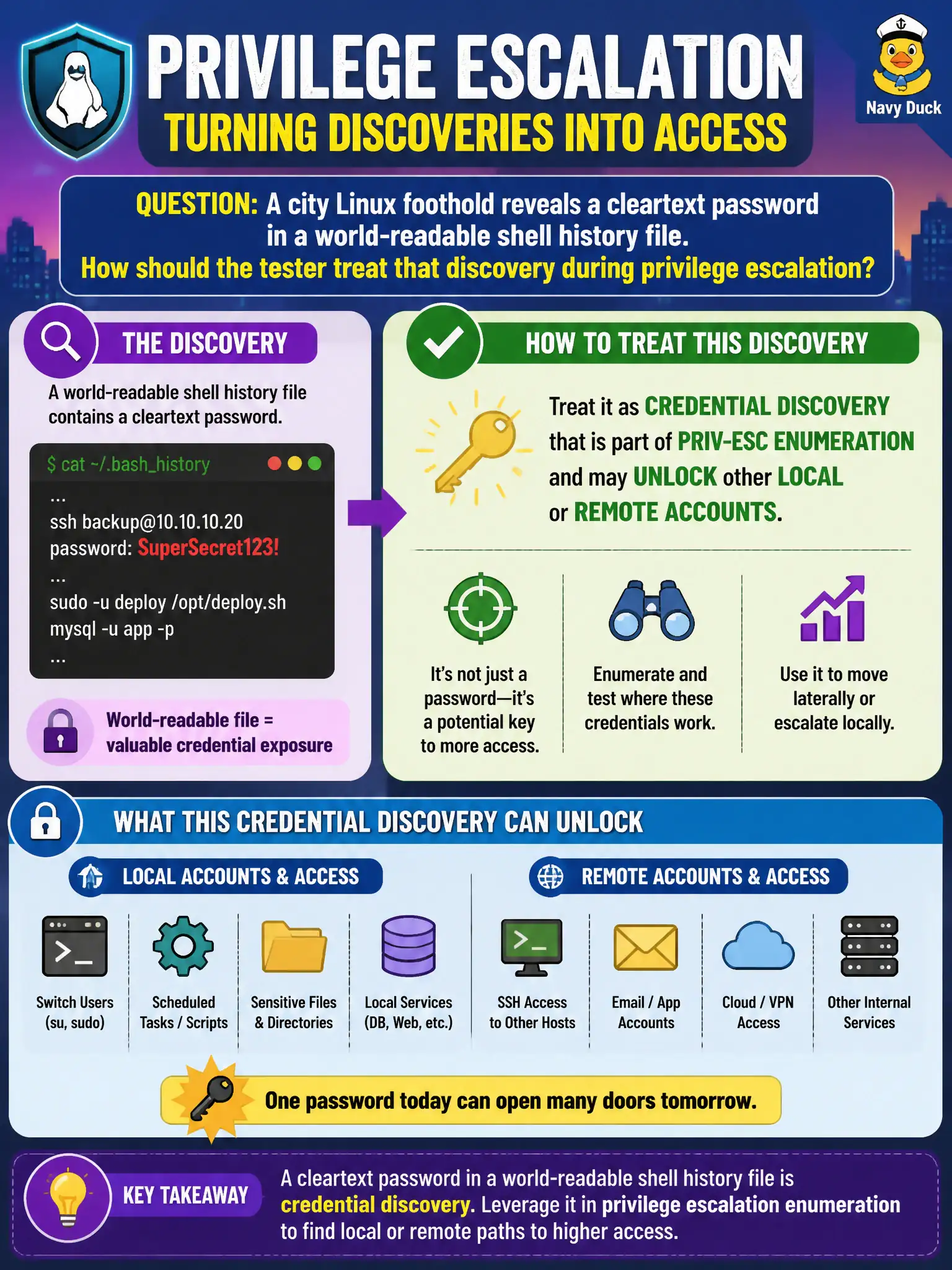 PRIVILEGE ESCALATION
TURNING DISCOVERIES INTO ACCESS

Navy Duck

QUESTION: A city Linux foothold reveals a cleartext password in a world-readable shell history file.
How should the tester treat that discovery during privilege escalation?

THE DISCOVERY

A world-readable shell history file contains a cleartext password.

$ cat ~/.bash_history
...
ssh backup@10.10.10.20
password: SuperSecret123!
...
sudo -u deploy /opt/deploy.sh
mysql -u app -p
...

World-readable file = valuable credential exposure

HOW TO TREAT THIS DISCOVERY

Treat it as CREDENTIAL DISCOVERY that is part of PRIV-ESC ENUMERATION and may UNLOCK other LOCAL or REMOTE ACCOUNTS.

It's not just a password—it's a potential key to more access.

Enumerate and test where these credentials work.

Use it to move laterally or escalate locally.

WHAT THIS CREDENTIAL DISCOVERY CAN UNLOCK

LOCAL ACCOUNTS & ACCESS

Switch Users (su, sudo)

Scheduled Tasks / Scripts

Sensitive Files & Directories

Local Services (DB, Web, etc.)

REMOTE ACCOUNTS & ACCESS

SSH Access to Other Hosts

Email / App Accounts

Cloud / VPN Access

Other Internal Services

One password today can open many doors tomorrow.

KEY TAKEAWAY

A cleartext password in a world-readable shell history file is credential discovery. Leverage it in privilege escalation enumeration to find local or remote paths to higher access.