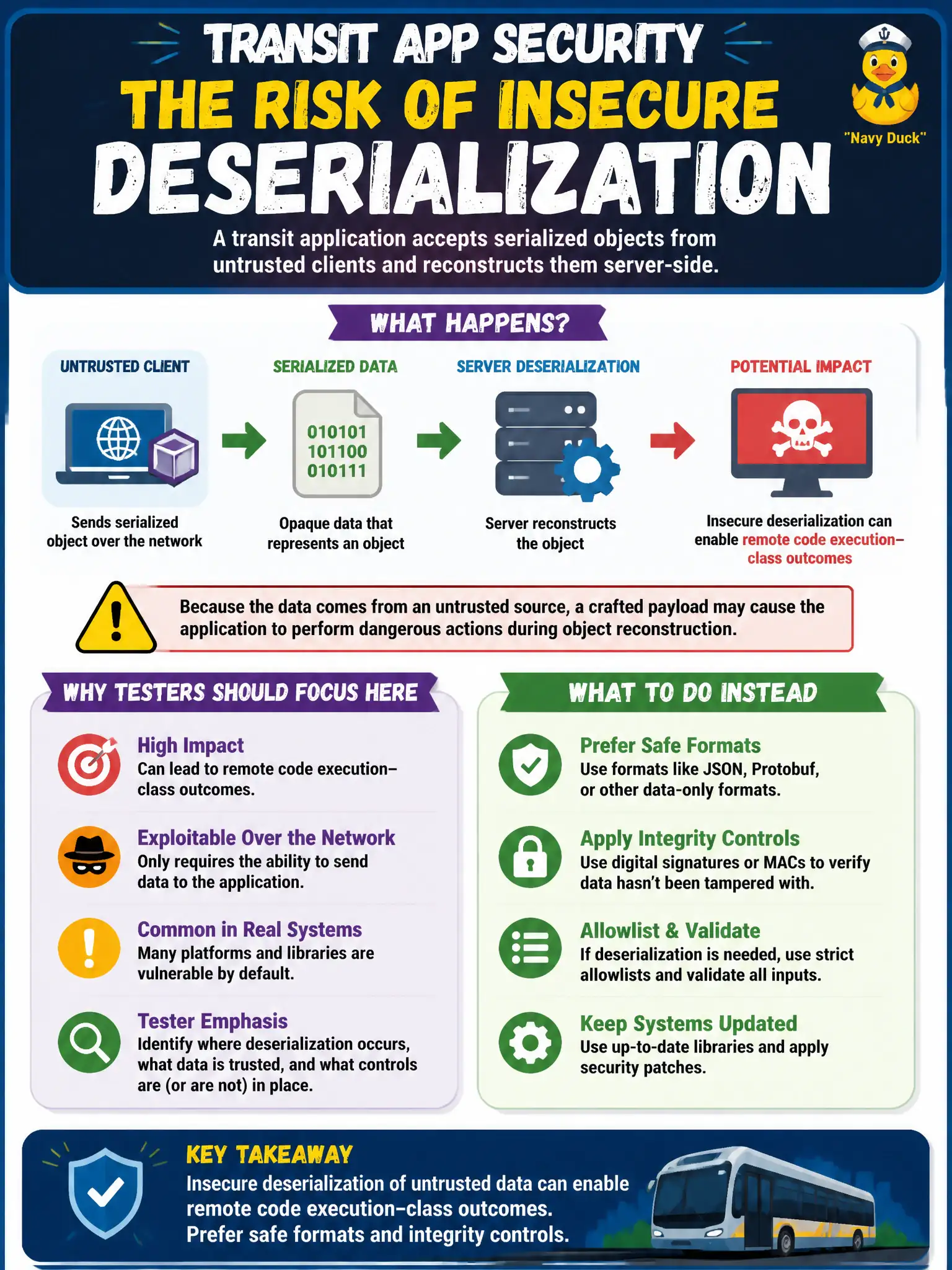 TRANSIT APP SECURITY
THE RISK OF INSECURE
DESERIALIZATION

"Navy Duck"

A transit application accepts serialized objects from untrusted clients and reconstructs them server-side.

WHAT HAPPENS?

UNTRUSTED CLIENT
Sends serialized object over the network

SERIALIZED DATA
010101
101100
010111
Opaque data that represents an object

SERVER DESERIALIZATION
Server reconstructs the object

POTENTIAL IMPACT
Insecure deserialization can enable remote code execution–class outcomes

Because the data comes from an untrusted source, a crafted payload may cause the application to perform dangerous actions during object reconstruction.

WHY TESTERS SHOULD FOCUS HERE

High Impact
Can lead to remote code execution–class outcomes.

Exploitable Over the Network
Only requires the ability to send data to the application.

Common in Real Systems
Many platforms and libraries are vulnerable by default.

Tester Emphasis
Identify where deserialization occurs, what data is trusted, and what controls are (or are not) in place.

WHAT TO DO INSTEAD

Prefer Safe Formats
Use formats like JSON, Protobuf, or other data-only formats.

Apply Integrity Controls
Use digital signatures or MACs to verify data hasn't been tampered with.

Allowlist & Validate
If deserialization is needed, use strict allowlists and validate all inputs.

Keep Systems Updated
Use up-to-date libraries and apply security patches.

KEY TAKEAWAY
Insecure deserialization of untrusted data can enable remote code execution–class outcomes.
Prefer safe formats and integrity controls.