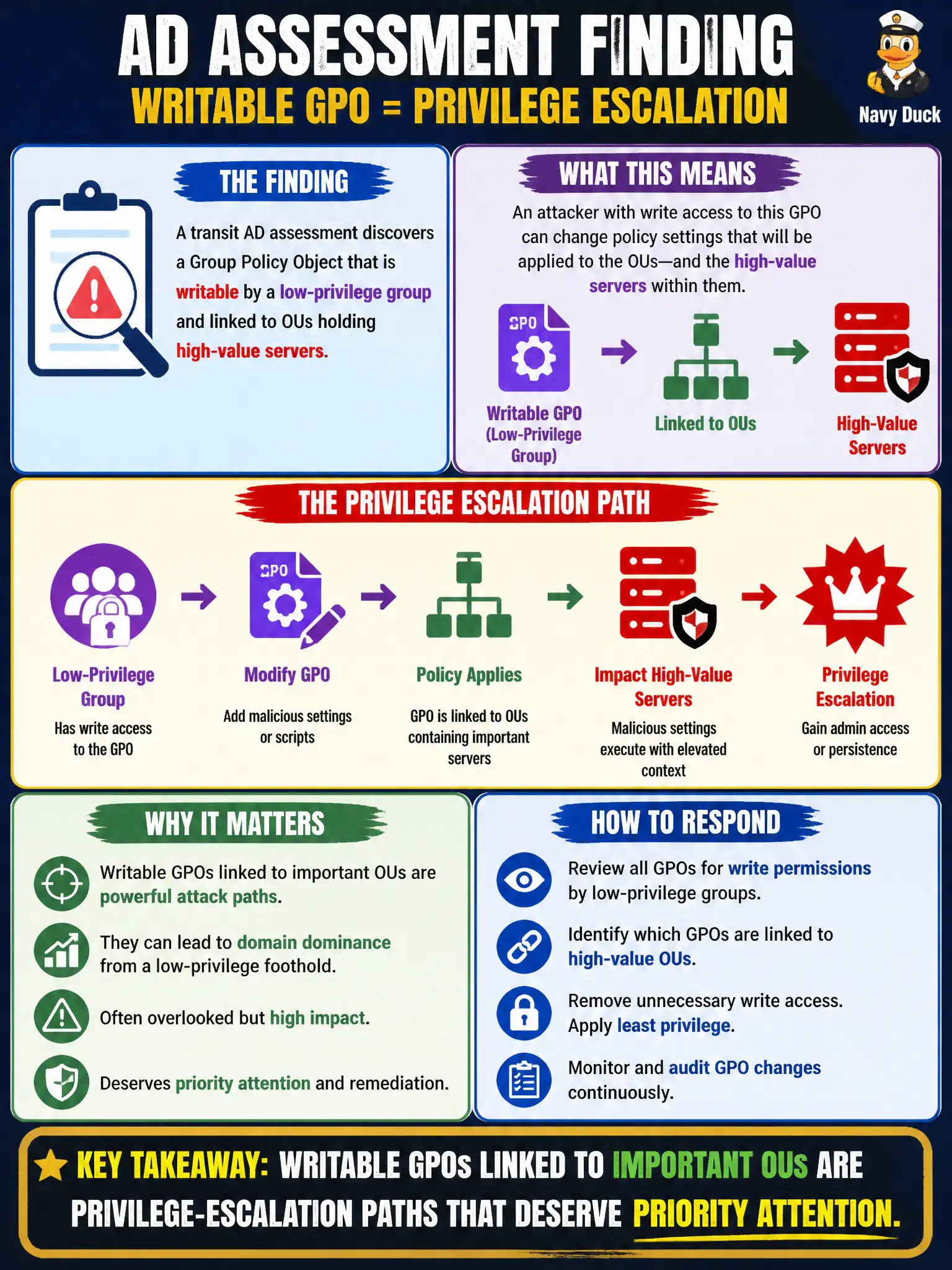 AD ASSESSMENT FINDING
WRITABLE GPO = PRIVILEGE ESCALATION

Navy Duck

THE FINDING

A transit AD assessment discovers a Group Policy Object that is writable by a low-privilege group and linked to OUs holding high-value servers.

WHAT THIS MEANS

An attacker with write access to this GPO can change policy settings that will be applied to the OUs—and the high-value servers within them.

GPO

Writable GPO (Low-Privilege Group)

Linked to OUs

High-Value Servers

THE PRIVILEGE ESCALATION PATH

Low-Privilege Group
Has write access to the GPO

GPO

Modify GPO
Add malicious settings or scripts

Policy Applies
GPO is linked to OUs containing important servers

Impact High-Value Servers
Malicious settings execute with elevated context

Privilege Escalation
Gain admin access or persistence

WHY IT MATTERS

Writable GPOs linked to important OUs are powerful attack paths.

They can lead to domain dominance from a low-privilege foothold.

Often overlooked but high impact.

Deserves priority attention and remediation.

HOW TO RESPOND

Review all GPOs for write permissions by low-privilege groups.

Identify which GPOs are linked to high-value OUs.

Remove unnecessary write access. Apply least privilege.

Monitor and audit GPO changes continuously.

KEY TAKEAWAY: WRITABLE GPOs LINKED TO IMPORTANT OUs ARE PRIVILEGE-ESCALATION PATHS THAT DESERVE PRIORITY ATTENTION.