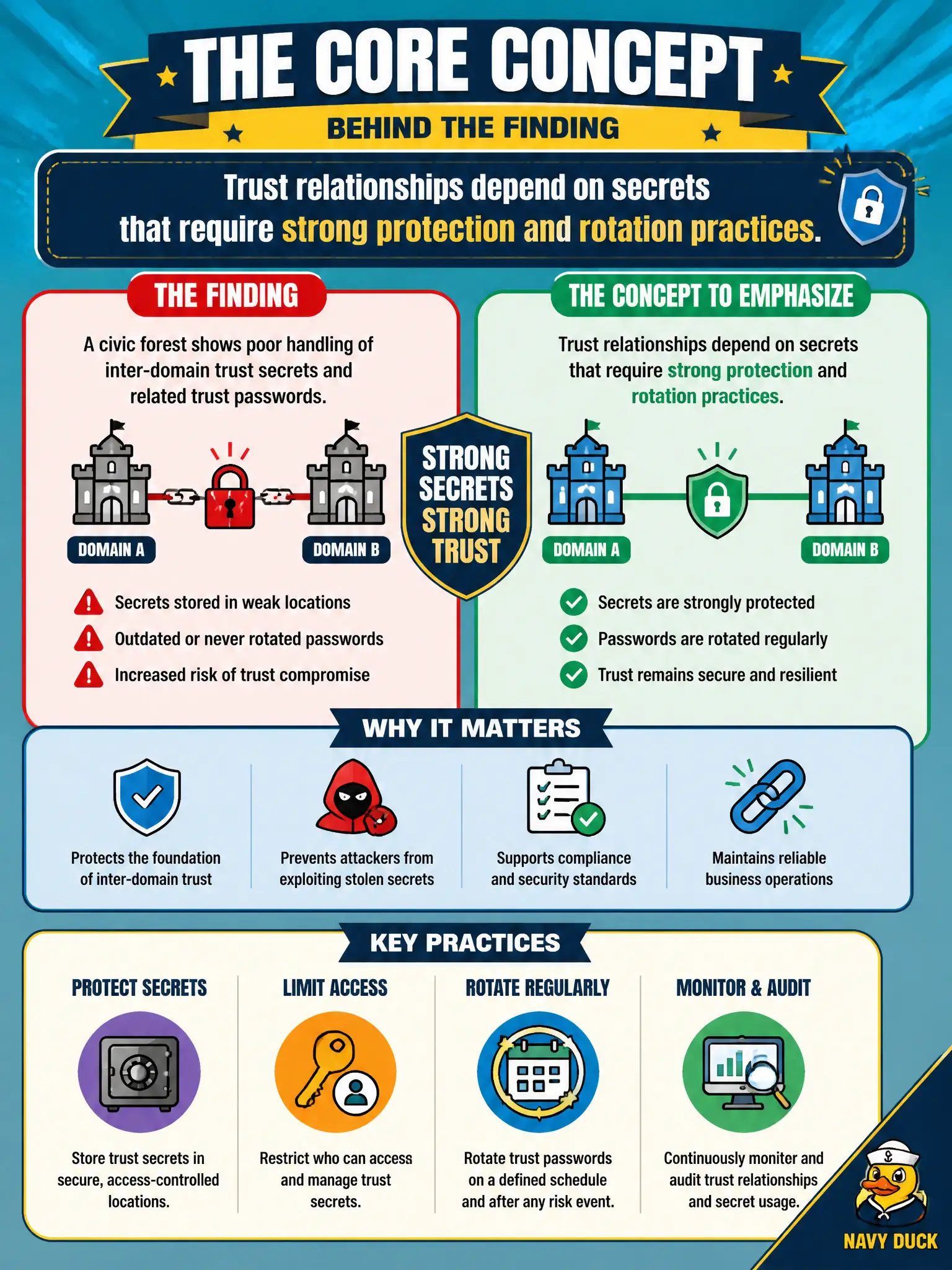 THE CORE CONCEPT

BEHIND THE FINDING

Trust relationships depend on secrets that require strong protection and rotation practices.

THE FINDING

A civic forest shows poor handling of inter-domain trust secrets and related trust passwords.

DOMAIN A

DOMAIN B

Secrets stored in weak locations

Outdated or never rotated passwords

Increased risk of trust compromise

STRONG SECRETS STRONG TRUST

THE CONCEPT TO EMPHASIZE

Trust relationships depend on secrets that require strong protection and rotation practices.

DOMAIN A

DOMAIN B

Secrets are strongly protected

Passwords are rotated regularly

Trust remains secure and resilient

WHY IT MATTERS

Protects the foundation of inter-domain trust

Prevents attackers from exploiting stolen secrets

Supports compliance and security standards

Maintains reliable business operations

KEY PRACTICES

PROTECT SECRETS

Store trust secrets in secure, access-controlled locations.

LIMIT ACCESS

Restrict who can access and manage trust secrets.

ROTATE REGULARLY

Rotate trust passwords on a defined schedule and after any risk event.

MONITOR & AUDIT

Continuously moniter and audit trust relationships and secret usage.

NAVY DUCK