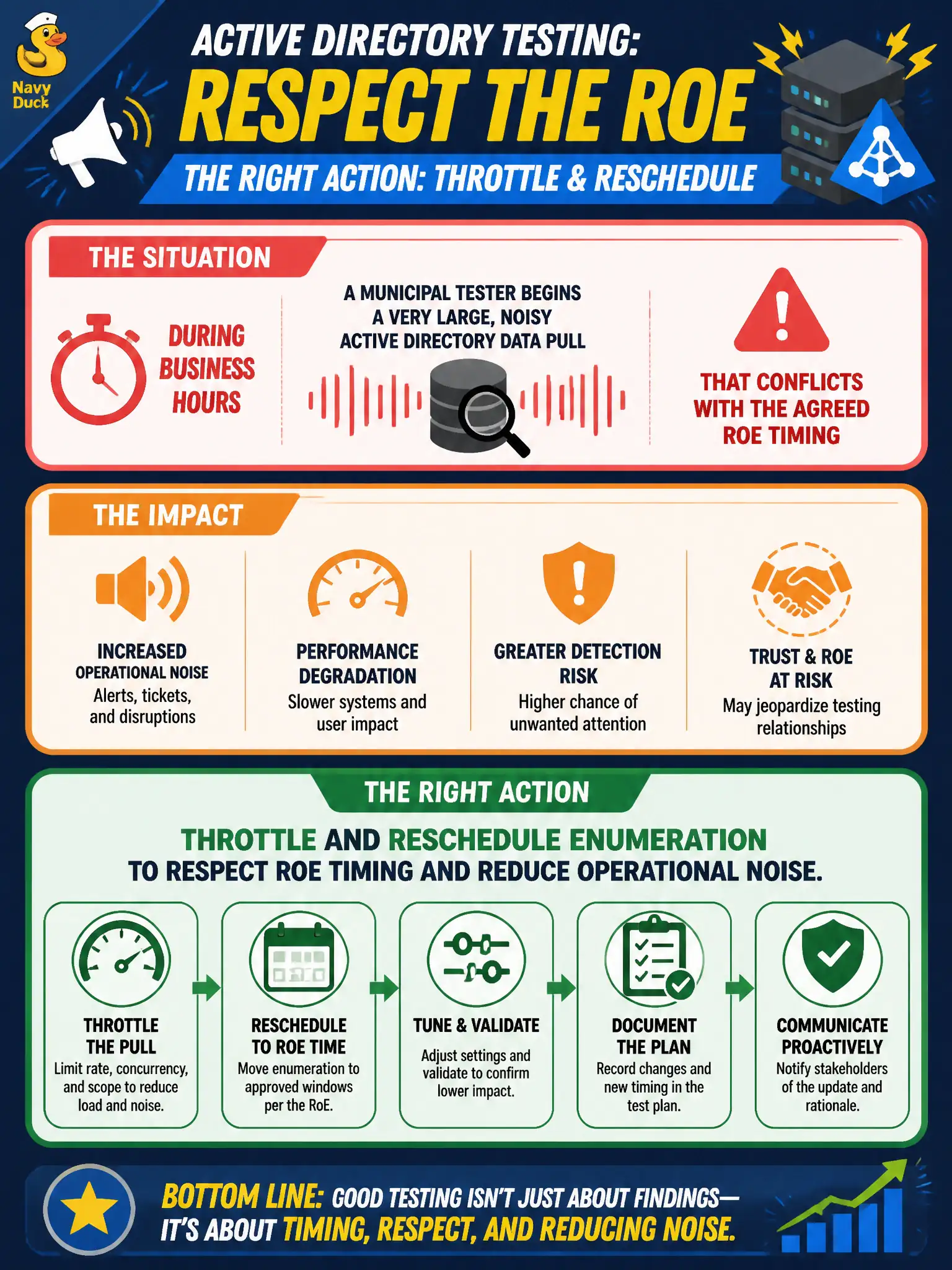 Navy Duck

ACTIVE DIRECTORY TESTING:
RESPECT THE ROE
THE RIGHT ACTION: THROTTLE & RESCHEDULE

THE SITUATION

DURING BUSINESS HOURS

A MUNICIPAL TESTER BEGINS A VERY LARGE, NOISY ACTIVE DIRECTORY DATA PULL

THAT CONFLICTS WITH THE AGREED ROE TIMING

THE IMPACT

INCREASED OPERATIONAL NOISE
Alerts, tickets, and disruptions

PERFORMANCE DEGRADATION
Slower systems and user impact

GREATER DETECTION RISK
Higher chance of unwanted attention

TRUST & ROE AT RISK
May jeopardize testing relationships

THE RIGHT ACTION

THROTTLE AND RESCHEDULE ENUMERATION TO RESPECT ROE TIMING AND REDUCE OPERATIONAL NOISE.

THROTTLE THE PULL
Limit rate, concurrency, and scope to reduce load and noise.

RESCHEDULE TO ROE TIME
Move enumeration to approved windows per the RoE.

TUNE & VALIDATE
Adjust settings and validate to confirm lower impact.

DOCUMENT THE PLAN
Record changes and new timing in the test plan.

COMMUNICATE PROACTIVELY
Notify stakeholders of the update and rationale.

BOTTOM LINE: GOOD TESTING ISN'T JUST ABOUT FINDINGS— IT'S ABOUT TIMING, RESPECT, AND REDUCING NOISE.