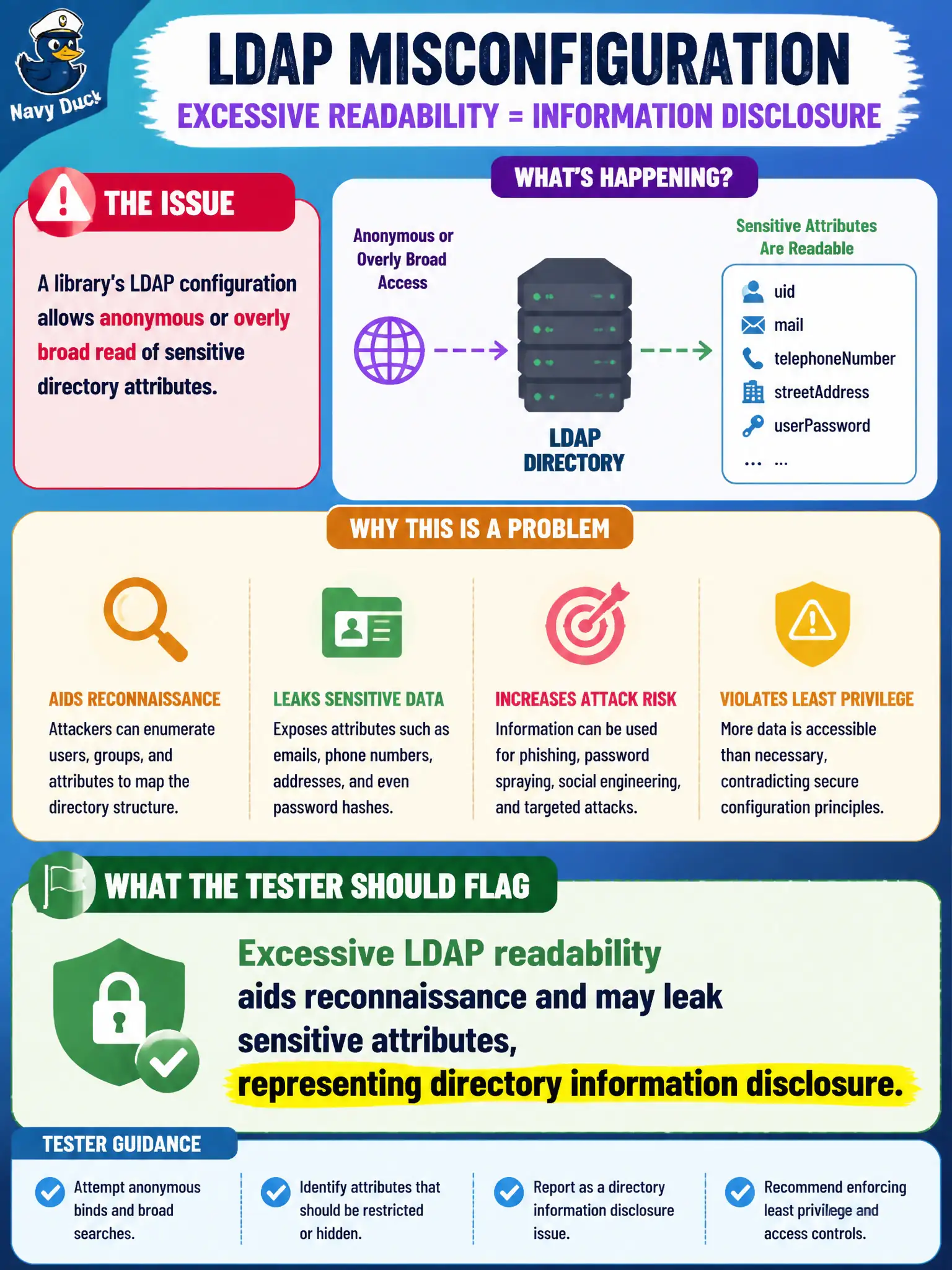 Navy Duck

LDAP MISCONFIGURATION

EXCESSIVE READABILITY = INFORMATION DISCLOSURE

THE ISSUE

A library's LDAP configuration allows anonymous or overly broad read of sensitive directory attributes.

WHAT'S HAPPENING?

Anonymous or Overly Broad Access

LDAP DIRECTORY

Sensitive Attributes Are Readable

uid
mail
telephoneNumber
streetAddress
userPassword
... ...

WHY THIS IS A PROBLEM

AIDS RECONNAISSANCE
Attackers can enumerate users, groups, and attributes to map the directory structure.

LEAKS SENSITIVE DATA
Exposes attributes such as emails, phone numbers, addresses, and even password hashes.

INCREASES ATTACK RISK
Information can be used for phishing, password spraying, social engineering, and targeted attacks.

VIOLATES LEAST PRIVILEGE
More data is accessible than necessary, contradicting secure configuration principles.

WHAT THE TESTER SHOULD FLAG

Excessive LDAP readability aids reconnaissance and may leak sensitive attributes, representing directory information disclosure.

TESTER GUIDANCE

Attempt anonymous binds and broad searches.

Identify attributes that should be restricted or hidden.

Report as a directory information disclosure issue.

Recommend enforcing least privilege and access controls.