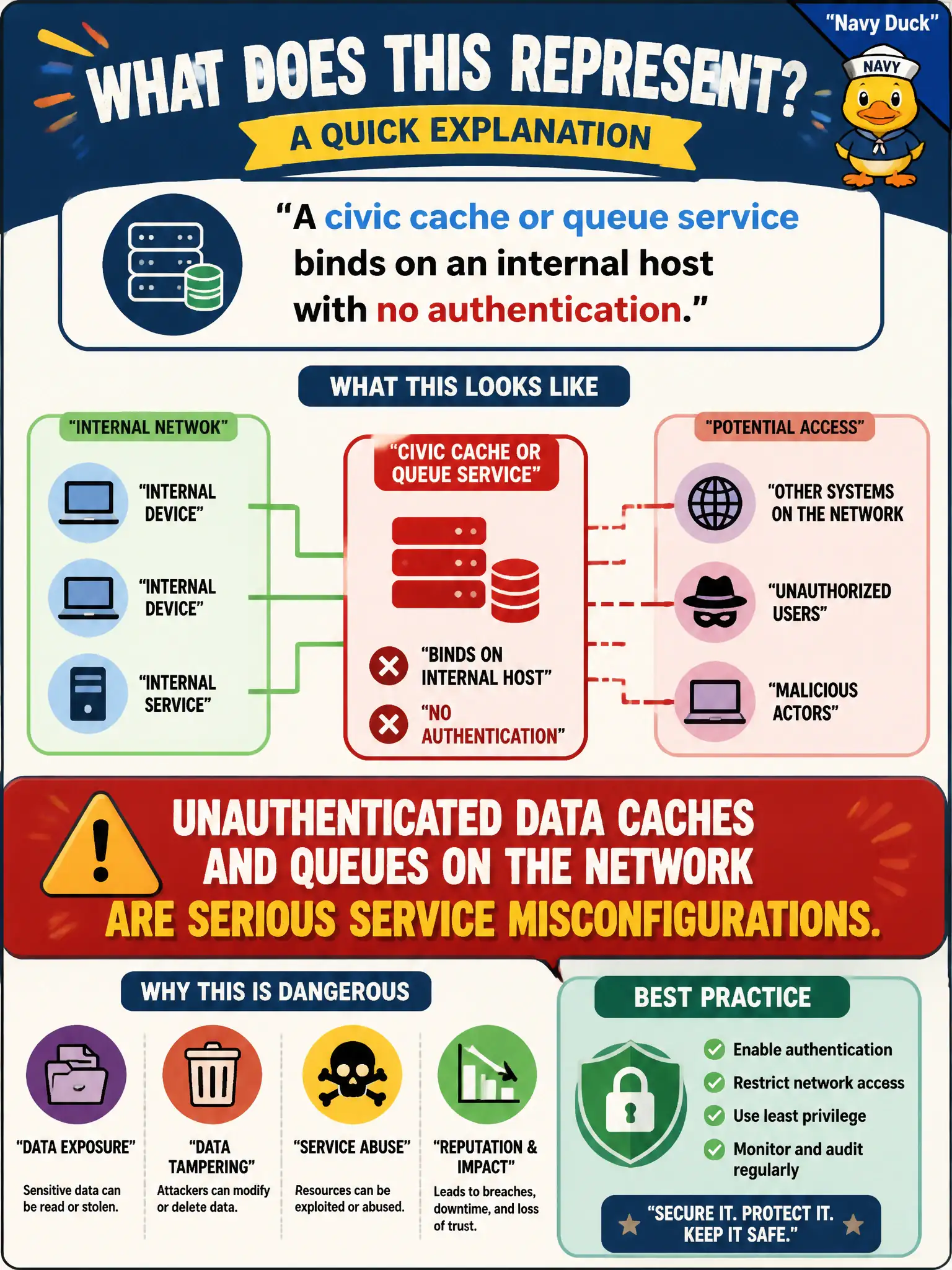 "Navy Duck"

NAVY

WHAT DOES THIS REPRESENT?

A QUICK EXPLANATION

"A civic cache or queue service binds on an internal host with no authentication."

WHAT THIS LOOKS LIKE

"INTERNAL NETWOK"

"INTERNAL DEVICE"

"INTERNAL DEVICE"

"INTERNAL SERVICE"

"CIVIC CACHE OR QUEUE SERVICE"

"BINDS ON INTERNAL HOST"

"NO AUTHENTICATION"

"POTENTIAL ACCESS"

"OTHER SYSTEMS ON THE NETWORK

"UNAUTHORIZED USERS"

"MALICIOUS ACTORS"

UNAUTHENTICATED DATA CACHES AND QUEUES ON THE NETWORK ARE SERIOUS SERVICE MISCONFIGURATIONS.

WHY THIS IS DANGEROUS

"DATA EXPOSURE"
Sensitive data can be read or stolen.

"DATA TAMPERING"
Attackers can modify or delete data.

"SERVICE ABUSE"
Resources can be exploited or abused.

"REPUTATION & IMPACT"
Leads to breaches, downtime, and loss of trust.

BEST PRACTICE

Enable authentication
Restrict network access
Use least privilege
Monitor and audit regularly

"SECURE IT. PROTECT IT. KEEP IT SAFE."