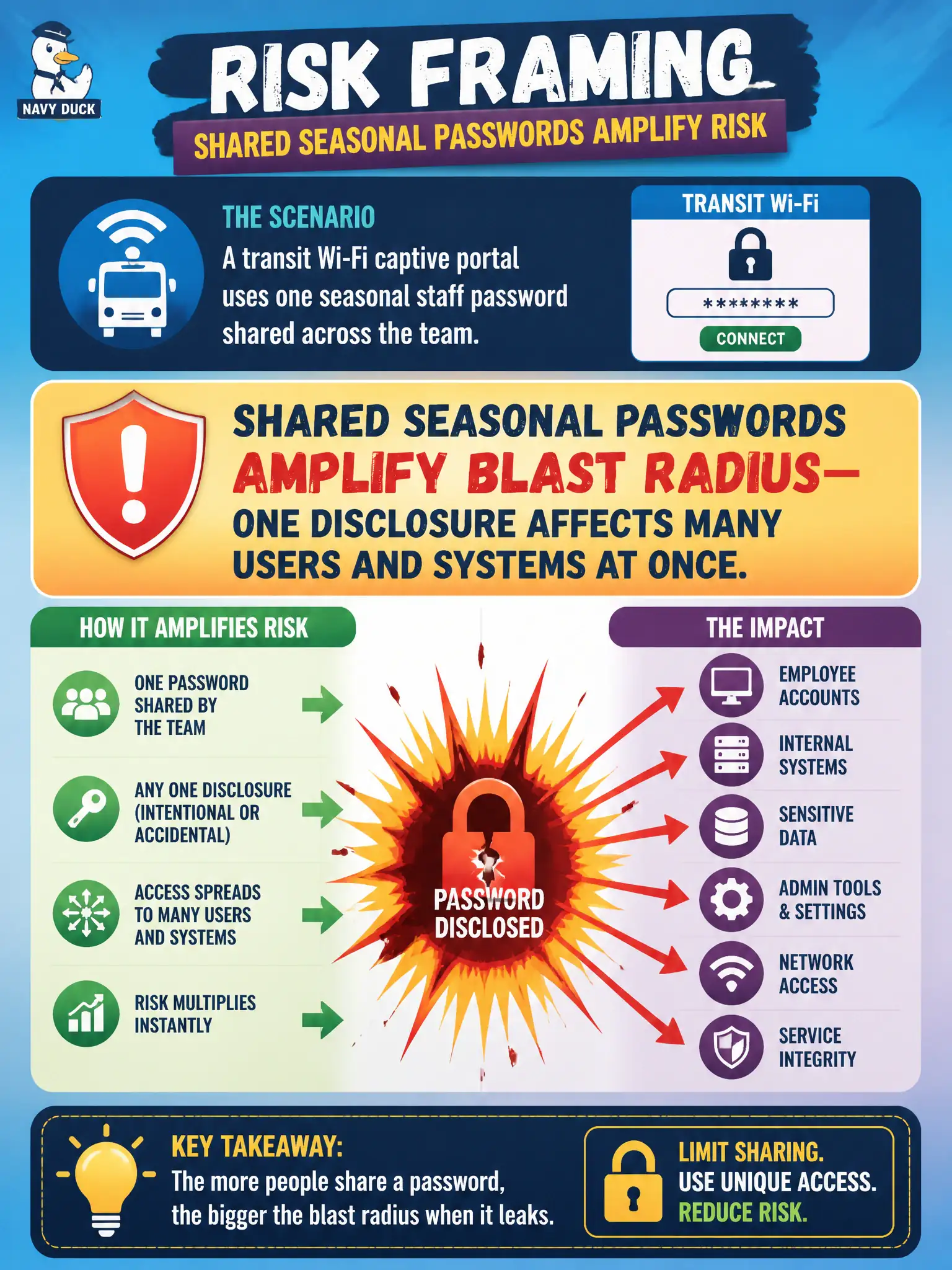 NAVY DUCK

RISK FRAMING

SHARED SEASONAL PASSWORDS AMPLIFY RISK

THE SCENARIO

A transit Wi-Fi captive portal uses one seasonal staff password shared across the team.

TRANSIT Wi-Fi

********

CONNECT

SHARED SEASONAL PASSWORDS AMPLIFY BLAST RADIUS— ONE DISCLOSURE AFFECTS MANY USERS AND SYSTEMS AT ONCE.

HOW IT AMPLIFIES RISK

ONE PASSWORD SHARED BY THE TEAM

ANY ONE DISCLOSURE (INTENTIONAL OR ACCIDENTAL)

ACCESS SPREADS TO MANY USERS AND SYSTEMS

RISK MULTIPLIES INSTANTLY

PASSWORD DISCLOSED

THE IMPACT

EMPLOYEE ACCOUNTS

INTERNAL SYSTEMS

SENSITIVE DATA

ADMIN TOOLS & SETTINGS

NETWORK ACCESS

SERVICE INTEGRITY

KEY TAKEAWAY:

The more people share a password, the bigger the blast radius when it leaks.

LIMIT SHARING.
USE UNIQUE ACCESS.
REDUCE RISK.