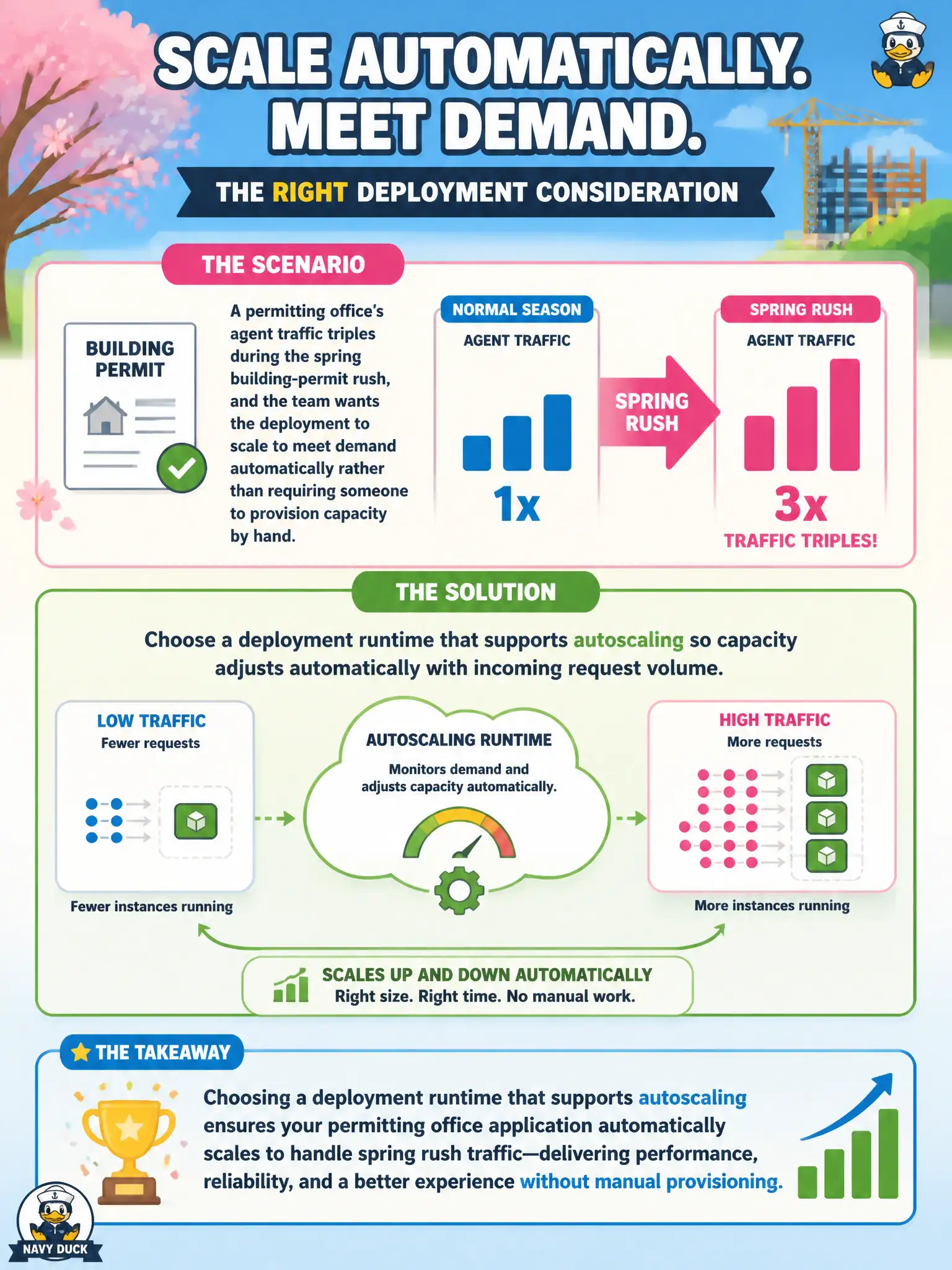 SCALE AUTOMATICALLY. MEET DEMAND.

THE RIGHT DEPLOYMENT CONSIDERATION

THE SCENARIO

BUILDING PERMIT

A permitting office's agent traffic triples during the spring building-permit rush, and the team wants the deployment to scale to meet demand automatically rather than requiring someone to provision capacity by hand.

NORMAL SEASON
AGENT TRAFFIC
1x

SPRING RUSH

SPRING RUSH
AGENT TRAFFIC
3x
TRAFFIC TRIPLES!

THE SOLUTION

Choose a deployment runtime that supports autoscaling so capacity adjusts automatically with incoming request volume.

LOW TRAFFIC
Fewer requests
Fewer instances running

AUTOSCALING RUNTIME
Monitors demand and adjusts capacity automatically.

HIGH TRAFFIC
More requests
More instances running

SCALES UP AND DOWN AUTOMATICALLY
Right size. Right time. No manual work.

THE TAKEAWAY

Choosing a deployment runtime that supports autoscaling ensures your permitting office application automatically scales to handle spring rush traffic—delivering performance, reliability, and a better experience without manual provisioning.

NAVY DUCK