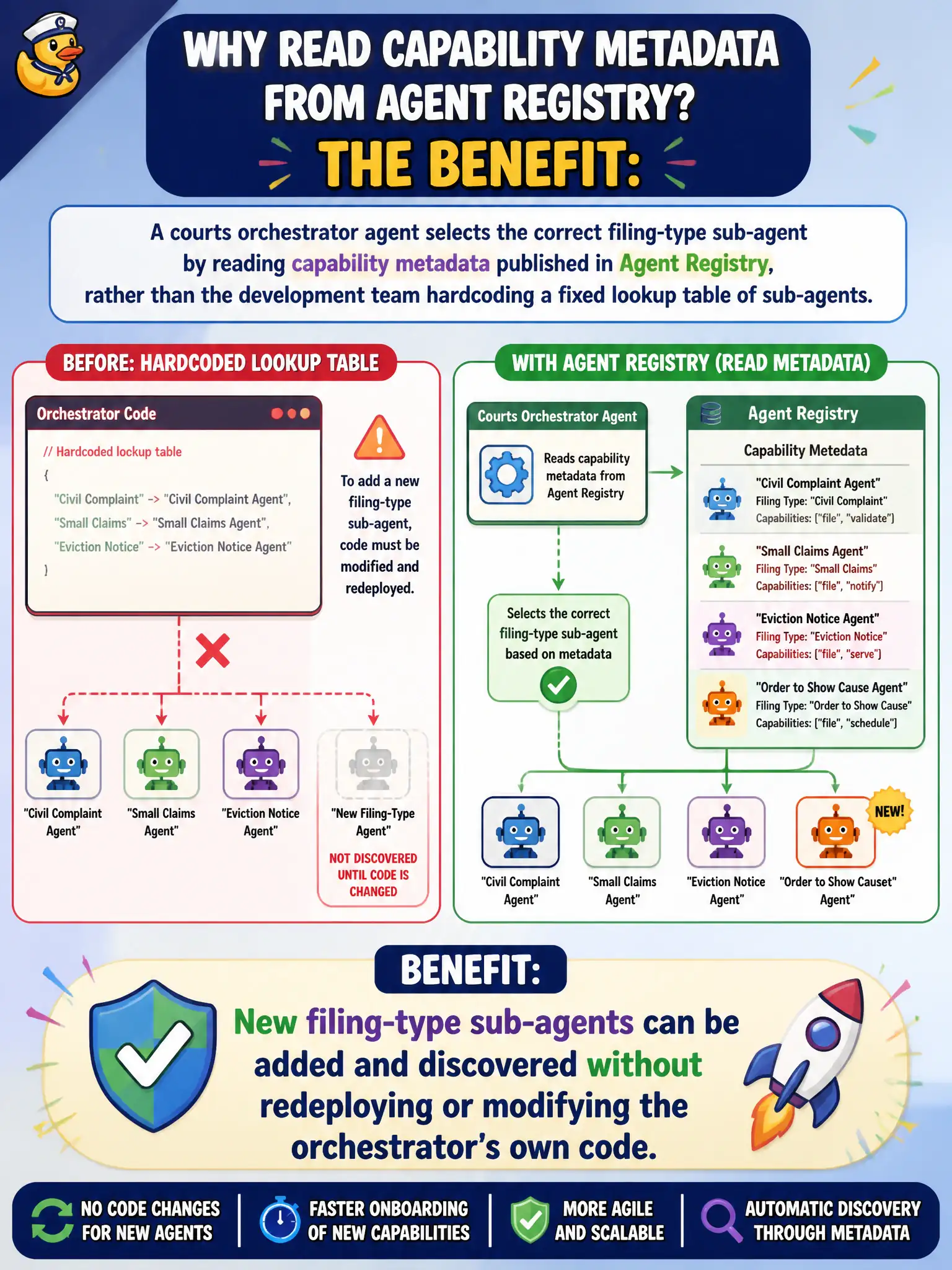 WHY READ CAPABILITY METADATA FROM AGENT REGISTRY?

THE BENEFIT:

A courts orchestrator agent selects the correct filing-type sub-agent by reading capability metadata published in Agent Registry, rather than the development team hardcoding a fixed lookup table of sub-agents.

BEFORE: HARDCODED LOOKUP TABLE

Orchestrator Code

// Hardcoded lockup table
{
"Civil Complaint" -> "Civil Complaint Agent",
"Small Claims" -> "Small Claims Agent",
"Eviction Notice" -> "Eviction Notice Agent"
}

To add a new filing-type sub-agent, code must be modified and redeployed.

"Civil Complaint Agent"

"Small Claims Agent"

"Eviction Notice Agent"

"New Filing-Type Agent"

NOT DISCOVERED UNTIL CODE IS CHANGED

WITH AGENT REGISTRY (READ METADATA)

Courts Orchestrator Agent

Reads capability metadata from Agent Registry

Selects the correct filing-type sub-agent based on metadata

Agent Registry

Capability Metedata

"Civil Complaint Agent"
Filing Type: "Civil Complaint"
Capabilities: ["file", "validate"]

"Small Claims Agent"
Filing Type: "Small Claims"
Capabilities: ["file", "notify"]

"Eviction Notice Agent"
Filing Type: "Eviction Notice"
Capabilities: ["file", "serve"]

"Order to Show Cause Agent"
Filing Type: "Order to Show Cause"
Capabilities: ["file", "schedule"]

"Civil Complaint Agent"

"Small Claims Agent"

"Eviction Notice Agent"

NEW!

"Order to Show Causet" Agent"

BENEFIT:

New filing-type sub-agents can be added and discovered without redeploying or modifying the orchestrator's own code.

NO CODE CHANGES FOR NEW AGENTS

FASTER ONBOARDING OF NEW CAPABILITIES

MORE AGILE AND SCALABLE

AUTOMATIC DISCOVERY THROUGH METADATA