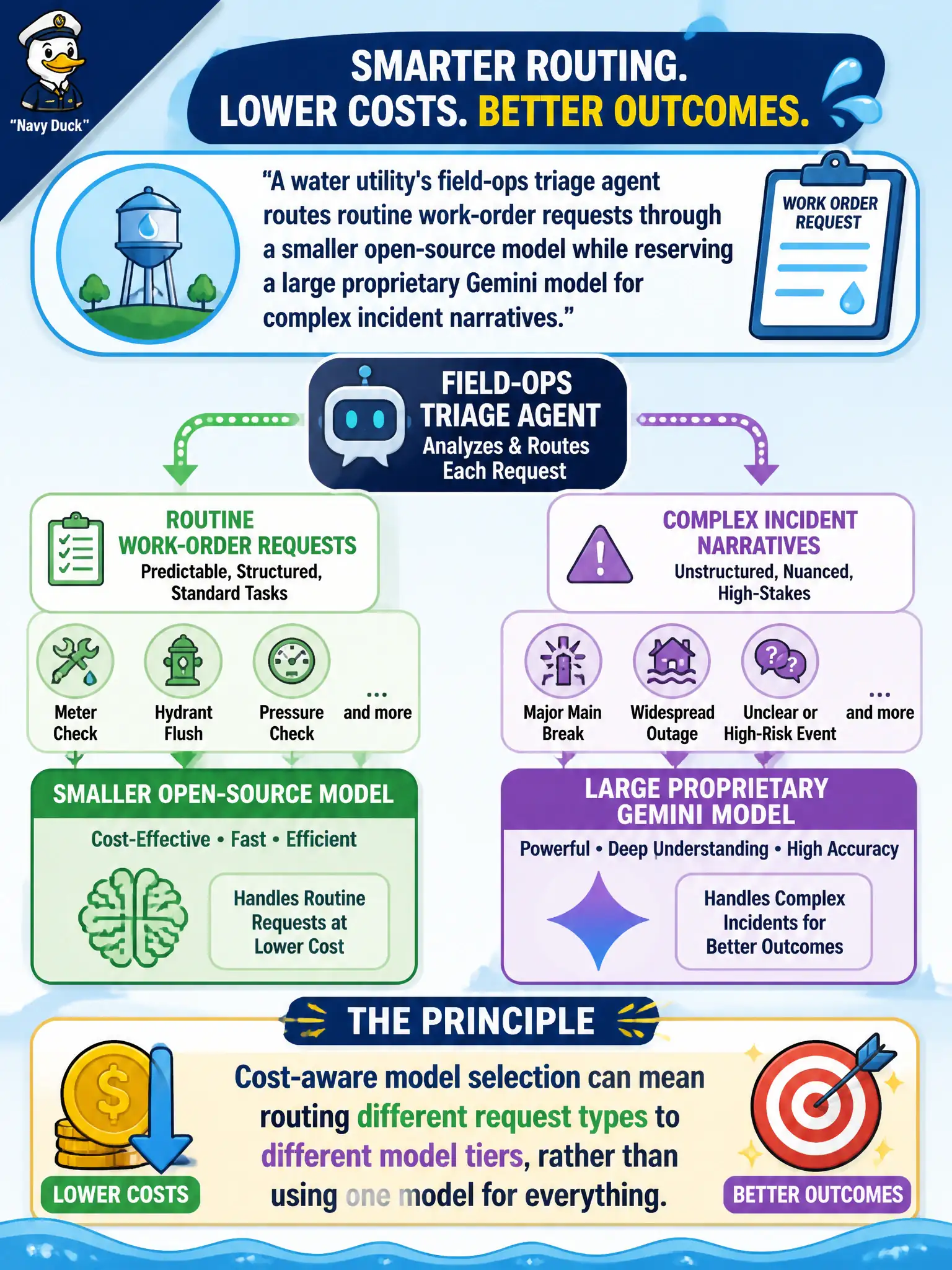 "Navy Duck"

SMARTER ROUTING.
LOWER COSTS. BETTER OUTCOMES.

"A water utility's field-ops triage agent routes routine work-order requests through a smaller open-source model while reserving a large proprietary Gemini model for complex incident narratives."

WORK ORDER REQUEST

FIELD-OPS TRIAGE AGENT
Analyzes & Routes Each Request

ROUTINE WORK-ORDER REQUESTS
Predictable, Structured, Standard Tasks

Meter Check
Hydrant Flush
Pressure Check
... and more

SMALLER OPEN-SOURCE MODEL
Cost-Effective • Fast • Efficient
Handles Routine Requests at Lower Cost

COMPLEX INCIDENT NARRATIVES
Unstructured, Nuanced, High-Stakes

Major Main Break
Widespread Outage
Unclear or High-Risk Event
... and more

LARGE PROPRIETARY GEMINI MODEL
Powerful • Deep Understanding • High Accuracy
Handles Complex Incidents for Better Outcomes

THE PRINCIPLE

Cost-aware model selection can mean routing different request types to different model tiers, rather than using one model for everything.

LOWER COSTS

BETTER OUTCOMES