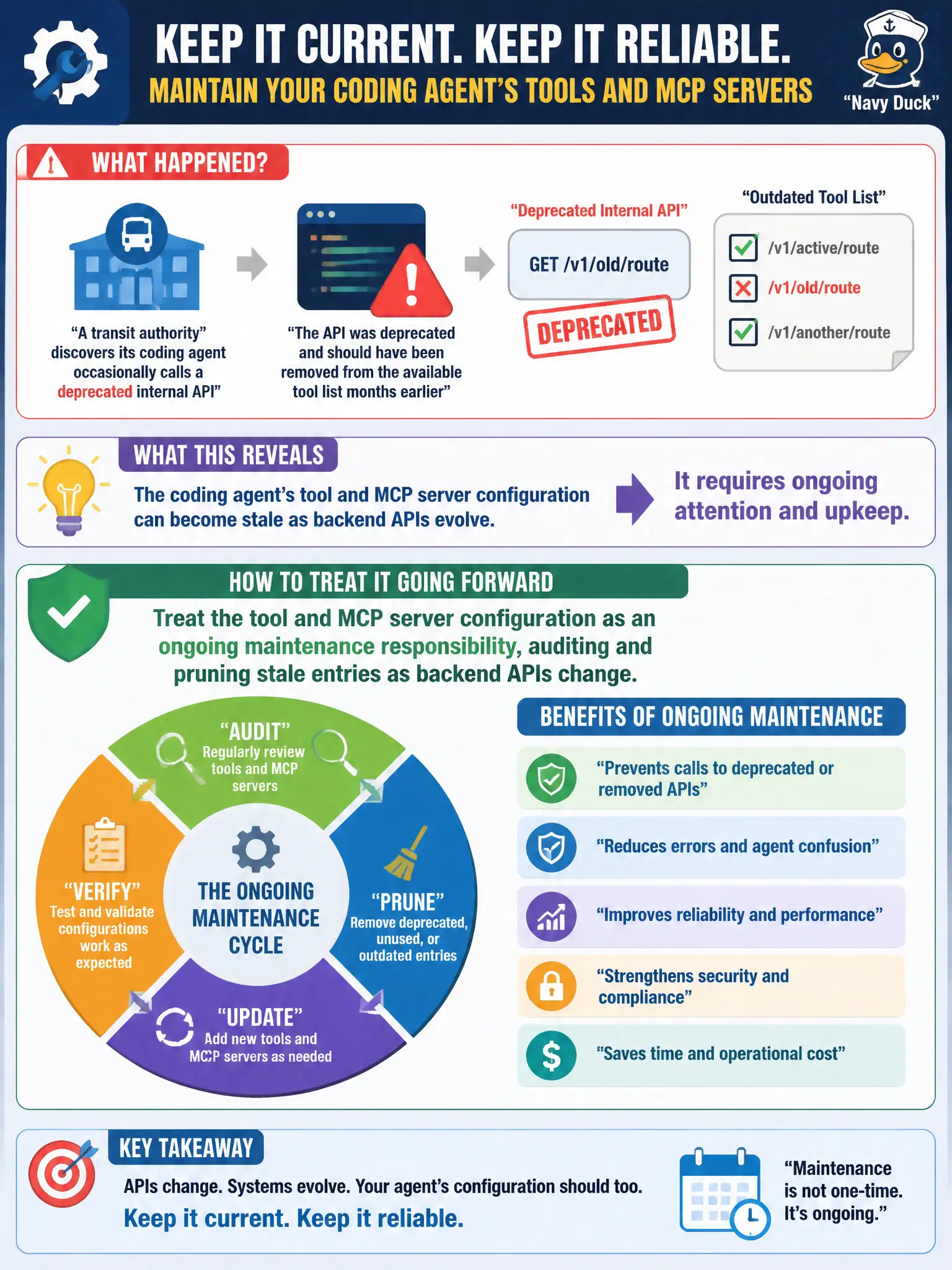 KEEP IT CURRENT. KEEP IT RELIABLE.
MAINTAIN YOUR CODING AGENT'S TOOLS AND MCP SERVERS

"Navy Duck"

WHAT HAPPENED?

"A transit authority" discovers its coding agent occasionally calls a deprecated internal API"

"The API was deprecated and should have been removed from the available tool list months earlier"

"Deprecated Internal API"

GET /v1/old/route

DEPRECATED

"Outdated Tool List"

/v1/active/route
/v1/old/route
/v1/another/route

WHAT THIS REVEALS

The coding agent's tool and MCP server configuration can become stale as backend APIs evolve.

It requires ongoing attention and upkeep.

HOW TO TREAT IT GOING FORWARD

Treat the tool and MCP server configuration as an ongoing maintenance responsibility, auditing and pruning stale entries as backend APIs change.

"AUDIT"
Regularly review tools and MCP servers

"PRUNE"
Remove deprecated, unused, or outdated entries

"UPDATE"
Add new tools and MCP servers as needed

"VERIFY"
Test and validate configurations work as expected

THE ONGOING MAINTENANCE CYCLE

BENEFITS OF ONGOING MAINTENANCE

"Prevents calls to deprecated or removed APIs"

"Reduces errors and agent confusion"

"Improves reliability and performance"

"Strengthens security and compliance"

"Saves time and operational cost"

KEY TAKEAWAY

APIs change. Systems evolve. Your agent's configuration should too.

Keep it current. Keep it reliable.

"Maintenance is not one-time. It's ongoing."