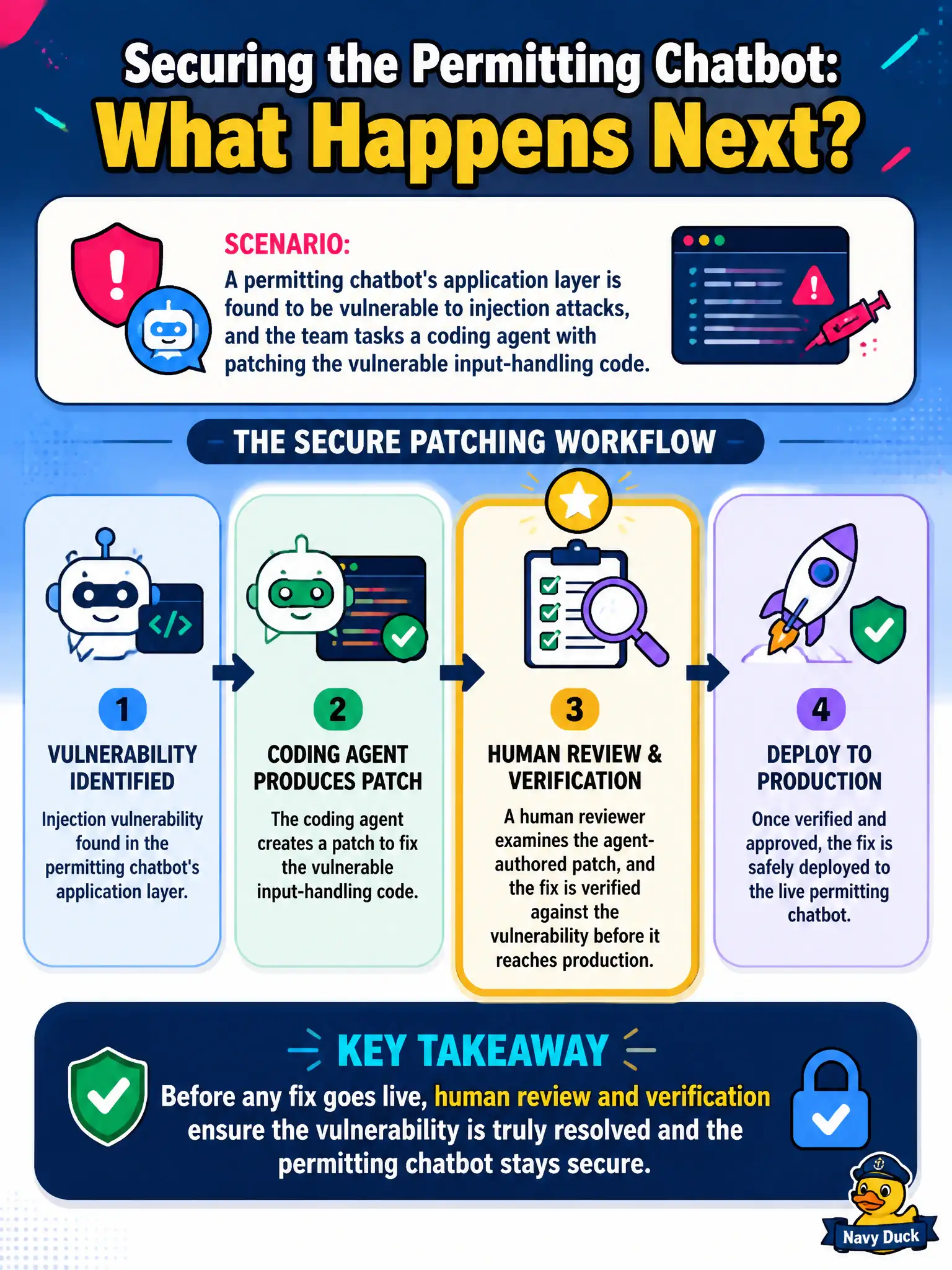 Securing the Permitting Chatbot:
What Happens Next?

SCENARIO:
A permitting chatbot's application layer is found to be vulnerable to injection attacks, and the team tasks a coding agent with patching the vulnerable input-handling code.

THE SECURE PATCHING WORKFLOW

</>

1
VULNERABILITY IDENTIFIED
Injection vulnerability found in the permitting chatbot's application layer.

2
CODING AGENT PRODUCES PATCH
The coding agent creates a patch to fix the vulnerable input-handling code.

3
HUMAN REVIEW & VERIFICATION
A human reviewer examines the agent-authored patch, and the fix is verified against the vulnerability before it reaches production.

4
DEPLOY TO PRODUCTION
Once verified and approved, the fix is safely deployed to the live permitting chatbot.

KEY TAKEAWAY
Before any fix goes live, human review and verification ensure the vulnerability is truly resolved and the permitting chatbot stays secure.

Navy Duck