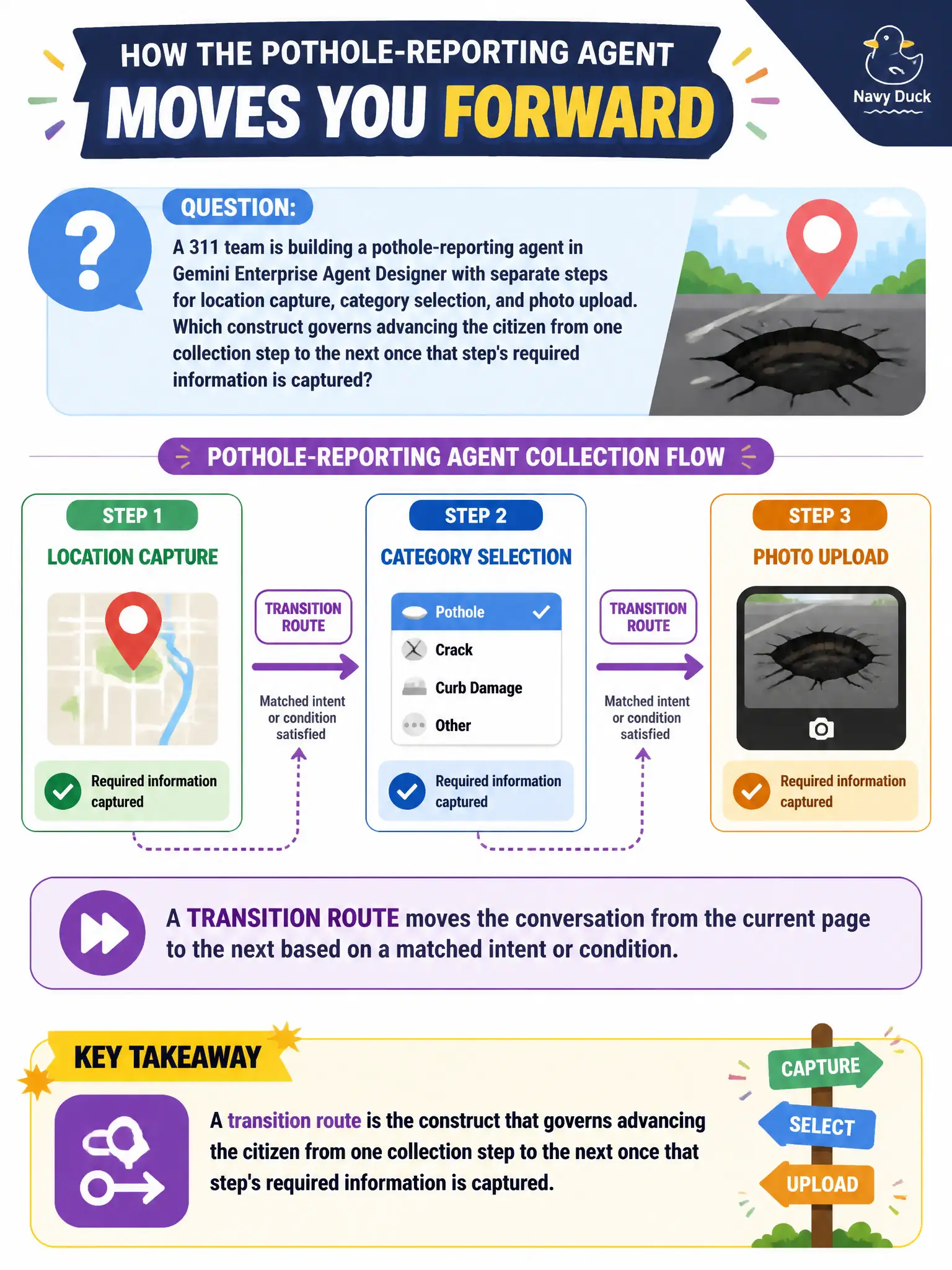 HOW THE POTHOLE-REPORTING AGENT
MOVES YOU FORWARD

Navy Duck

QUESTION:

A 311 team is building a pothole-reporting agent in Gemini Enterprise Agent Designer with separate steps for location capture, category selection, and photo upload. Which construct governs advancing the citizen from one collection step to the next once that step's required information is captured?

POTHOLE-REPORTING AGENT COLLECTION FLOW

STEP 1
LOCATION CAPTURE
Required information captured

TRANSITION ROUTE
Matched intent or condition satisfied

STEP 2
CATEGORY SELECTION
Pothole
Crack
Curb Damage
Other
Required information captured

TRANSITION ROUTE
Matched intent or condition satisfied

STEP 3
PHOTO UPLOAD
Required information captured

A TRANSITION ROUTE moves the conversation from the current page to the next based on a matched intent or condition.

KEY TAKEAWAY

A transition route is the construct that governs advancing the citizen from one collection step to the next once that step's required information is captured.

CAPTURE
SELECT
UPLOAD