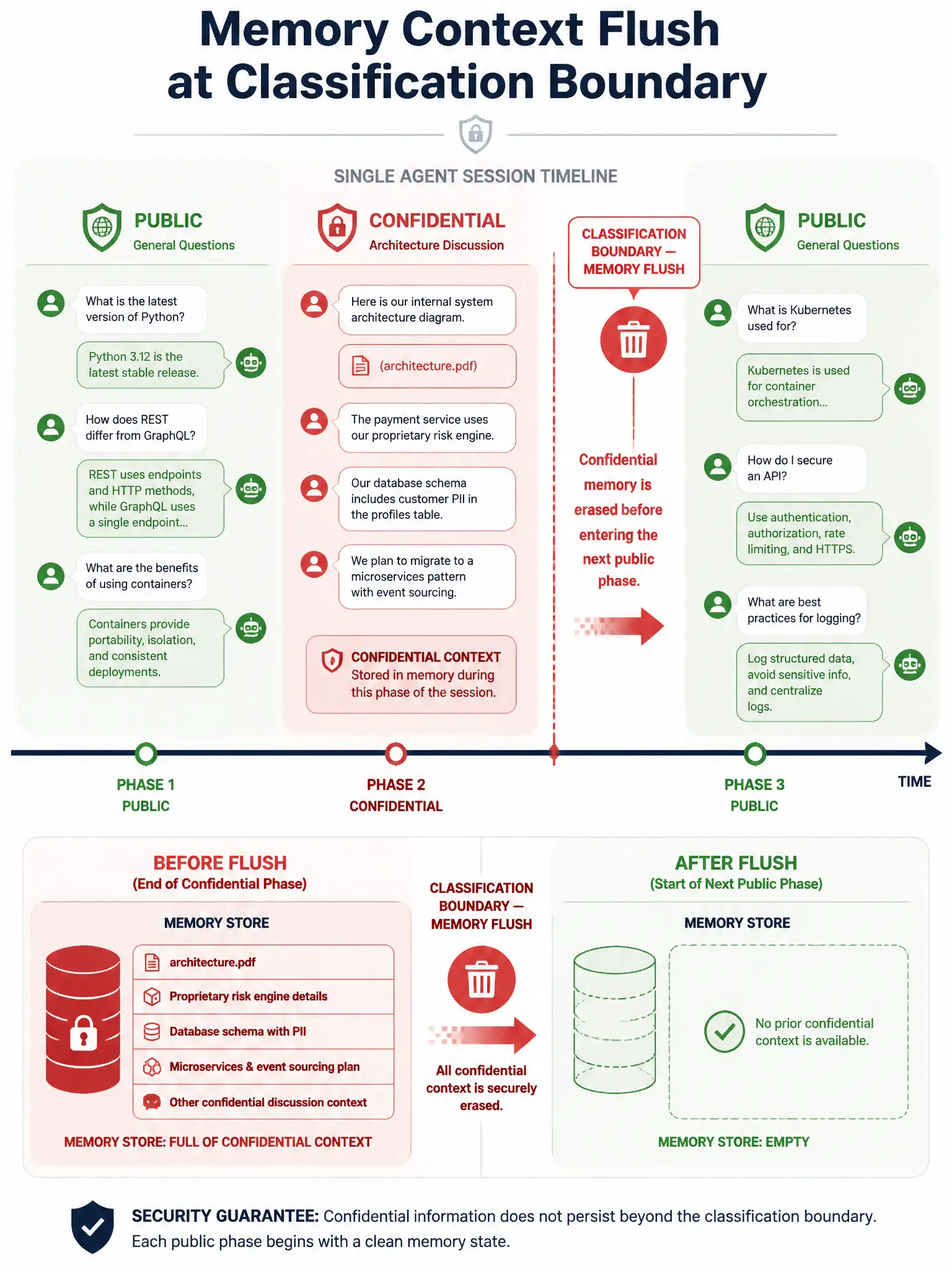 Memory Context Flush at Classification Boundary

SINGLE AGENT SESSION TIMELINE

PUBLIC
General Questions

What is the latest version of Python?

Python 3.12 is the latest stable release.

How does REST differ from GraphQL?

REST uses endpoints and HTTP methods, while GraphQL uses a single endpoint...

What are the benefits of using containers?

Containers provide portability, isolation, and consistent deployments.

CONFIDENTIAL
Architecture Discussion

Here is our internal system architecture diagram.

(architecture.pdf)

The payment service uses our proprietary risk engine.

Our database schema includes customer PII in the profiles table.

We plan to migrate to a microservices pattern with event sourcing.

CONFIDENTIAL CONTEXT
Stored in memory during this phase of the session.

CLASSIFICATION BOUNDARY — MEMORY FLUSH

Confidential memory is erased before entering the next public phase.

PUBLIC
General Questions

What is Kubernetes used for?

Kubernetes is used for container orchestration...

How do I secure an API?

Use authentication, authorization, rate limiting, and HTTPS.

What are best practices for logging?

Log structured data, avoid sensitive info, and centralize logs.

PHASE 1
PUBLIC

PHASE 2
CONFIDENTIAL

PHASE 3
PUBLIC

TIME

BEFORE FLUSH
(End of Confidential Phase)

MEMORY STORE

architecture.pdf
Proprietary risk engine details
Database schema with PII
Microservices & event sourcing plan
Other confidential discussion context

MEMORY STORE: FULL OF CONFIDENTIAL CONTEXT

CLASSIFICATION BOUNDARY — MEMORY FLUSH

All confidential context is securely erased.

AFTER FLUSH
(Start of Next Public Phase)

MEMORY STORE

No prior confidential context is available.

MEMORY STORE: EMPTY

SECURITY GUARANTEE: Confidential information does not persist beyond the classification boundary. Each public phase begins with a clean memory state.