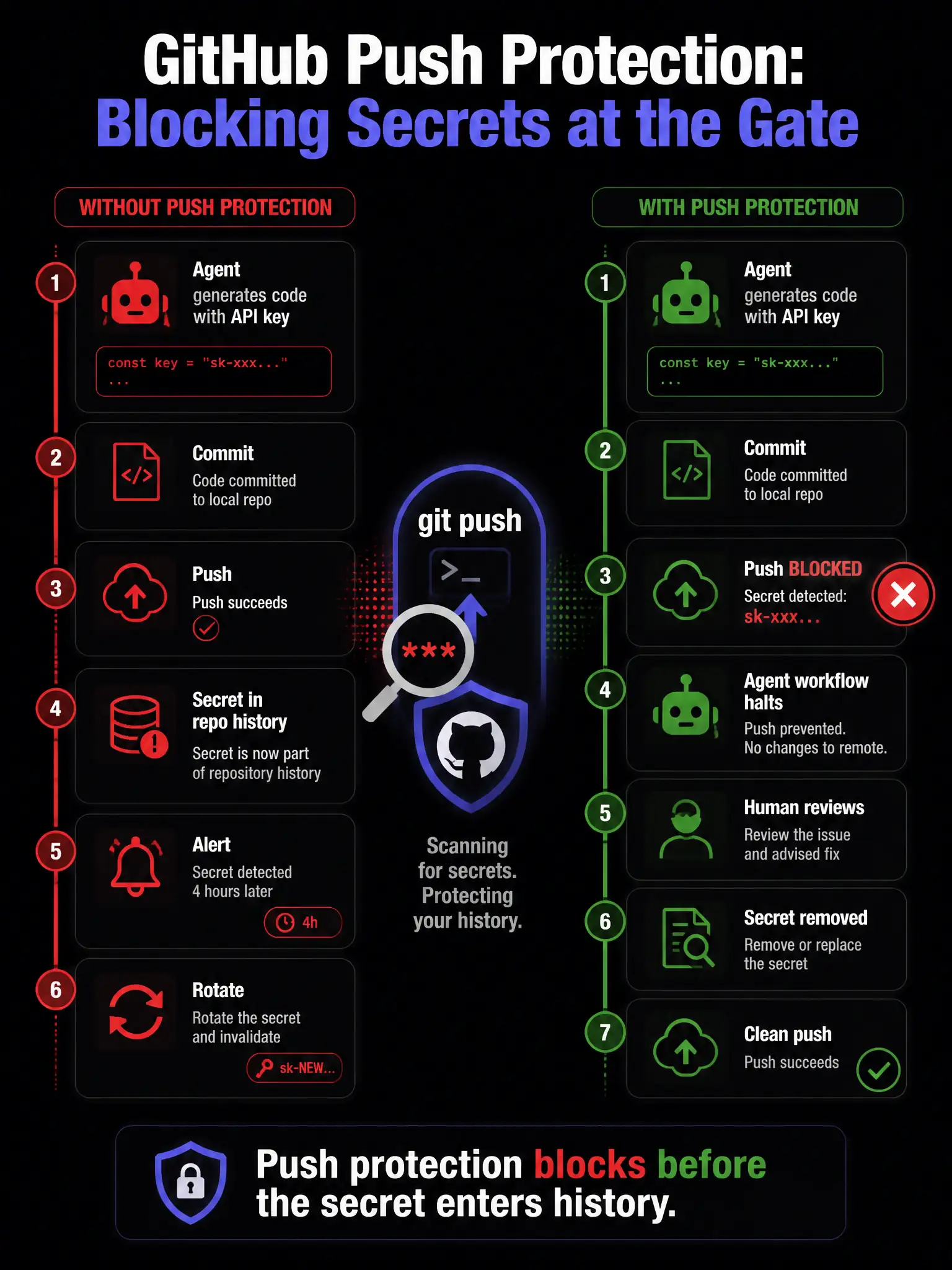 GitHub Push Protection:
Blocking Secrets at the Gate

WITHOUT PUSH PROTECTION

1
Agent
generates code with API key
const key = "sk-xxx..."
...

2
Commit
Code committed to local repo

3
Push
Push succeeds

4
Secret in repo history
Secret is now part of repository history

5
Alert
Secret detected 4 hours later
4h

6
Rotate
Rotate the secret and invalidate
sk-NEW...

git push
>_
***

Scanning for secrets. Protecting your history.

WITH PUSH PROTECTION

1
Agent
generates code with API key
const key = "sk-xxx..."
...

2
Commit
Code committed to local repo

3
Push BLOCKED
Secret detected:
sk-xxx...

4
Agent workflow halts
Push prevented. No changes to remote.

5
Human reviews
Review the issue and advised fix

6
Secret removed
Remove or replace the secret

7
Clean push
Push succeeds

Push protection blocks before the secret enters history.