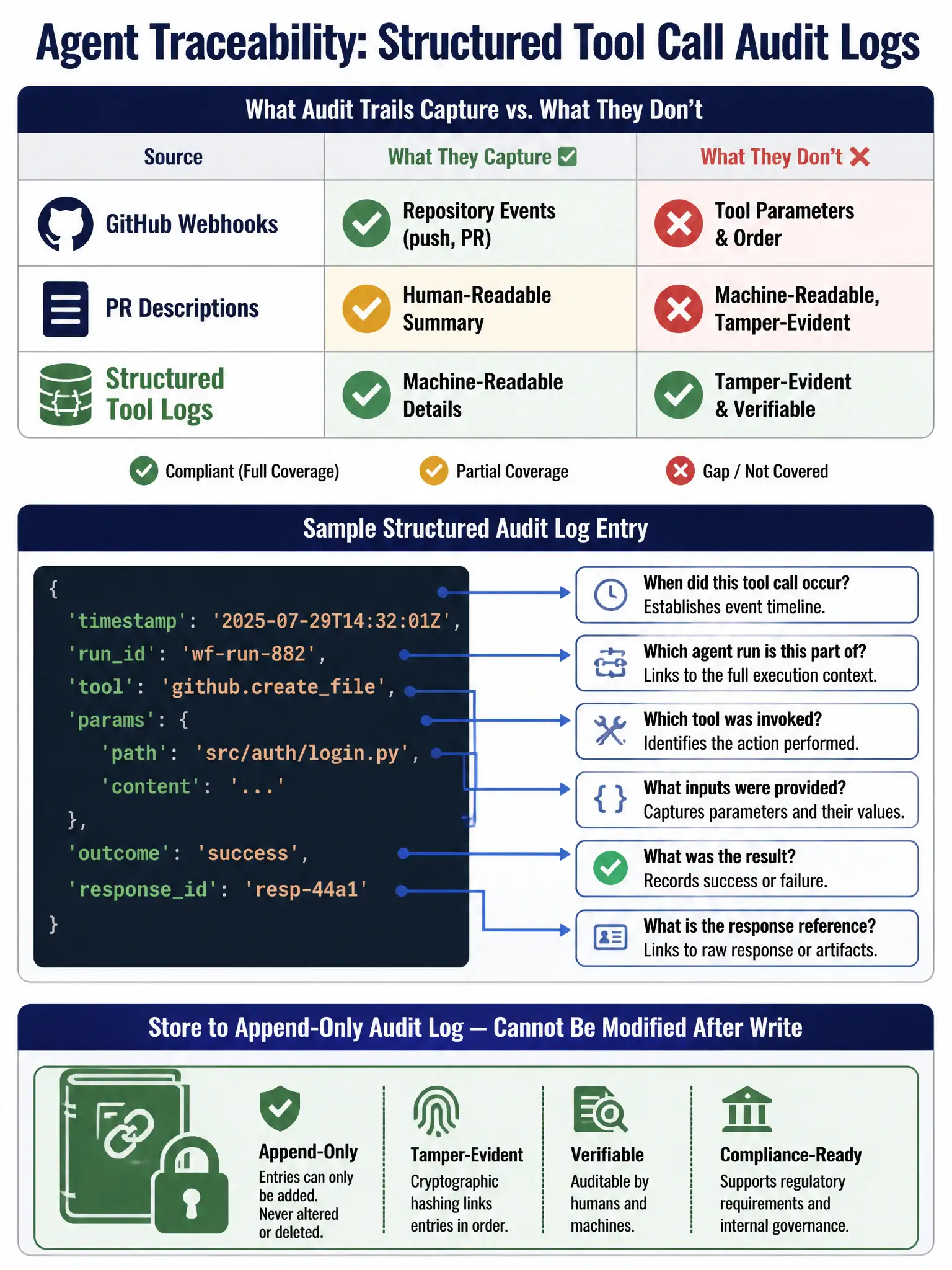 Agent Traceability: Structured Tool Call Audit Logs

What Audit Trails Capture vs. What They Don't

| Source | What They Capture | What They Don't |
|---|---|---|
| GitHub Webhooks | Repository Events (push, PR) | Tool Parameters & Order |
| PR Descriptions | Human-Readable Summary | Machine-Readable, Tamper-Evident |
| Structured Tool Logs | Machine-Readable Details | Tamper-Evident & Verifiable |

Compliant (Full Coverage)   Partial Coverage   Gap / Not Covered

Sample Structured Audit Log Entry

{
'timestamp': '2025-07-29T14:32:01Z',
'run_id': 'wf-run-882',
'tool': 'github.create_file',
'params': {
'path': 'src/auth/login.py',
'content': '...'
},
'outcome': 'success',
'response_id': 'resp-44a1'
}

When did this tool call occur? Establishes event timeline.

Which agent run is this part of? Links to the full execution context.

Which tool was invoked? Identifies the action performed.

What inputs were provided? Captures parameters and their values.

What was the result? Records success or failure.

What is the response reference? Links to raw response or artifacts.

Store to Append-Only Audit Log — Cannot Be Modified After Write

Append-Only
Entries can only be added. Never altered or deleted.

Tamper-Evident
Cryptographic hashing links entries in order.

Verifiable
Auditable by humans and machines.

Compliance-Ready
Supports regulatory requirements and internal governance.