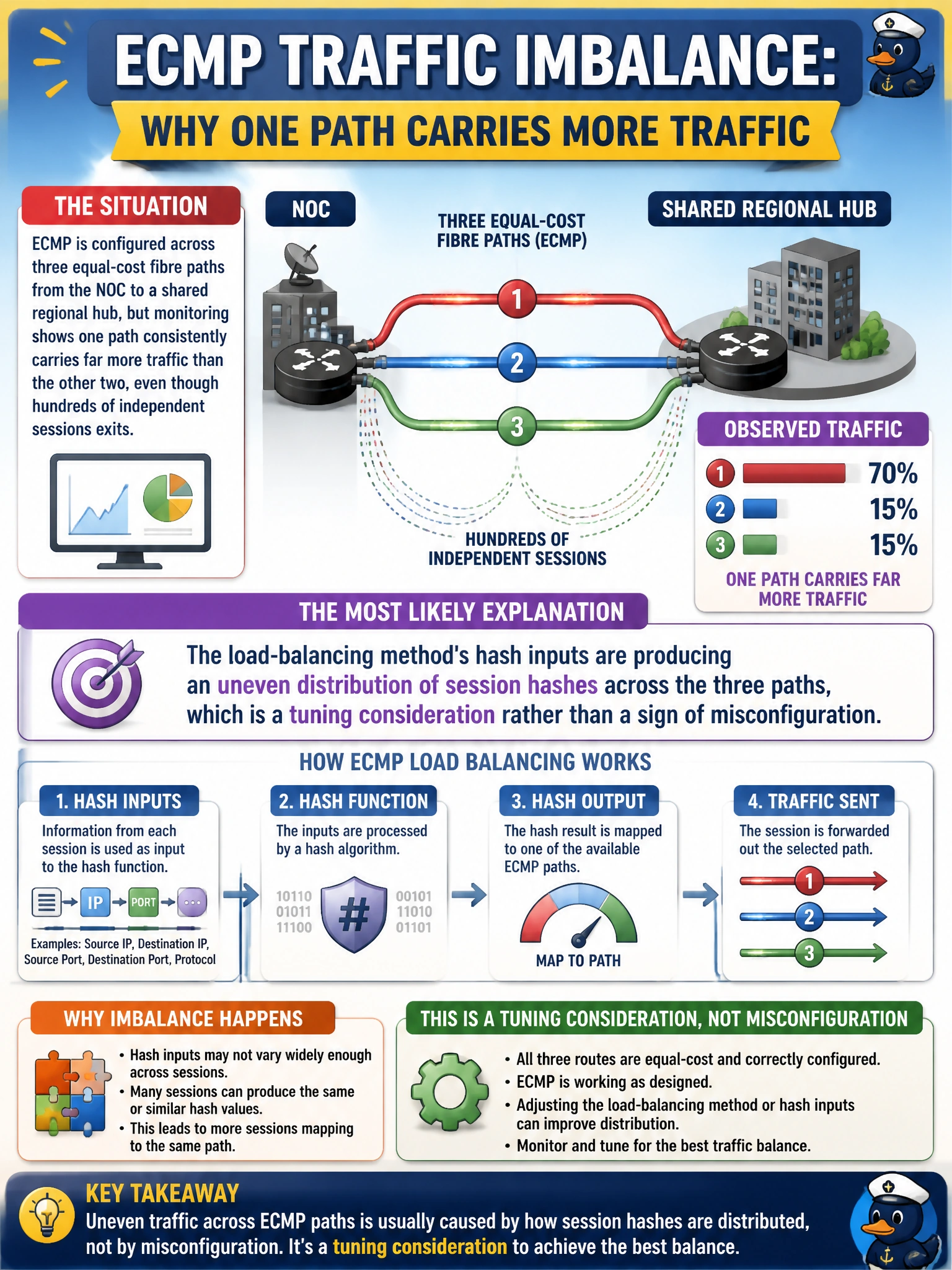 ECMP TRAFFIC IMBALANCE:
WHY ONE PATH CARRIES MORE TRAFFIC

THE SITUATION

ECMP is configured across three equal-cost fibre paths from the NOC to a shared regional hub, but monitoring shows one path consistently carries far more traffic than the other two, even though hundreds of independent sessions exits.

NOC

THREE EQUAL-COST FIBRE PATHS (ECMP)

SHARED REGIONAL HUB

1
2
3

HUNDREDS OF INDEPENDENT SESSIONS

OBSERVED TRAFFIC

1 70%
2 15%
3 15%

ONE PATH CARRIES FAR MORE TRAFFIC

THE MOST LIKELY EXPLANATION

The load-balancing method's hash inputs are producing an uneven distribution of session hashes across the three paths, which is a tuning consideration rather than a sign of misconfiguration.

HOW ECMP LOAD BALANCING WORKS

1. HASH INPUTS
Information from each session is used as input to the hash function.
IP PORT ...
Examples: Source IP, Destination IP, Source Port, Destination Port, Protocol

2. HASH FUNCTION
The inputs are processed by a hash algorithm.
10110 01011 11100 # 00101 11010 01101

3. HASH OUTPUT
The hash result is mapped to one of the available ECMP paths.
MAP TO PATH

4. TRAFFIC SENT
The session is forwarded out the selected path.
1
2
3

WHY IMBALANCE HAPPENS
• Hash inputs may not vary widely enough across sessions.
• Many sessions can produce the same or similar hash values.
• This leads to more sessions mapping to the same path.

THIS IS A TUNING CONSIDERATION, NOT MISCONFIGURATION
• All three routes are equal-cost and correctly configured.
• ECMP is working as designed.
• Adjusting the load-balancing method or hash inputs can improve distribution.
• Monitor and tune for the best traffic balance.

KEY TAKEAWAY
Uneven traffic across ECMP paths is usually caused by how session hashes are distributed, not by misconfiguration. It's a tuning consideration to achieve the best balance.