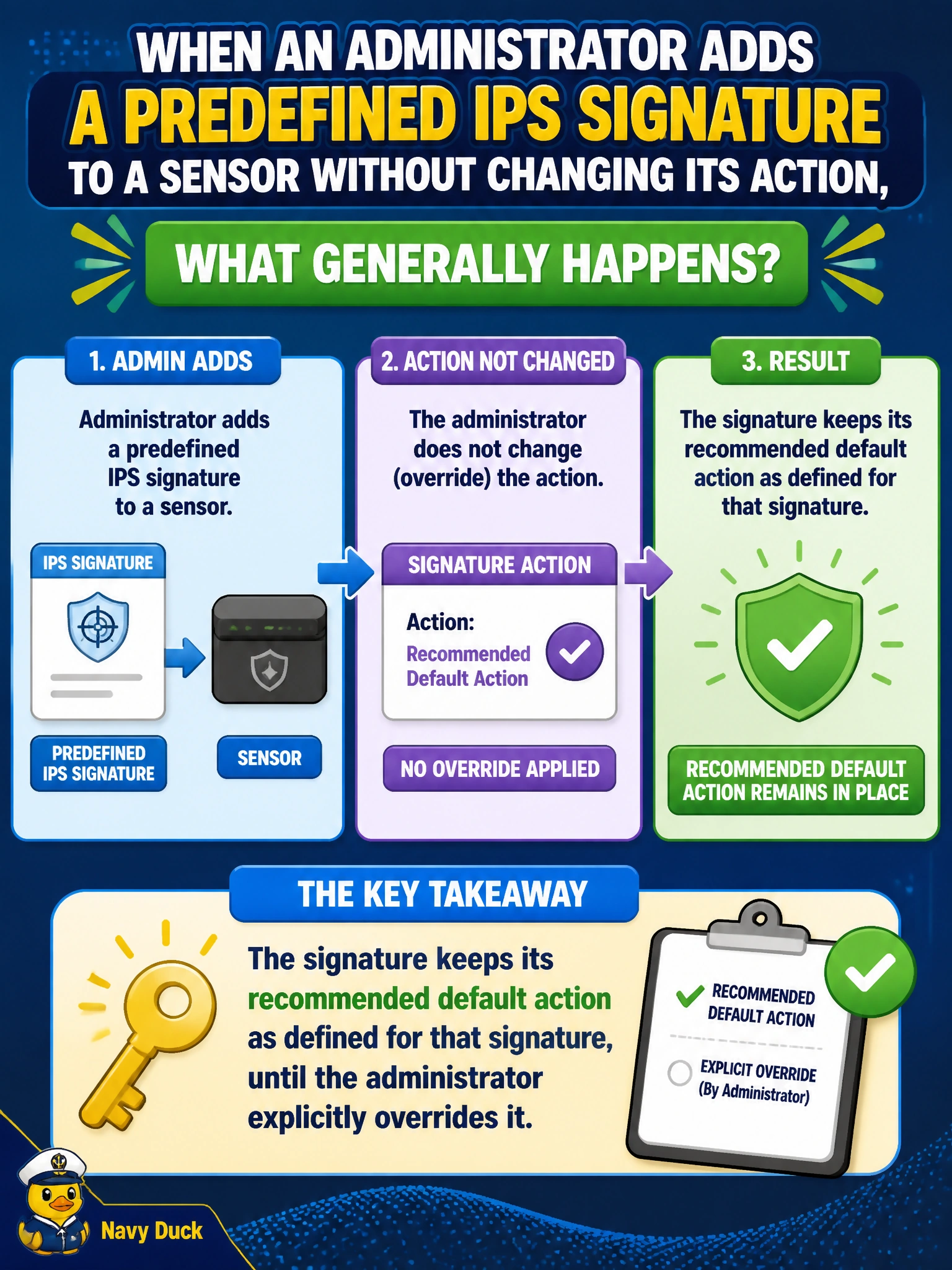 WHEN AN ADMINISTRATOR ADDS
A PREDEFINED IPS SIGNATURE
TO A SENSOR WITHOUT CHANGING ITS ACTION,

WHAT GENERALLY HAPPENS?

1. ADMIN ADDS

Administrator adds a predefined IPS signature to a sensor.

IPS SIGNATURE

PREDEFINED IPS SIGNATURE

SENSOR

2. ACTION NOT CHANGED

The administrator does not change (override) the action.

SIGNATURE ACTION

Action:
Recommended Default Action

NO OVERRIDE APPLIED

3. RESULT

The signature keeps its recommended default action as defined for that signature.

RECOMMENDED DEFAULT ACTION REMAINS IN PLACE

THE KEY TAKEAWAY

The signature keeps its recommended default action as defined for that signature, until the administrator explicitly overrides it.

RECOMMENDED DEFAULT ACTION

EXPLICIT OVERRIDE (By Administrator)

Navy Duck