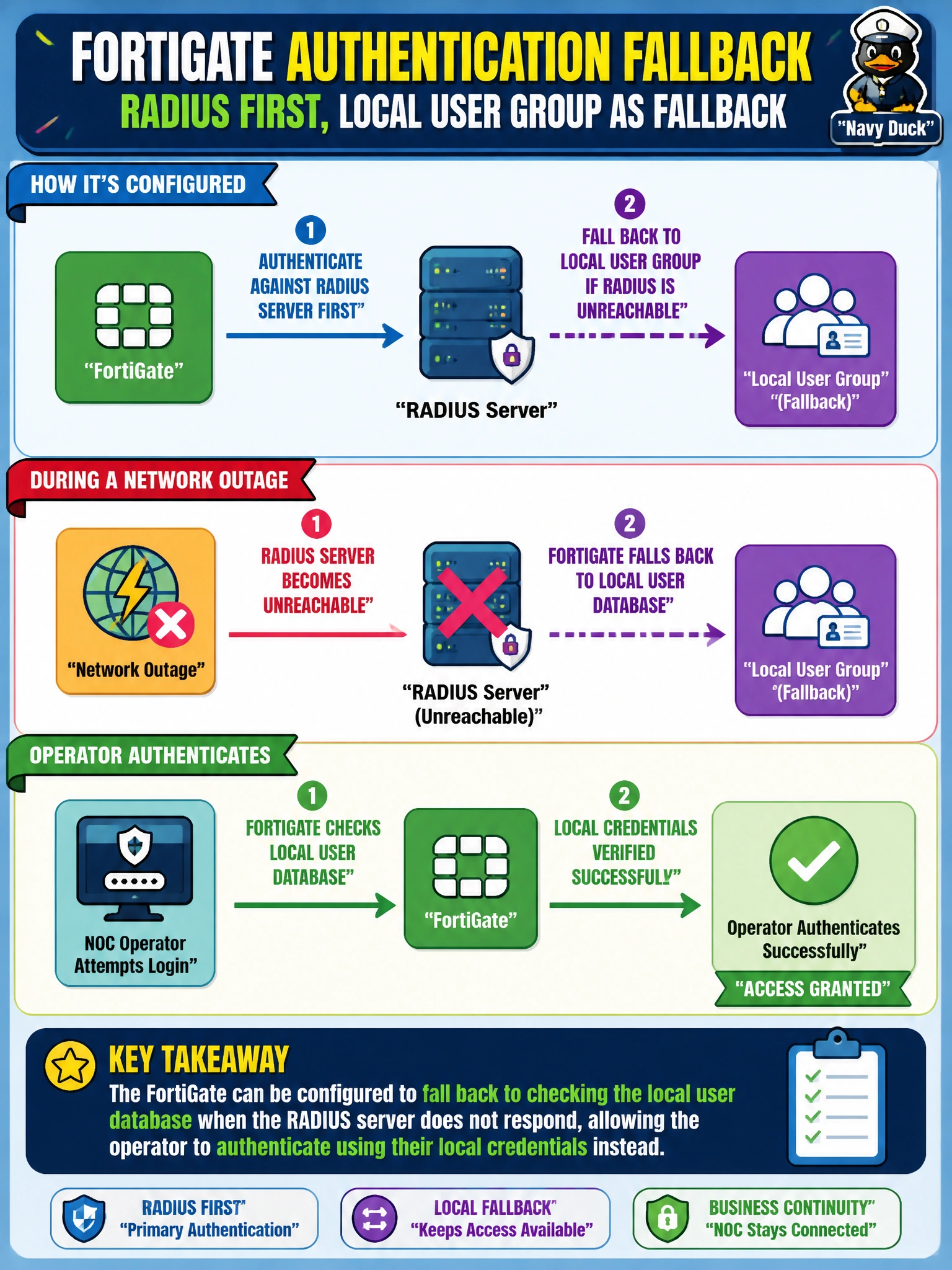 FORTIGATE AUTHENTICATION FALLBACK
RADIUS FIRST, LOCAL USER GROUP AS FALLBACK

"Navy Duck"

HOW IT'S CONFIGURED

"FortiGate"

1
AUTHENTICATE AGAINST RADIUS SERVER FIRST"

"RADIUS Server"

2
FALL BACK TO LOCAL USER GROUP IF RADIUS IS UNREACHABLE"

"Local User Group" "(Fallback)"

DURING A NETWORK OUTAGE

"Network Outage"

1
RADIUS SERVER BECOMES UNREACHABLE"

"RADIUS Server" (Unreachable)"

2
FORTIGATE FALLS BACK TO LOCAL USER DATABASE"

"Local User Group" "(Fallback)"

OPERATOR AUTHENTICATES

NOC Operator Attempts Login"

1
FORTIGATE CHECKS LOCAL USER DATABASE"

"FortiGate"

2
LOCAL CREDENTIALS VERIFIED SUCCESSFULLY"

Operator Authenticates Successfully"

"ACCESS GRANTED"

KEY TAKEAWAY
The FortiGate can be configured to fall back to checking the local user database when the RADIUS server does not respond, allowing the operator to authenticate using their local credentials instead.

RADIUS FIRST" "Primary Authentication"

LOCAL FALLBACK" "Keeps Access Available"

BUSINESS CONTINUITY" "NOC Stays Connected"