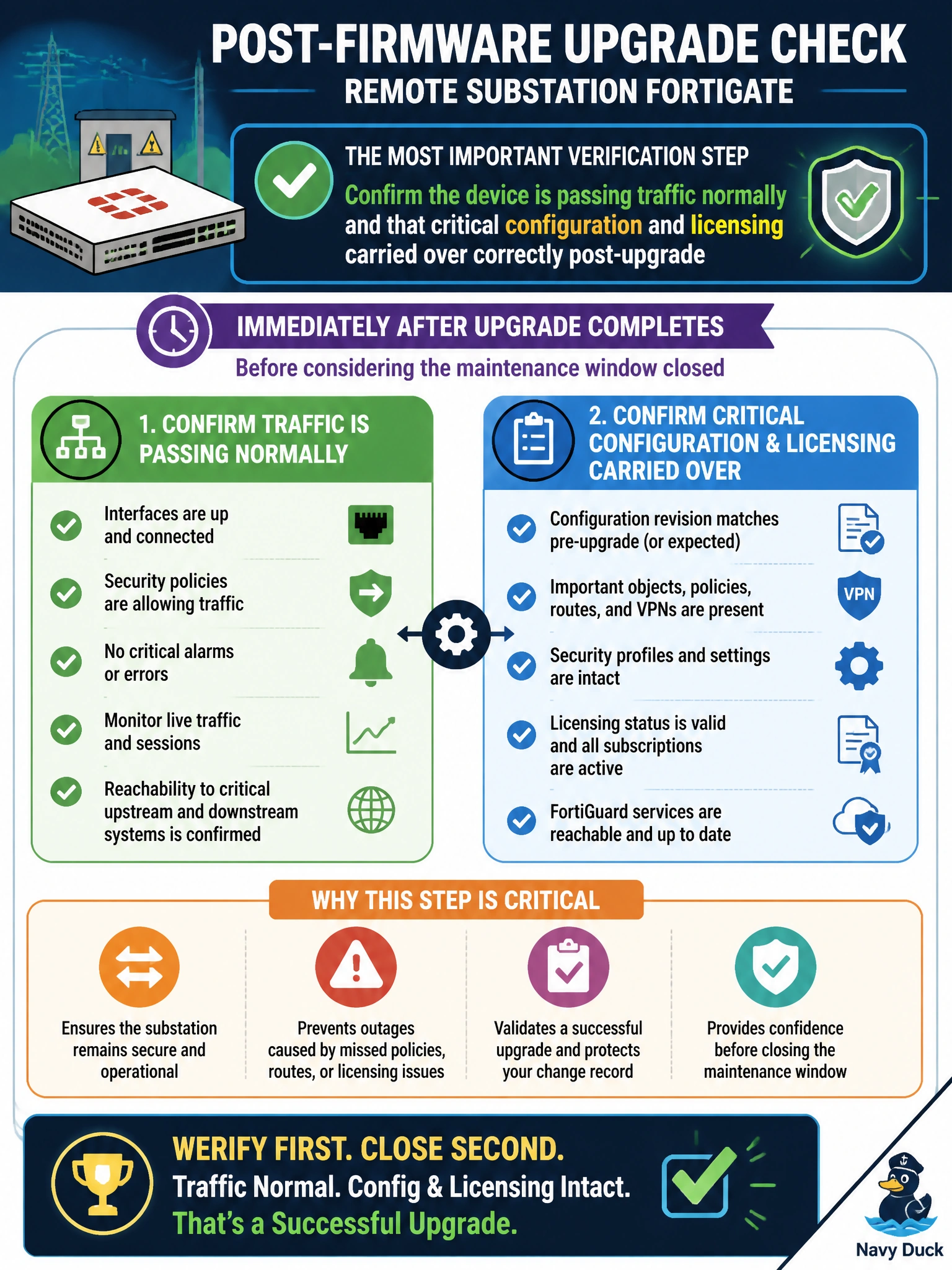 POST-FIRMWARE UPGRADE CHECK
REMOTE SUBSTATION FORTIGATE

THE MOST IMPORTANT VERIFICATION STEP
Confirm the device is passing traffic normally and that critical configuration and licensing carried over correctly post-upgrade

IMMEDIATELY AFTER UPGRADE COMPLETES
Before considering the maintenance window closed

1. CONFIRM TRAFFIC IS PASSING NORMALLY

Interfaces are up and connected

Security policies are allowing traffic

No critical alarms or errors

Monitor live traffic and sessions

Reachability to critical upstream and downstream systems is confirmed

2. CONFIRM CRITICAL CONFIGURATION & LICENSING CARRIED OVER

Configuration revision matches pre-upgrade (or expected)

Important objects, policies, routes, and VPNs are present

VPN

Security profiles and settings are intact

Licensing status is valid and all subscriptions are active

FortiGuard services are reachable and up to date

WHY THIS STEP IS CRITICAL

Ensures the substation remains secure and operational

Prevents outages caused by missed policies, routes, or licensing issues

Validates a successful upgrade and protects your change record

Provides confidence before closing the maintenance window

WERIFY FIRST. CLOSE SECOND.
Traffic Normal. Config & Licensing Intact.
That's a Successful Upgrade.

Navy Duck