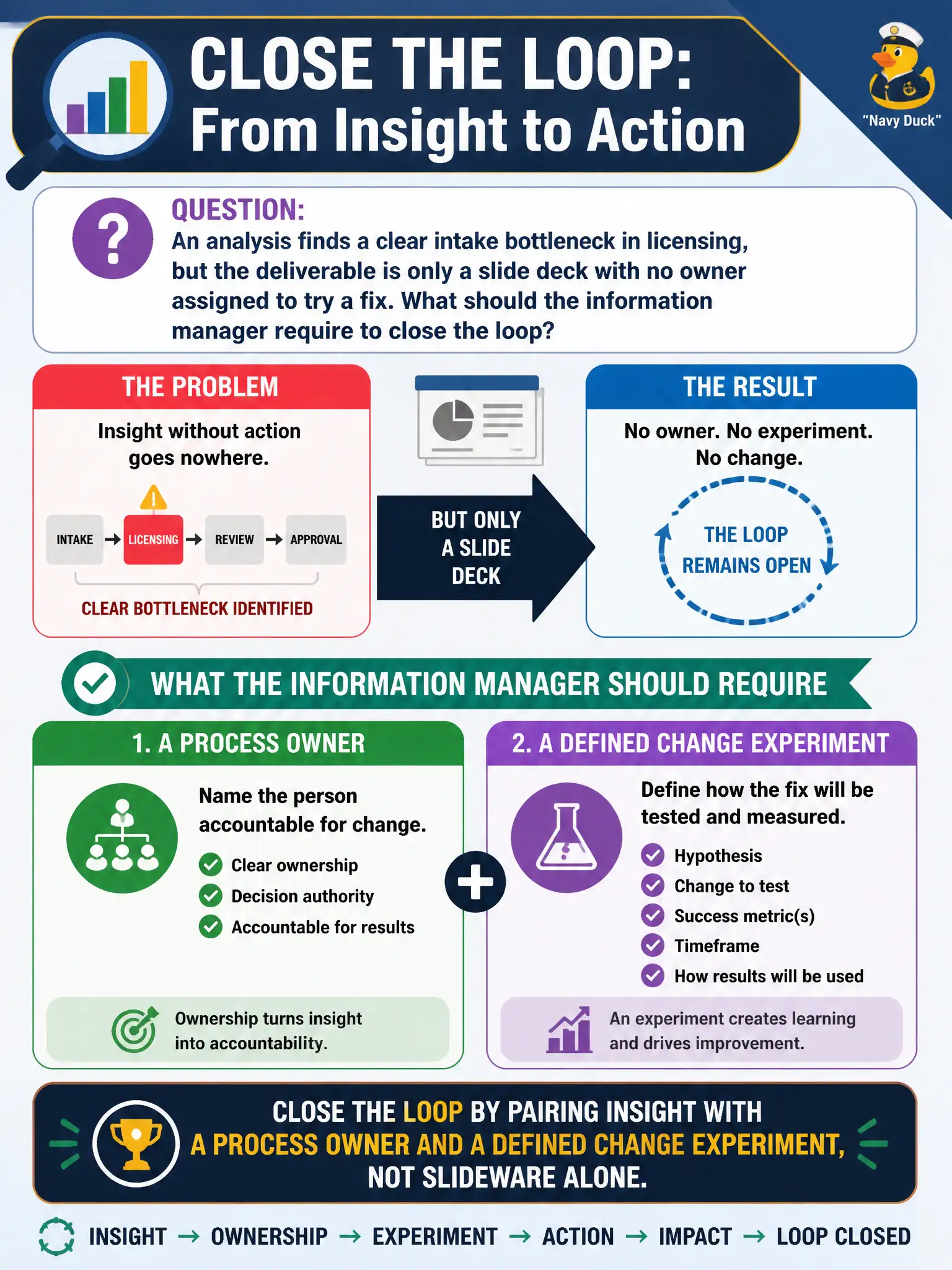 CLOSE THE LOOP:
From Insight to Action

"Navy Duck"

QUESTION:
An analysis finds a clear intake bottleneck in licensing, but the deliverable is only a slide deck with no owner assigned to try a fix. What should the information manager require to close the loop?

THE PROBLEM
Insight without action goes nowhere.

INTAKE → LICENSING → REVIEW → APPROVAL

CLEAR BOTTLENECK IDENTIFIED

BUT ONLY A SLIDE DECK

THE RESULT
No owner. No experiment. No change.

THE LOOP REMAINS OPEN

WHAT THE INFORMATION MANAGER SHOULD REQUIRE

1. A PROCESS OWNER
Name the person accountable for change.
Clear ownership
Decision authority
Accountable for results

Ownership turns insight into accountability.

2. A DEFINED CHANGE EXPERIMENT
Define how the fix will be tested and measured.
Hypothesis
Change to test
Success metric(s)
Timeframe
How results will be used

An experiment creates learning and drives improvement.

CLOSE THE LOOP BY PAIRING INSIGHT WITH A PROCESS OWNER AND A DEFINED CHANGE EXPERIMENT, NOT SLIDEWARE ALONE.

INSIGHT → OWNERSHIP → EXPERIMENT → ACTION → IMPACT → LOOP CLOSED