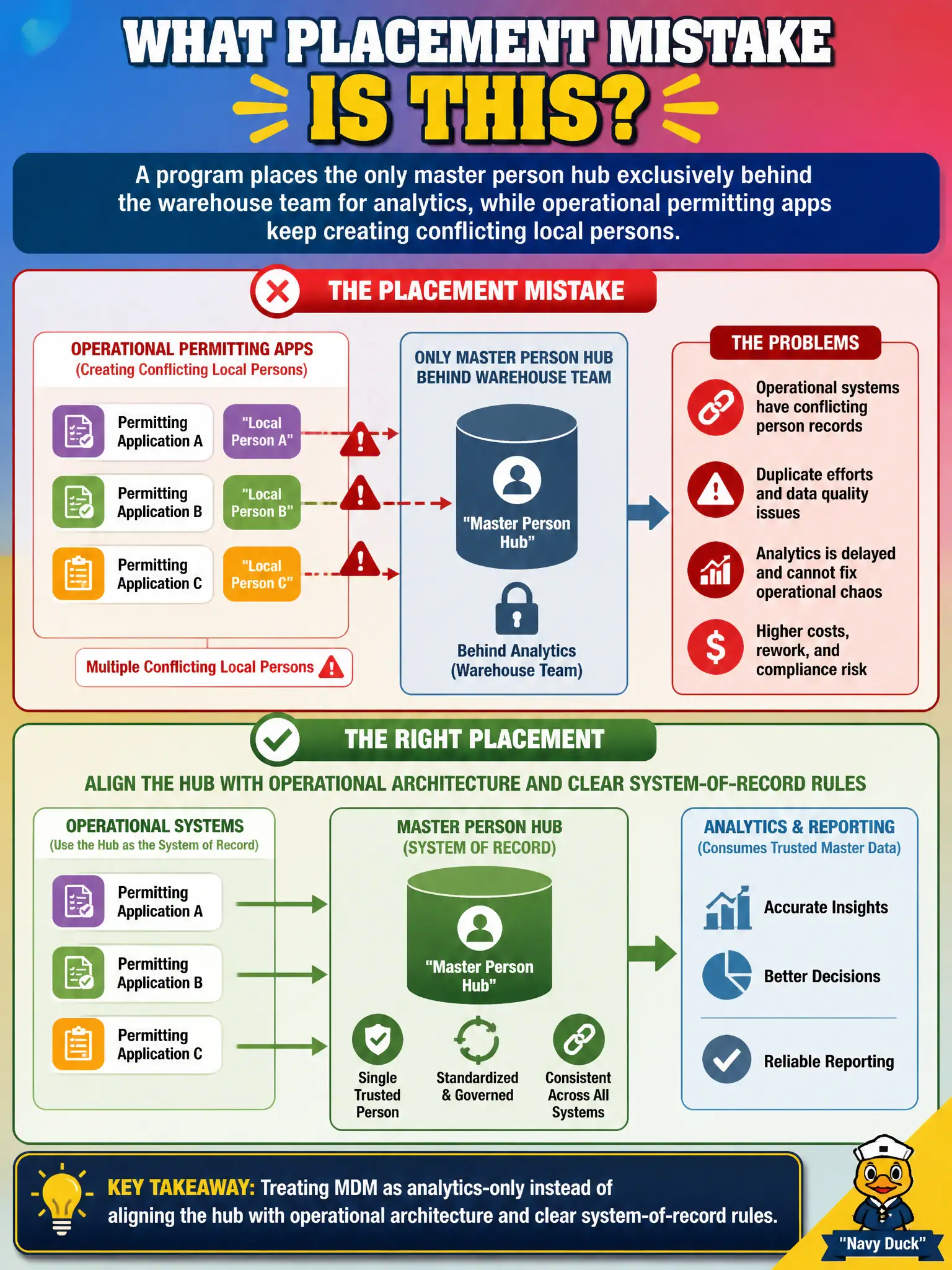 WHAT PLACEMENT MISTAKE IS THIS?

A program places the only master person hub exclusively behind the warehouse team for analytics, while operational permitting apps keep creating conflicting local persons.

THE PLACEMENT MISTAKE

OPERATIONAL PERMITTING APPS
(Creating Conflicting Local Persons)

Permitting Application A
"Local Person A"
Permitting Application B
"Local Person B"
Permitting Application C
"Local Person C"

Multiple Conflicting Local Persons

ONLY MASTER PERSON HUB BEHIND WAREHOUSE TEAM

"Master Person Hub"

Behind Analytics (Warehouse Team)

THE PROBLEMS

Operational systems have conflicting person records

Duplicate efforts and data quality issues

Analytics is delayed and cannot fix operational chaos

Higher costs, rework, and compliance risk

THE RIGHT PLACEMENT

ALIGN THE HUB WITH OPERATIONAL ARCHITECTURE AND CLEAR SYSTEM-OF-RECORD RULES

OPERATIONAL SYSTEMS
(Use the Hub as the System of Record)

Permitting Application A
Permitting Application B
Permitting Application C

MASTER PERSON HUB
(SYSTEM OF RECORD)

"Master Person Hub"

Single Trusted Person
Standardized & Governed
Consistent Across All Systems

ANALYTICS & REPORTING
(Consumes Trusted Master Data)

Accurate Insights
Better Decisions
Reliable Reporting

KEY TAKEAWAY: Treating MDM as analytics-only instead of aligning the hub with operational architecture and clear system-of-record rules.

"Navy Duck"