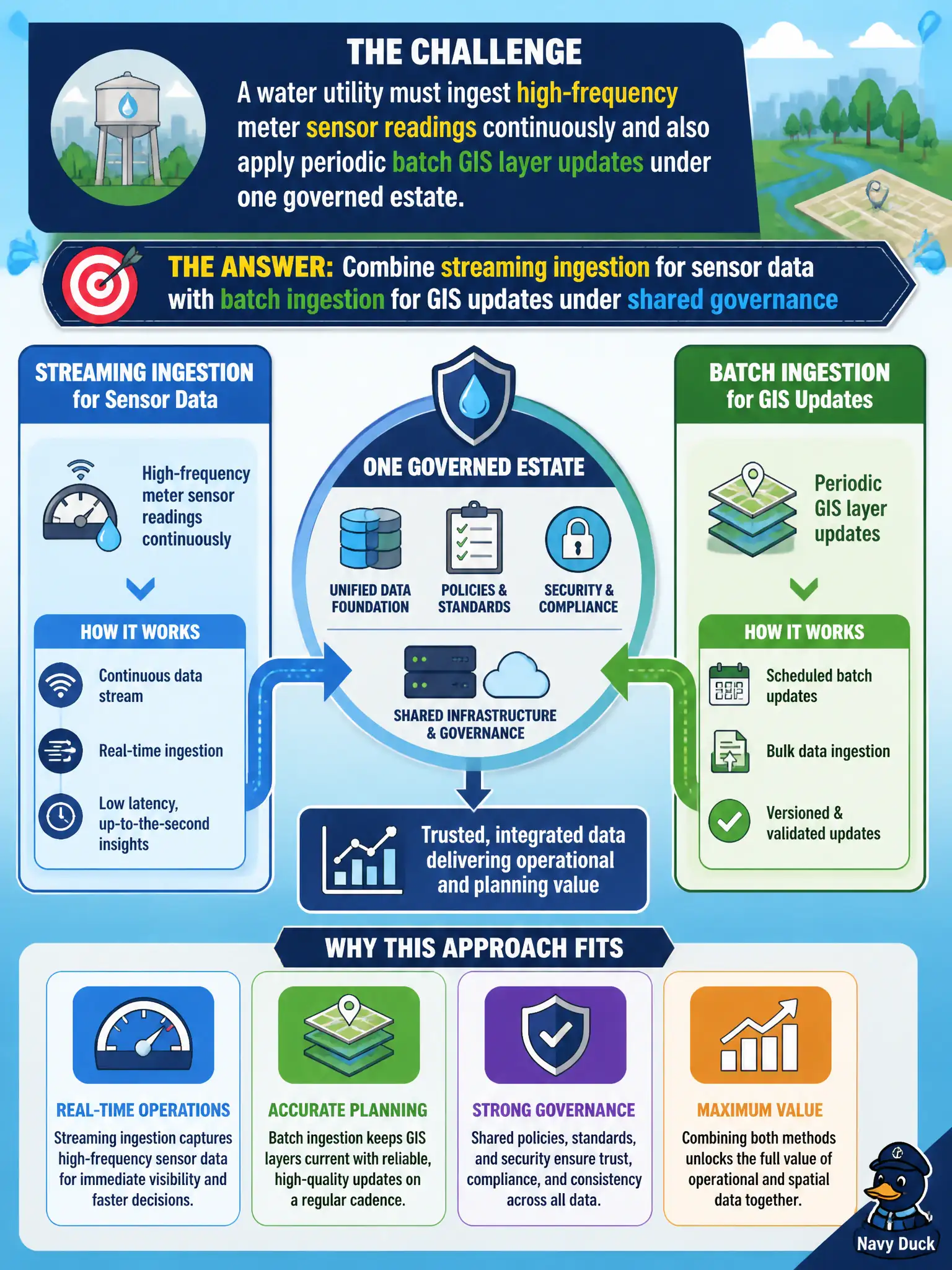 THE CHALLENGE

A water utility must ingest high-frequency meter sensor readings continuously and also apply periodic batch GIS layer updates under one governed estate.

THE ANSWER: Combine streaming ingestion for sensor data with batch ingestion for GIS updates under shared governance

STREAMING INGESTION for Sensor Data

High-frequency meter sensor readings continuously

HOW IT WORKS

Continuous data stream

Real-time ingestion

Low latency, up-to-the-second insights

ONE GOVERNED ESTATE

UNIFIED DATA FOUNDATION

POLICIES & STANDARDS

SECURITY & COMPLIANCE

SHARED INFRASTRUCTURE & GOVERNANCE

Trusted, integrated data delivering operational and planning value

BATCH INGESTION for GIS Updates

Periodic GIS layer updates

HOW IT WORKS

Scheduled batch updates

Bulk data ingestion

Versioned & validated updates

WHY THIS APPROACH FITS

REAL-TIME OPERATIONS
Streaming ingestion captures high-frequency sensor data for immediate visibility and faster decisions.

ACCURATE PLANNING
Batch ingestion keeps GIS layers current with reliable, high-quality updates on a regular cadence.

STRONG GOVERNANCE
Shared policies, standards, and security ensure trust, compliance, and consistency across all data.

MAXIMUM VALUE
Combining both methods unlocks the full value of operational and spatial data together.

Navy Duck