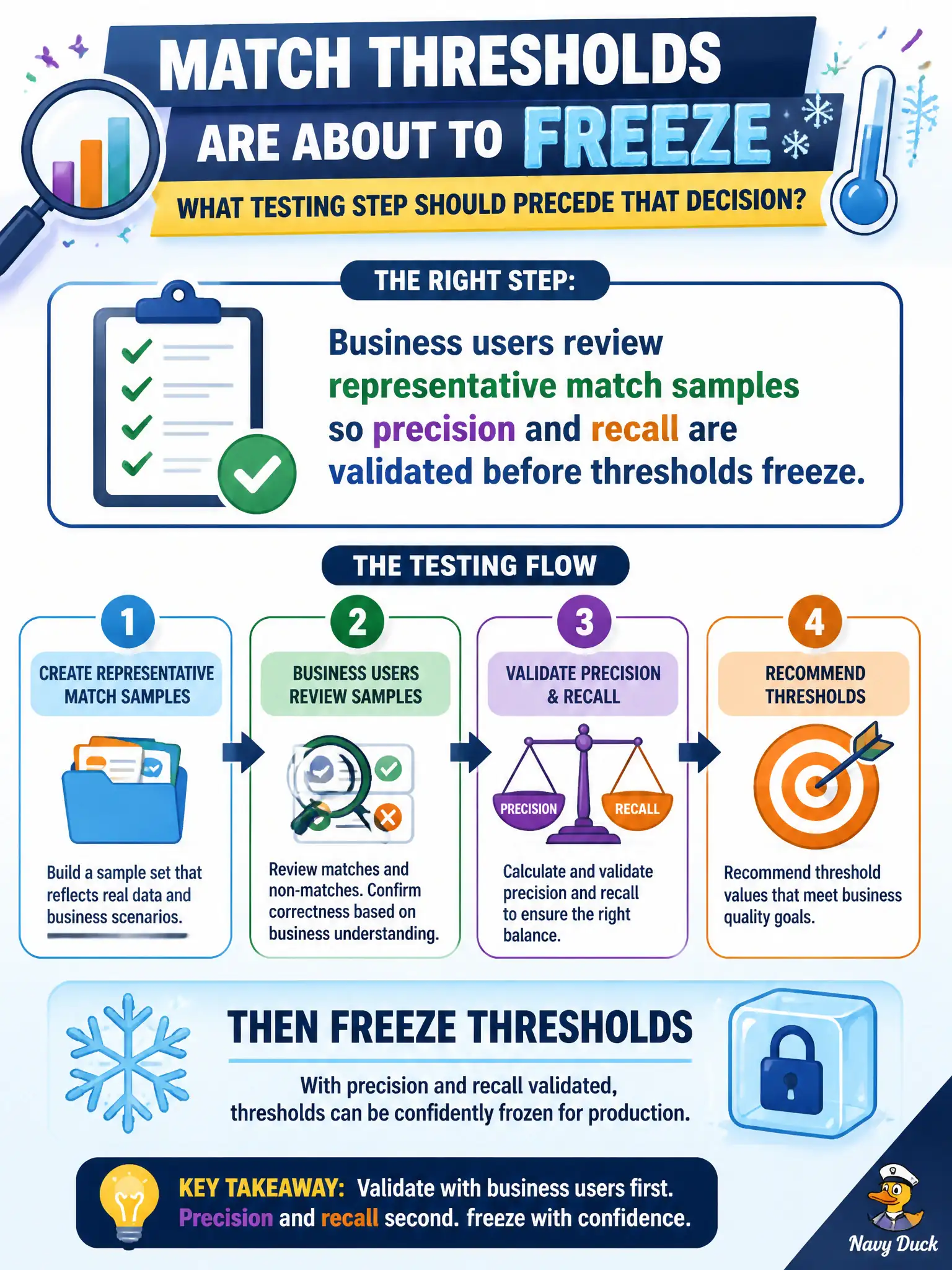 MATCH THRESHOLDS ARE ABOUT TO FREEZE

WHAT TESTING STEP SHOULD PRECEDE THAT DECISION?

THE RIGHT STEP:

Business users review representative match samples so precision and recall are validated before thresholds freeze.

THE TESTING FLOW

1
CREATE REPRESENTATIVE MATCH SAMPLES
Build a sample set that reflects real data and business scenarios.

2
BUSINESS USERS REVIEW SAMPLES
Review matches and non-matches. Confirm correctness based on business understanding.

3
VALIDATE PRECISION & RECALL
PRECISION
RECALL
Calculate and validate precision and recall to ensure the right balance.

4
RECOMMEND THRESHOLDS
Recommend threshold values that meet business quality goals.

THEN FREEZE THRESHOLDS

With precision and recall validated, thresholds can be confidently frozen for production.

KEY TAKEAWAY: Validate with business users first. Precision and recall second. freeze with confidence.

Navy Duck