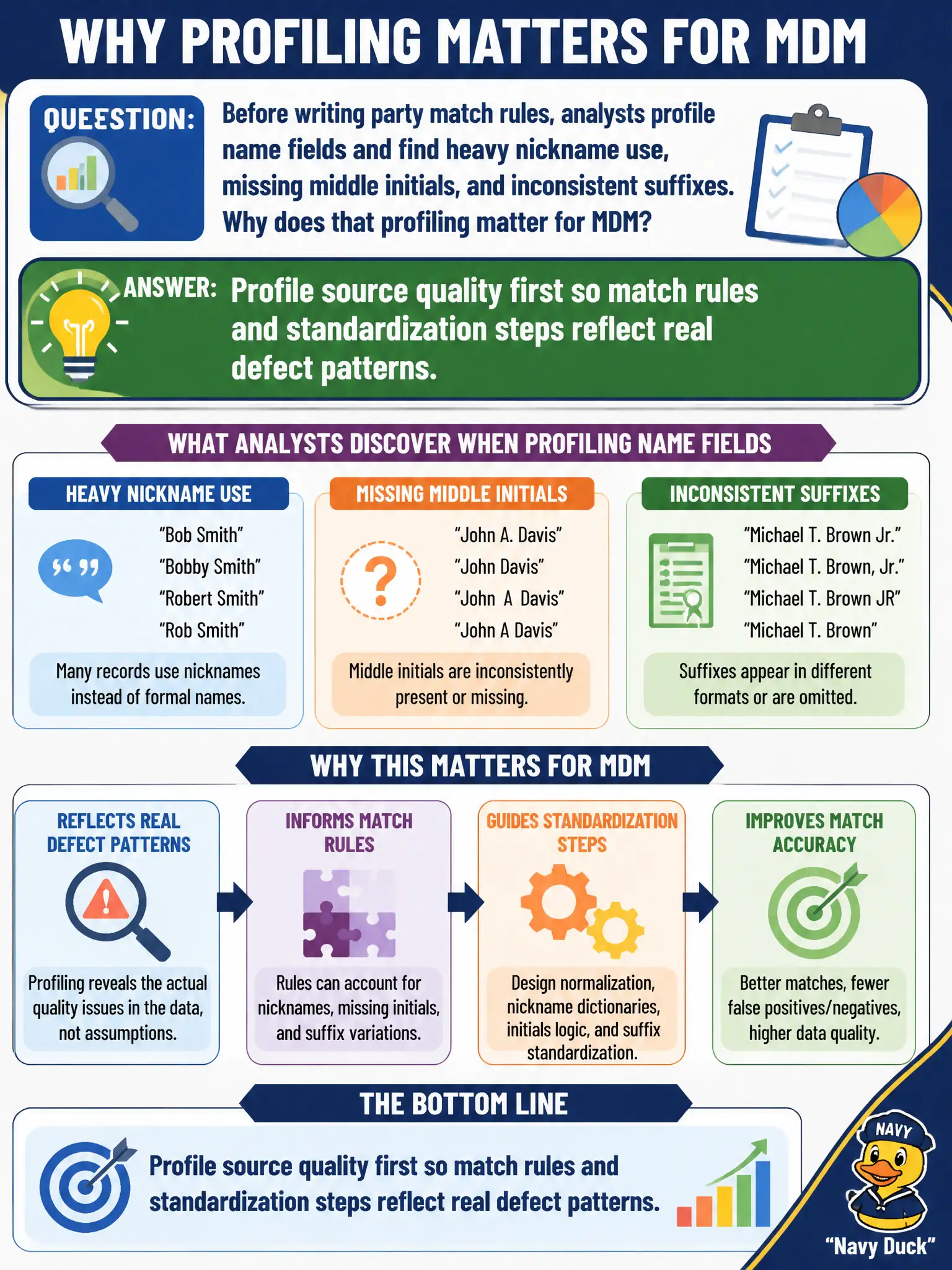 WHY PROFILING MATTERS FOR MDM

QUEESTION:

Before writing party match rules, analysts profile name fields and find heavy nickname use, missing middle initials, and inconsistent suffixes. Why does that profiling matter for MDM?

ANSWER: Profile source quality first so match rules and standardization steps reflect real defect patterns.

WHAT ANALYSTS DISCOVER WHEN PROFILING NAME FIELDS

HEAVY NICKNAME USE

"Bob Smith"
"Bobby Smith"
"Robert Smith"
"Rob Smith"

Many records use nicknames instead of formal names.

MISSING MIDDLE INITIALS

"John A. Davis"
"John Davis"
"John A Davis"
"John A Davis"

Middle initials are inconsistently present or missing.

INCONSISTENT SUFFIXES

"Michael T. Brown Jr."
"Michael T. Brown, Jr."
"Michael T. Brown JR"
"Michael T. Brown"

Suffixes appear in different formats or are omitted.

WHY THIS MATTERS FOR MDM

REFLECTS REAL DEFECT PATTERNS

Profiling reveals the actual quality issues in the data, not assumptions.

INFORMS MATCH RULES

Rules can account for nicknames, missing initials, and suffix variations.

GUIDES STANDARDIZATION STEPS

Design normalization, nickname dictionaries, initials logic, and suffix standardization.

IMPROVES MATCH ACCURACY

Better matches, fewer false positives/negatives, higher data quality.

THE BOTTOM LINE

Profile source quality first so match rules and standardization steps reflect real defect patterns.

NAVY

"Navy Duck"