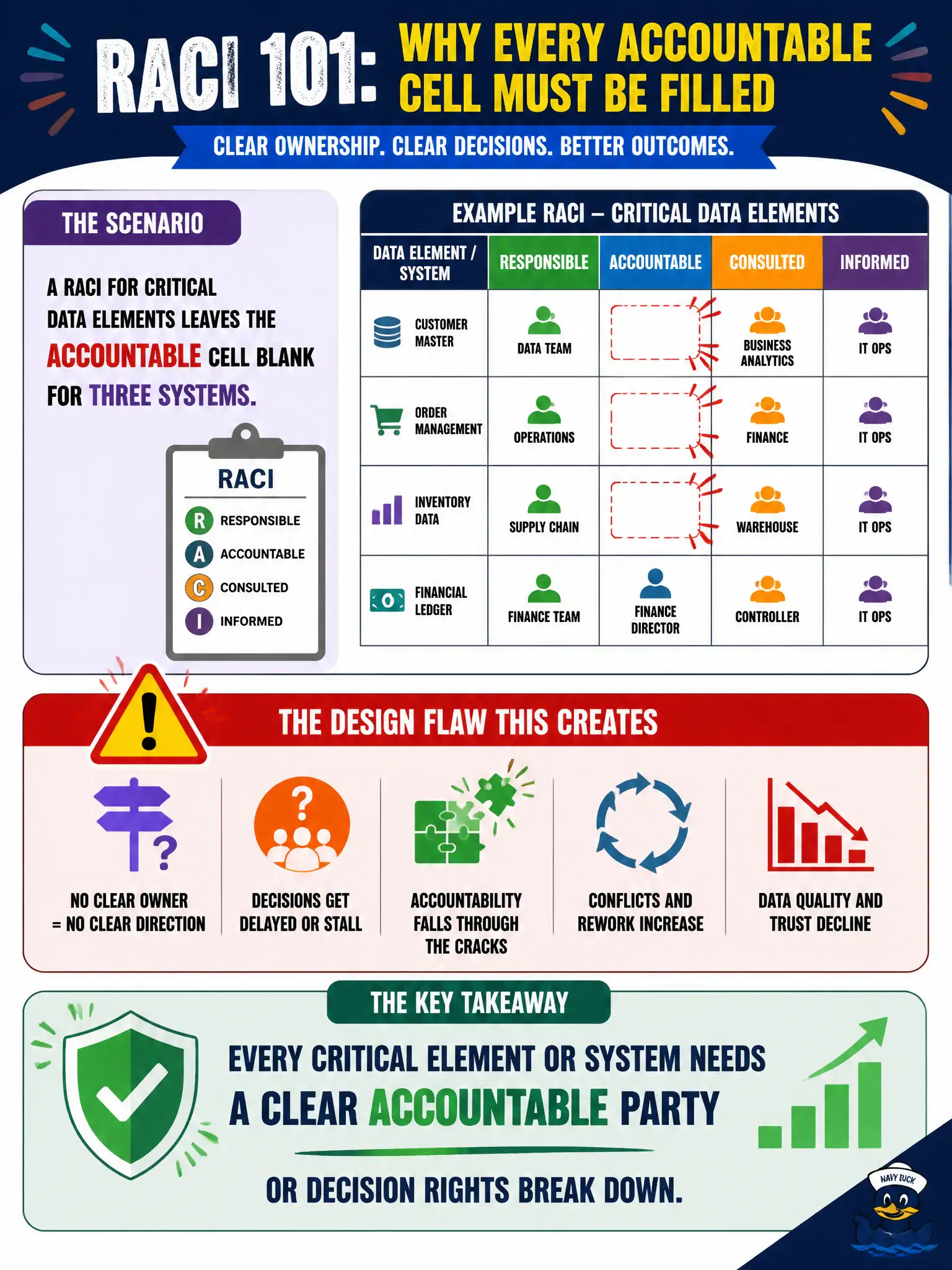 RACI 101: WHY EVERY ACCOUNTABLE CELL MUST BE FILLED

CLEAR OWNERSHIP. CLEAR DECISIONS. BETTER OUTCOMES.

THE SCENARIO

A RACI FOR CRITICAL DATA ELEMENTS LEAVES THE ACCOUNTABLE CELL BLANK FOR THREE SYSTEMS.

RACI
R RESPONSIBLE
A ACCOUNTABLE
C CONSULTED
I INFORMED

EXAMPLE RACI – CRITICAL DATA ELEMENTS

| DATA ELEMENT / SYSTEM | RESPONSIBLE | ACCOUNTABLE | CONSULTED | INFORMED |
|---|---|---|---|---|
| CUSTOMER MASTER | DATA TEAM | | BUSINESS ANALYTICS | IT OPS |
| ORDER MANAGEMENT | OPERATIONS | | FINANCE | IT OPS |
| INVENTORY DATA | SUPPLY CHAIN | | WAREHOUSE | IT OPS |
| FINANCIAL LEDGER | FINANCE TEAM | FINANCE DIRECTOR | CONTROLLER | IT OPS |

THE DESIGN FLAW THIS CREATES

NO CLEAR OWNER = NO CLEAR DIRECTION

DECISIONS GET DELAYED OR STALL

ACCOUNTABILITY FALLS THROUGH THE CRACKS

CONFLICTS AND REWORK INCREASE

DATA QUALITY AND TRUST DECLINE

THE KEY TAKEAWAY

EVERY CRITICAL ELEMENT OR SYSTEM NEEDS A CLEAR ACCOUNTABLE PARTY

OR DECISION RIGHTS BREAK DOWN.

NAVY DUCK