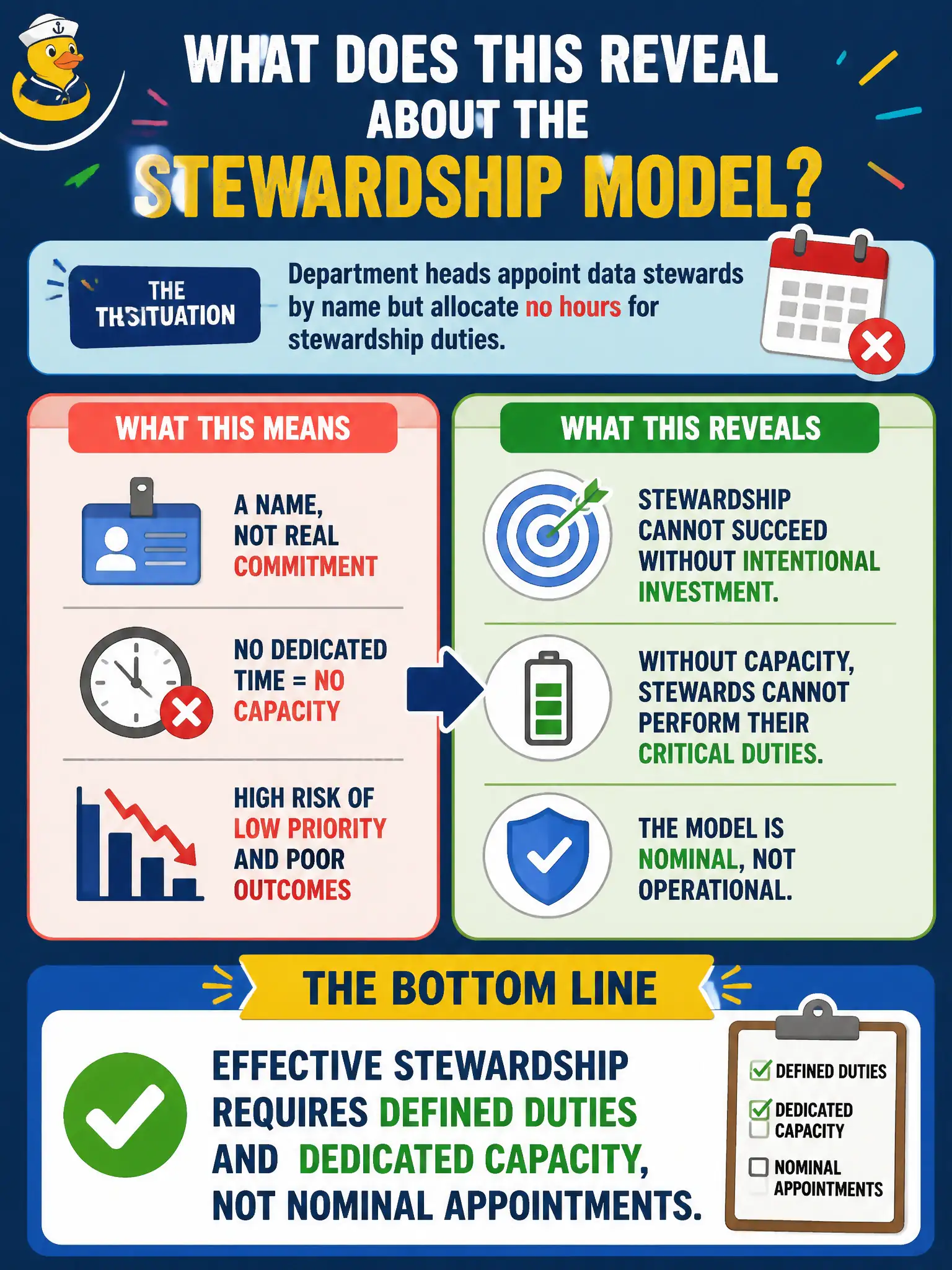 WHAT DOES THIS REVEAL ABOUT THE STEWARDSHIP MODEL?

THE THSITUATION

Department heads appoint data stewards by name but allocate no hours for stewardship duties.

WHAT THIS MEANS

A NAME, NOT REAL COMMITMENT

NO DEDICATED TIME = NO CAPACITY

HIGH RISK OF LOW PRIORITY AND POOR OUTCOMES

WHAT THIS REVEALS

STEWARDSHIP CANNOT SUCCEED WITHOUT INTENTIONAL INVESTMENT.

WITHOUT CAPACITY, STEWARDS CANNOT PERFORM THEIR CRITICAL DUTIES.

THE MODEL IS NOMINAL, NOT OPERATIONAL.

THE BOTTOM LINE

EFFECTIVE STEWARDSHIP REQUIRES DEFINED DUTIES AND DEDICATED CAPACITY, NOT NOMINAL APPOINTMENTS.

DEFINED DUTIES
DEDICATED CAPACITY
NOMINAL APPOINTMENTS