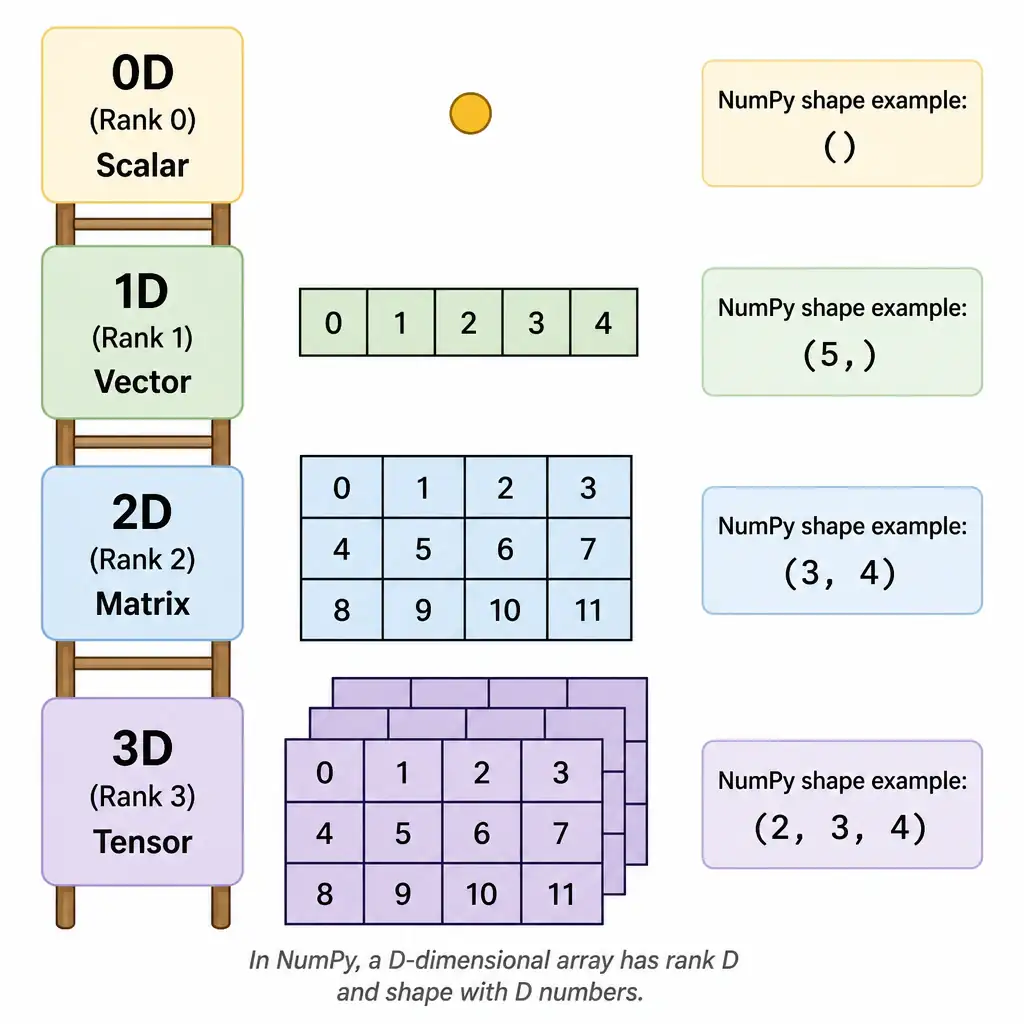 0D
(Rank 0)
Scalar

NumPy shape example:
()

1D
(Rank 1)
Vector

| 0 | 1 | 2 | 3 | 4 |
|---|---|---|---|---|

NumPy shape example:
(5,)

2D
(Rank 2)
Matrix

| 0 | 1 | 2 | 3 |
|---|---|---|---|
| 4 | 5 | 6 | 7 |
| 8 | 9 | 10 | 11 |

NumPy shape example:
(3, 4)

3D
(Rank 3)
Tensor

| 0 | 1 | 2 | 3 |
|---|---|---|---|
| 4 | 5 | 6 | 7 |
| 8 | 9 | 10 | 11 |

NumPy shape example:
(2, 3, 4)

In NumPy, a D-dimensional array has rank D and shape with D numbers.