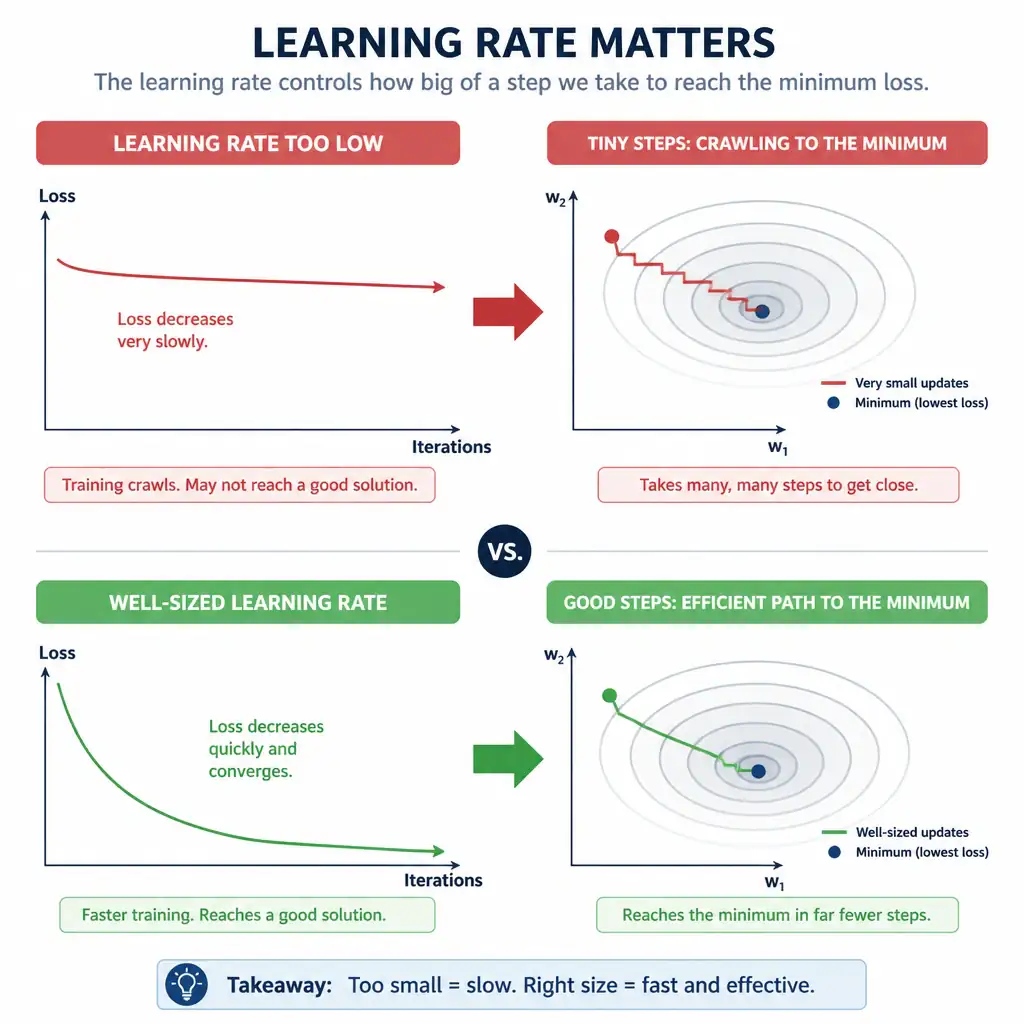 LEARNING RATE MATTERS

The learning rate controls how big of a step we take to reach the minimum loss.

LEARNING RATE TOO LOW

Loss

Loss decreases very slowly.

Iterations

Training crawls. May not reach a good solution.

TINY STEPS: CRAWLING TO THE MINIMUM

$w_2$

Very small updates
Minimum (lowest loss)

$w_1$

Takes many, many steps to get close.

VS.

WELL-SIZED LEARNING RATE

Loss

Loss decreases quickly and converges.

Iterations

Faster training. Reaches a good solution.

GOOD STEPS: EFFICIENT PATH TO THE MINIMUM

$w_2$

Well-sized updates
Minimum (lowest loss)

$w_1$

Reaches the minimum in far fewer steps.

Takeaway: Too small = slow. Right size = fast and effective.