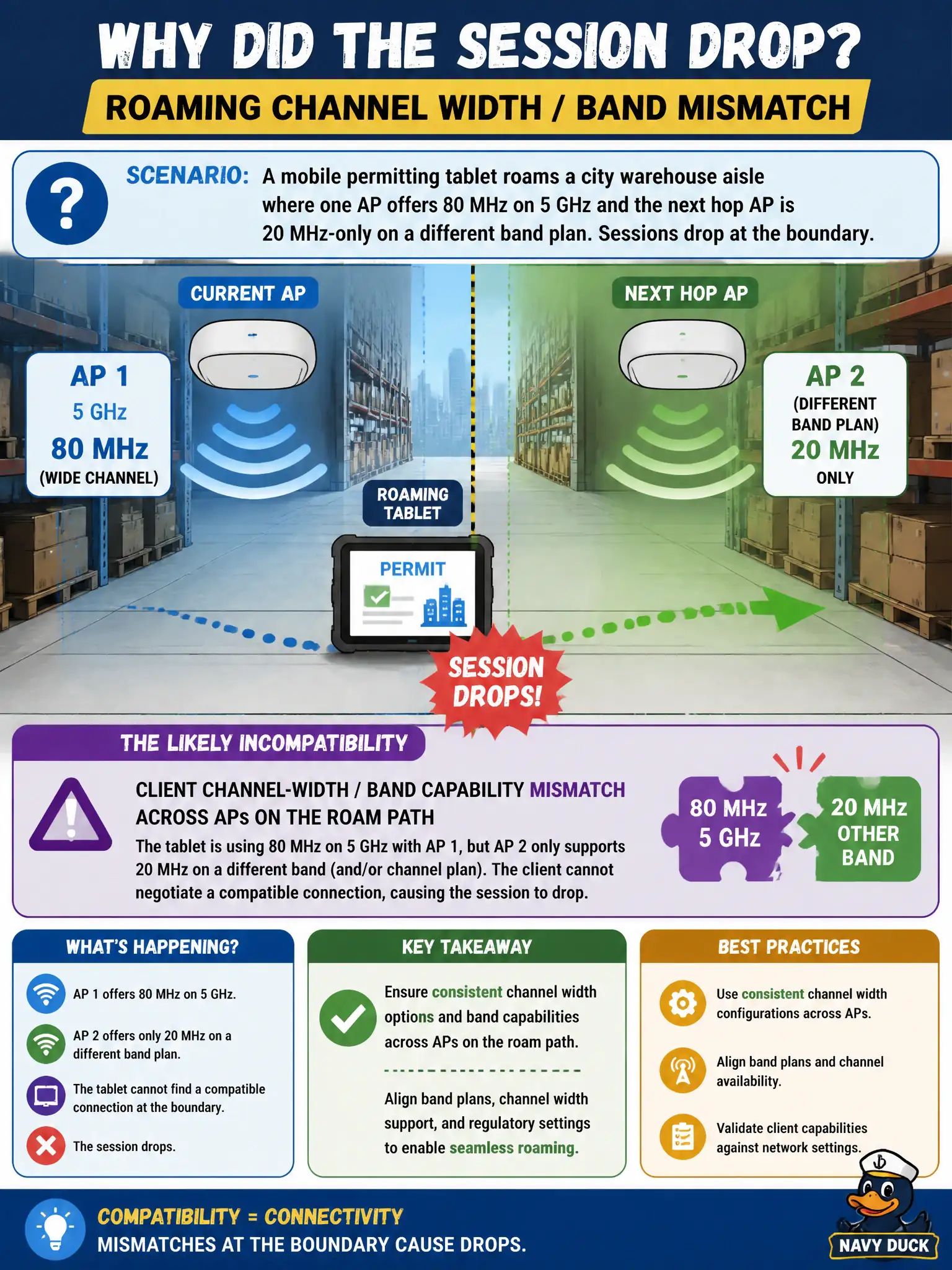 WHY DID THE SESSION DROP?
ROAMING CHANNEL WIDTH / BAND MISMATCH

?
SCENARIO: A mobile permitting tablet roams a city warehouse aisle where one AP offers 80 MHz on 5 GHz and the next hop AP is 20 MHz-only on a different band plan. Sessions drop at the boundary.

CURRENT AP
AP 1
5 GHz
80 MHz
(WIDE CHANNEL)

NEXT HOP AP
AP 2
(DIFFERENT BAND PLAN)
20 MHz
ONLY

ROAMING TABLET
PERMIT

SESSION DROPS!

THE LIKELY INCOMPATIBILITY
CLIENT CHANNEL-WIDTH / BAND CAPABILITY MISMATCH ACROSS APs ON THE ROAM PATH
The tablet is using 80 MHz on 5 GHz with AP 1, but AP 2 only supports 20 MHz on a different band (and/or channel plan). The client cannot negotiate a compatible connection, causing the session to drop.

80 MHz
5 GHz

20 MHz
OTHER
BAND

WHAT'S HAPPENING?
AP 1 offers 80 MHz on 5 GHz.
AP 2 offers only 20 MHz on a different band plan.
The tablet cannot find a compatible connection at the boundary.
The session drops.

KEY TAKEAWAY
Ensure consistent channel width options and band capabilities across APs on the roam path.
Align band plans, channel width support, and regulatory settings to enable seamless roaming.

BEST PRACTICES
Use consistent channel width configurations across APs.
Align band plans and channel availability.
Validate client capabilities against network settings.

COMPATIBILITY = CONNECTIVITY
MISMATCHES AT THE BOUNDARY CAUSE DROPS.

NAVY DUCK