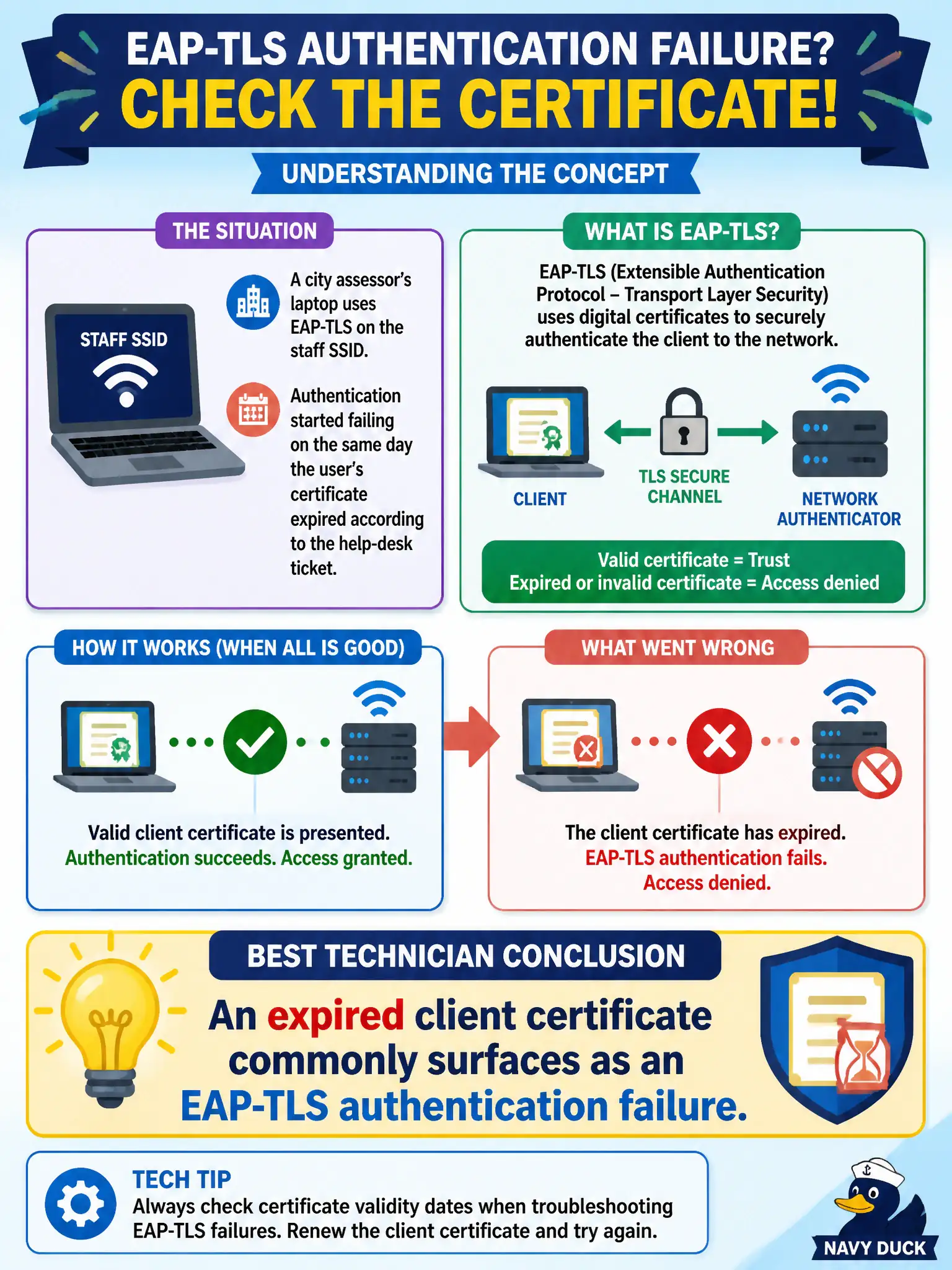 EAP-TLS AUTHENTICATION FAILURE?
CHECK THE CERTIFICATE!

UNDERSTANDING THE CONCEPT

THE SITUATION

STAFF SSID

A city assessor's laptop uses EAP-TLS on the staff SSID.

Authentication started failing on the same day the user's certificate expired according to the help-desk ticket.

WHAT IS EAP-TLS?

EAP-TLS (Extensible Authentication Protocol – Transport Layer Security) uses digital certificates to securely authenticate the client to the network.

CLIENT

TLS SECURE CHANNEL

NETWORK AUTHENTICATOR

Valid certificate = Trust
Expired or invalid certificate = Access denied

HOW IT WORKS (WHEN ALL IS GOOD)

Valid client certificate is presented.
Authentication succeeds. Access granted.

WHAT WENT WRONG

The client certificate has expired.
EAP-TLS authentication fails.
Access denied.

BEST TECHNICIAN CONCLUSION

An expired client certificate commonly surfaces as an EAP-TLS authentication failure.

TECH TIP
Always check certificate validity dates when troubleshooting EAP-TLS failures. Renew the client certificate and try again.

NAVY DUCK