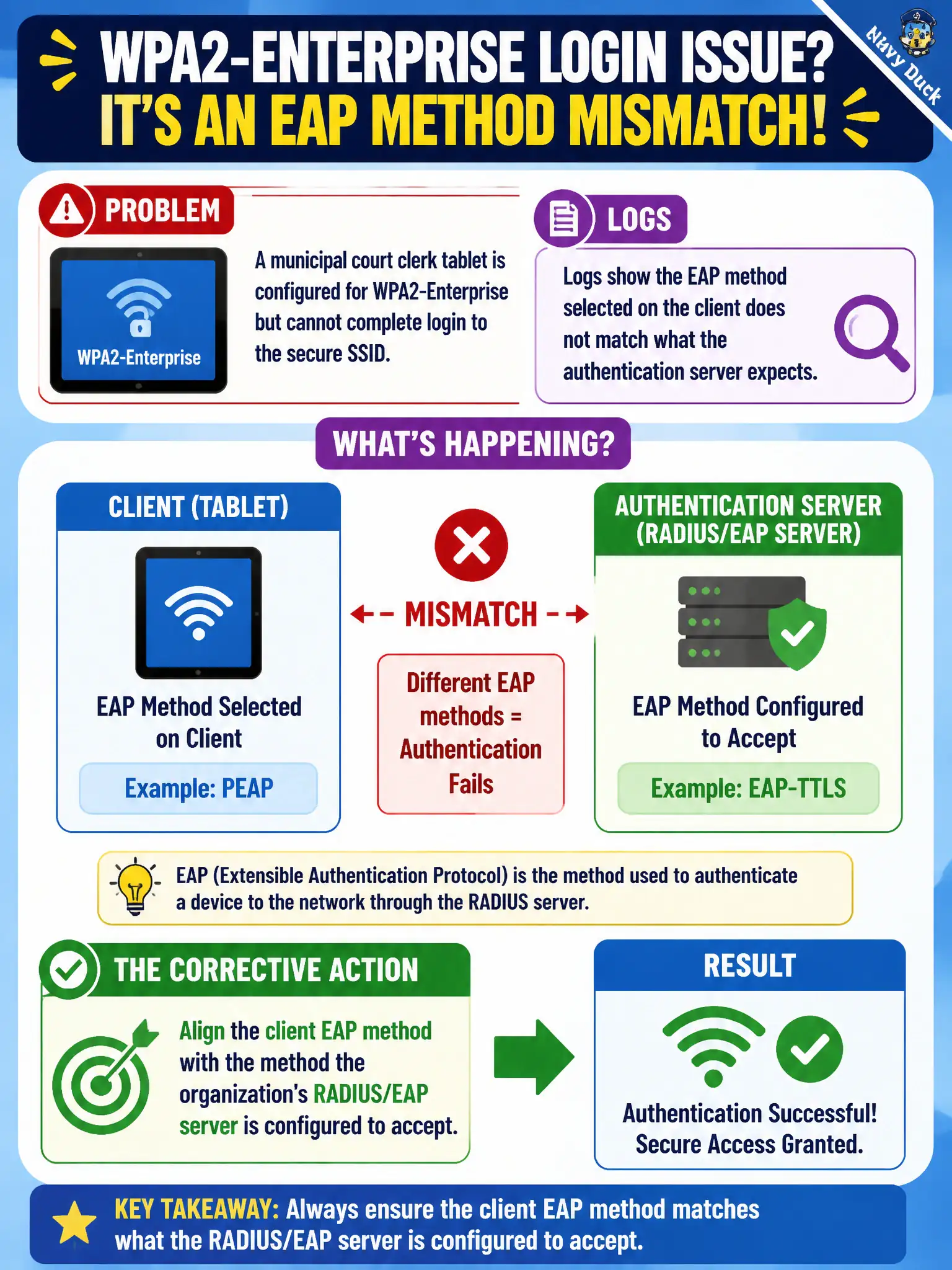 WPA2-ENTERPRISE LOGIN ISSUE?
IT'S AN EAP METHOD MISMATCH!

Navy Duck

PROBLEM

WPA2-Enterprise

A municipal court clerk tablet is configured for WPA2-Enterprise but cannot complete login to the secure SSID.

LOGS

Logs show the EAP method selected on the client does not match what the authentication server expects.

WHAT'S HAPPENING?

CLIENT (TABLET)

EAP Method Selected on Client

Example: PEAP

MISMATCH

Different EAP methods = Authentication Fails

AUTHENTICATION SERVER (RADIUS/EAP SERVER)

EAP Method Configured to Accept

Example: EAP-TTLS

EAP (Extensible Authentication Protocol) is the method used to authenticate a device to the network through the RADIUS server.

THE CORRECTIVE ACTION

Align the client EAP method with the method the organization's RADIUS/EAP server is configured to accept.

RESULT

Authentication Successful! Secure Access Granted.

KEY TAKEAWAY: Always ensure the client EAP method matches what the RADIUS/EAP server is configured to accept.