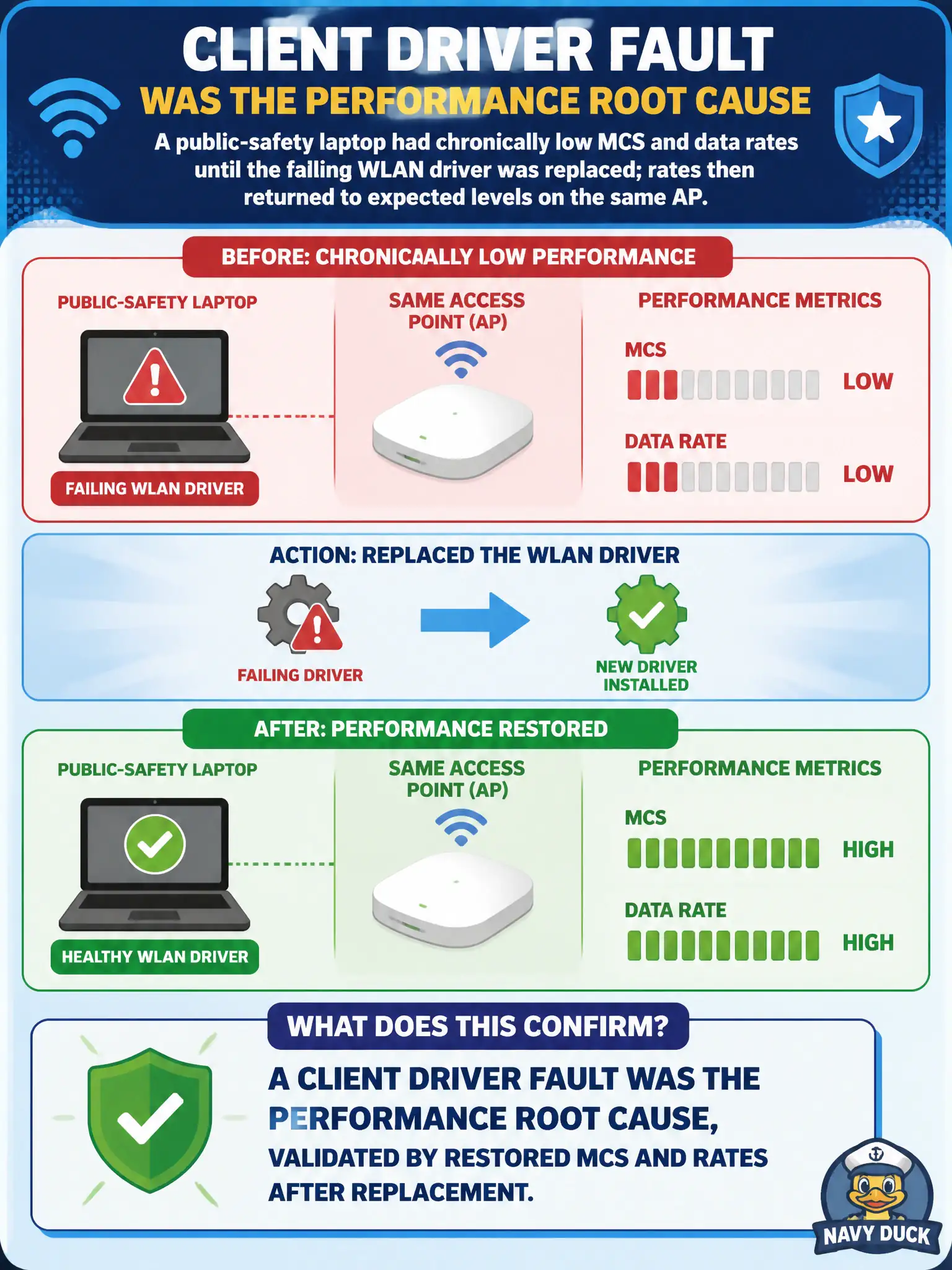 CLIENT DRIVER FAULT
WAS THE PERFORMANCE ROOT CAUSE

A public-safety laptop had chronically low MCS and data rates until the failing WLAN driver was replaced; rates then returned to expected levels on the same AP.

BEFORE: CHRONICAALLY LOW PERFORMANCE

PUBLIC-SAFETY LAPTOP

FAILING WLAN DRIVER

SAME ACCESS POINT (AP)

PERFORMANCE METRICS

MCS

LOW

DATA RATE

LOW

ACTION: REPLACED THE WLAN DRIVER

FAILING DRIVER

NEW DRIVER INSTALLED

AFTER: PERFORMANCE RESTORED

PUBLIC-SAFETY LAPTOP

HEALTHY WLAN DRIVER

SAME ACCESS POINT (AP)

PERFORMANCE METRICS

MCS

HIGH

DATA RATE

HIGH

WHAT DOES THIS CONFIRM?

A CLIENT DRIVER FAULT WAS THE PERFORMANCE ROOT CAUSE, VALIDATED BY RESTORED MCS AND RATES AFTER REPLACEMENT.

NAVY DUCK