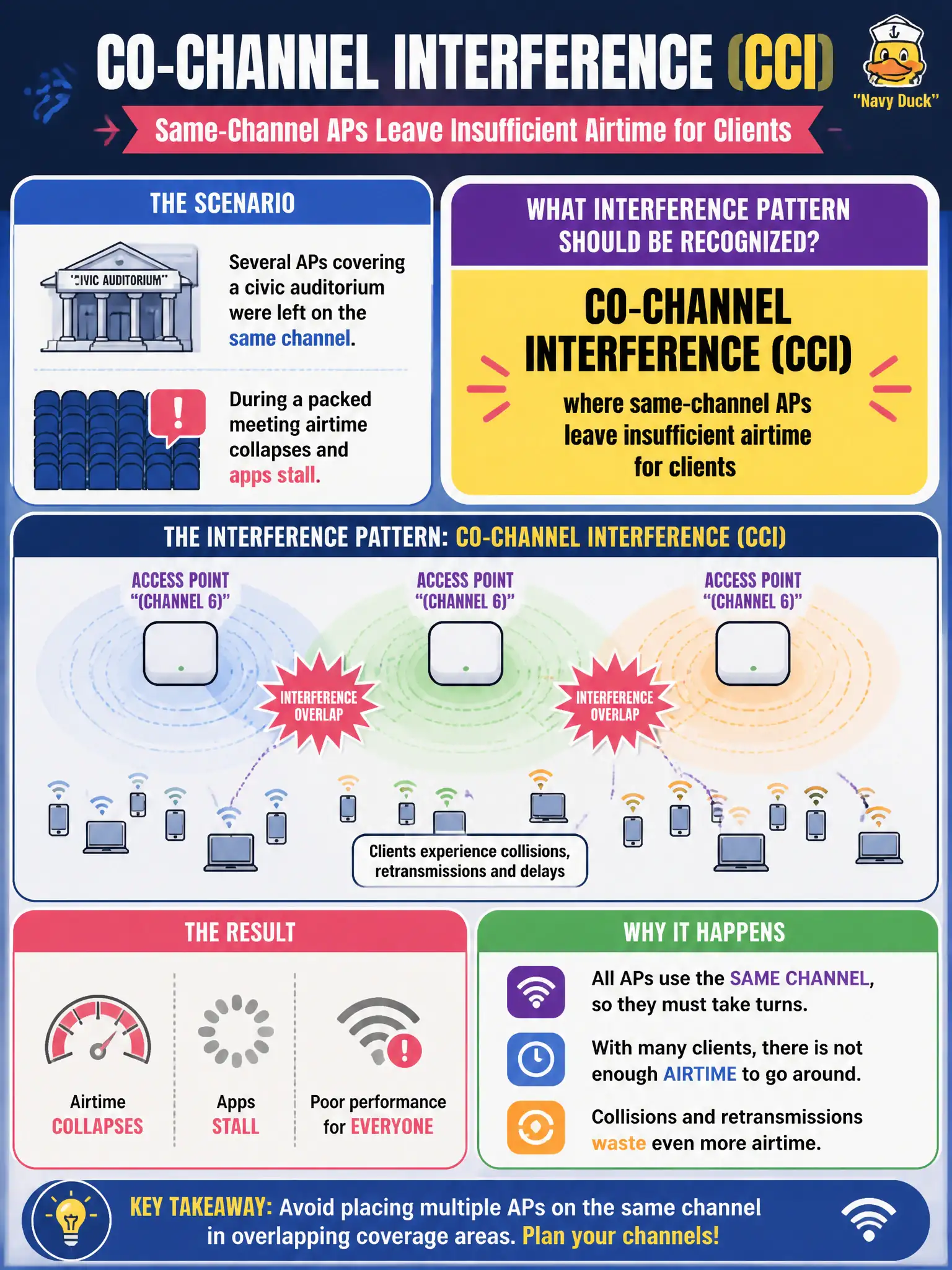 CO-CHANNEL INTERFERENCE (CCI)

"Navy Duck"

Same-Channel APs Leave Insufficient Airtime for Clients

THE SCENARIO

"CIVIC AUDITORIUM"

Several APs covering a civic auditorium were left on the same channel.

During a packed meeting airtime collapses and apps stall.

WHAT INTERFERENCE PATTERN SHOULD BE RECOGNIZED?

CO-CHANNEL INTERFERENCE (CCI)
where same-channel APs leave insufficient airtime for clients

THE INTERFERENCE PATTERN: CO-CHANNEL INTERFERENCE (CCI)

ACCESS POINT "(CHANNEL 6)"

ACCESS POINT "(CHANNEL 6)"

ACCESS POINT "(CHANNEL 6)"

INTERFERENCE OVERLAP

INTERFERENCE OVERLAP

Clients experience collisions, retransmissions and delays

THE RESULT

Airtime COLLAPSES

Apps STALL

Poor performance for EVERYONE

WHY IT HAPPENS

All APs use the SAME CHANNEL, so they must take turns.

With many clients, there is not enough AIRTIME to go around.

Collisions and retransmissions waste even more airtime.

KEY TAKEAWAY: Avoid placing multiple APs on the same channel in overlapping coverage areas. Plan your channels!