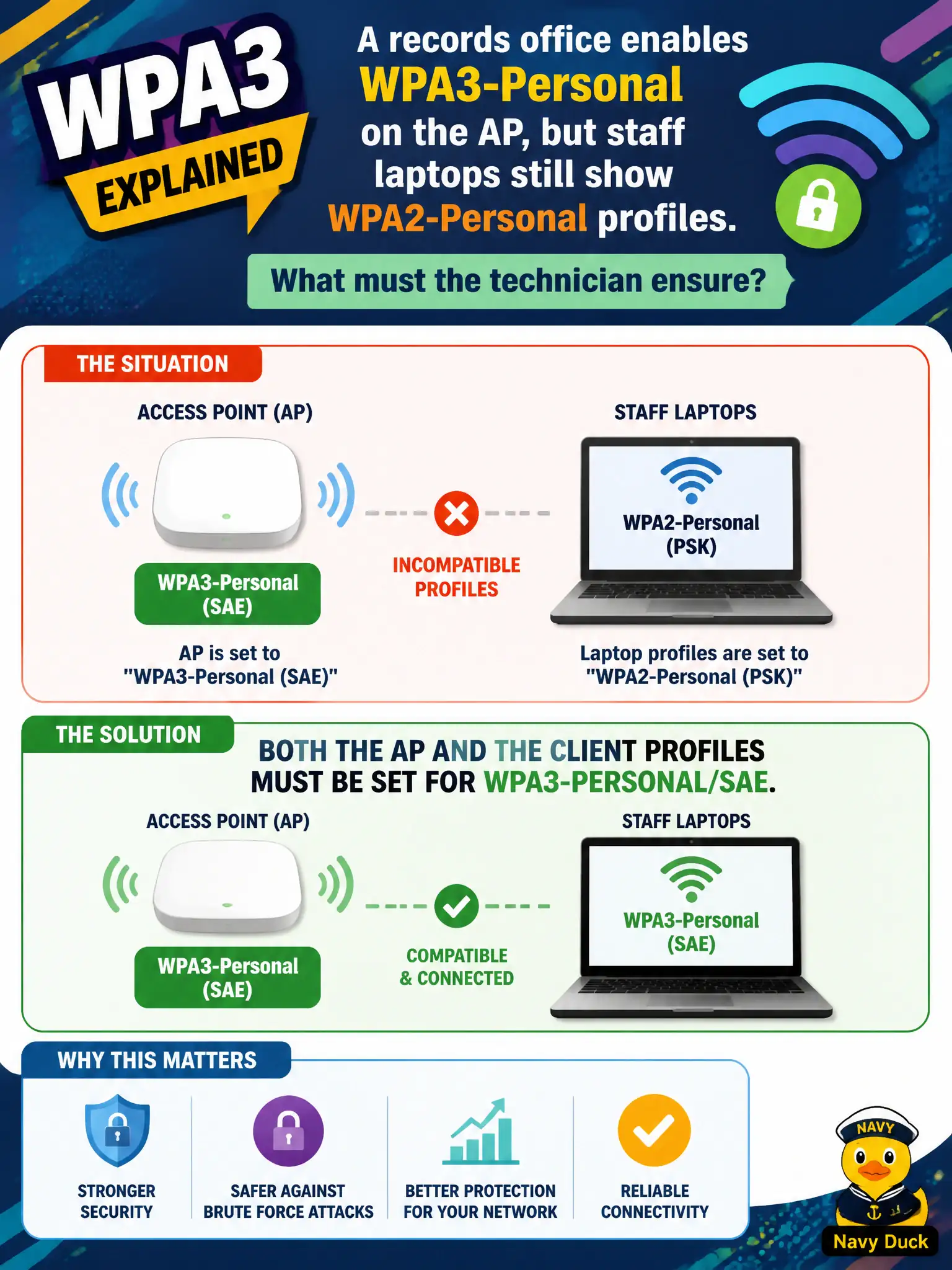 WPA3 EXPLAINED

A records office enables WPA3-Personal on the AP, but staff laptops still show WPA2-Personal profiles.

What must the technician ensure?

THE SITUATION

ACCESS POINT (AP)

WPA3-Personal (SAE)

AP is set to "WPA3-Personal (SAE)"

INCOMPATIBLE PROFILES

STAFF LAPTOPS

WPA2-Personal (PSK)

Laptop profiles are set to "WPA2-Personal (PSK)"

THE SOLUTION

BOTH THE AP AND THE CLIENT PROFILES MUST BE SET FOR WPA3-PERSONAL/SAE.

ACCESS POINT (AP)

WPA3-Personal (SAE)

COMPATIBLE & CONNECTED

STAFF LAPTOPS

WPA3-Personal (SAE)

WHY THIS MATTERS

STRONGER SECURITY

SAFER AGAINST BRUTE FORCE ATTACKS

BETTER PROTECTION FOR YOUR NETWORK

RELIABLE CONNECTIVITY

NAVY

Navy Duck