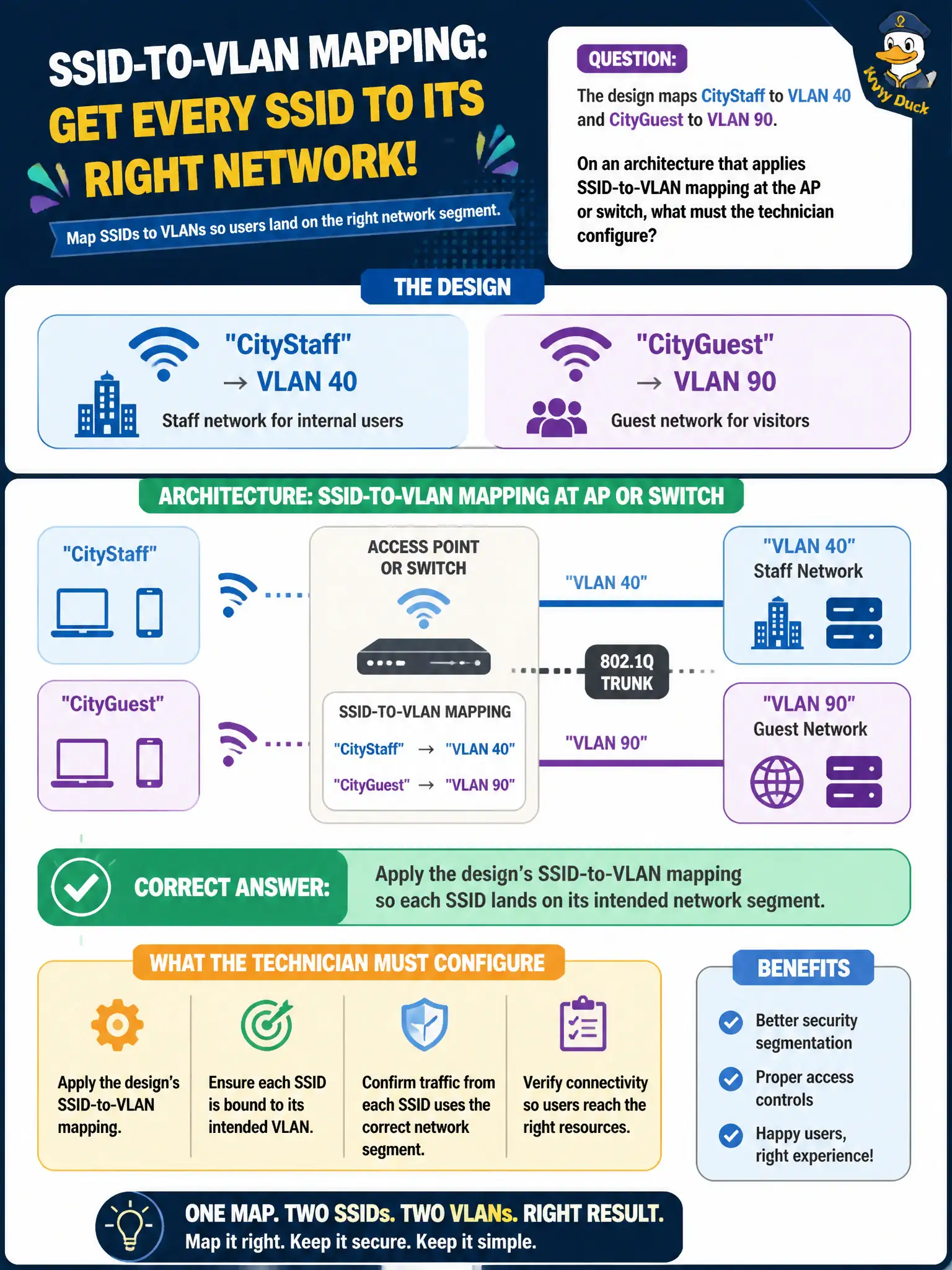 SSID-TO-VLAN MAPPING:
GET EVERY SSID TO ITS RIGHT NETWORK!

Map SSIDs to VLANs so users land on the right network segment.

QUESTION:

The design maps CityStaff to VLAN 40 and CityGuest to VLAN 90.

On an architecture that applies SSID-to-VLAN mapping at the AP or switch, what must the technician configure?

Kvyy Duck

THE DESIGN

"CityStaff" → VLAN 40
Staff network for internal users

"CityGuest" → VLAN 90
Guest network for visitors

ARCHITECTURE: SSID-TO-VLAN MAPPING AT AP OR SWITCH

"CityStaff"

"CityGuest"

ACCESS POINT OR SWITCH

SSID-TO-VLAN MAPPING
"CityStaff" → "VLAN 40"
"CityGuest" → "VLAN 90"

"VLAN 40"

802.1Q TRUNK

"VLAN 90"

"VLAN 40"
Staff Network

"VLAN 90"
Guest Network

CORRECT ANSWER:
Apply the design's SSID-to-VLAN mapping so each SSID lands on its intended network segment.

WHAT THE TECHNICIAN MUST CONFIGURE

Apply the design's SSID-to-VLAN mapping.

Ensure each SSID is bound to its intended VLAN.

Confirm traffic from each SSID uses the correct network segment.

Verify connectivity so users reach the right resources.

BENEFITS

Better security segmentation

Proper access controls

Happy users, right experience!

ONE MAP. TWO SSIDs. TWO VLANs. RIGHT RESULT.
Map it right. Keep it secure. Keep it simple.