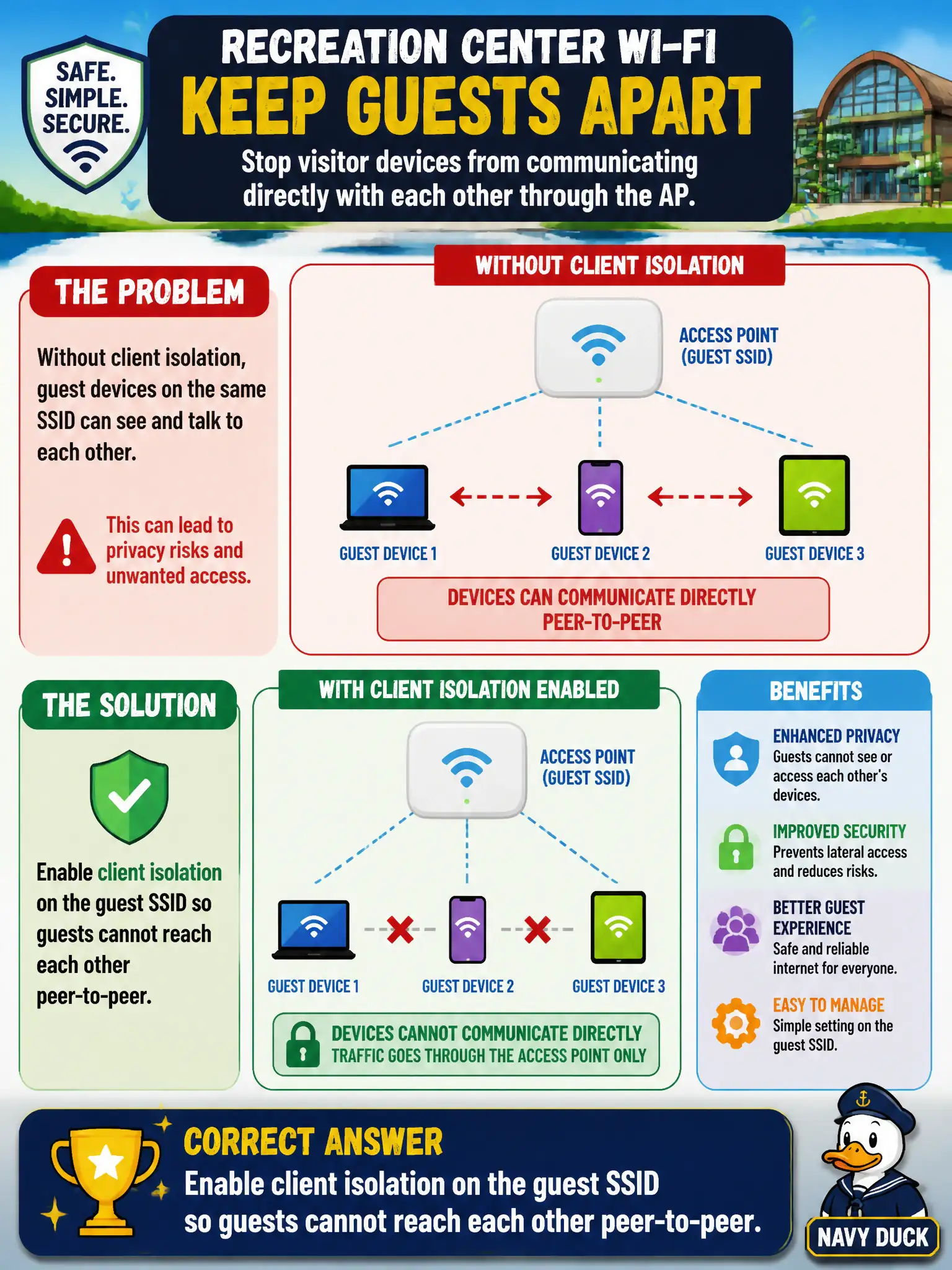 SAFE. SIMPLE. SECURE.

RECREATION CENTER WI-FI
KEEP GUESTS APART
Stop visitor devices from communicating directly with each other through the AP.

THE PROBLEM

Without client isolation, guest devices on the same SSID can see and talk to each other.

This can lead to privacy risks and unwanted access.

WITHOUT CLIENT ISOLATION

ACCESS POINT (GUEST SSID)

GUEST DEVICE 1
GUEST DEVICE 2
GUEST DEVICE 3

DEVICES CAN COMMUNICATE DIRECTLY PEER-TO-PEER

THE SOLUTION

Enable client isolation on the guest SSID so guests cannot reach each other peer-to-peer.

WITH CLIENT ISOLATION ENABLED

ACCESS POINT (GUEST SSID)

GUEST DEVICE 1
GUEST DEVICE 2
GUEST DEVICE 3

DEVICES CANNOT COMMUNICATE DIRECTLY
TRAFFIC GOES THROUGH THE ACCESS POINT ONLY

BENEFITS

ENHANCED PRIVACY
Guests cannot see or access each other's devices.

IMPROVED SECURITY
Prevents lateral access and reduces risks.

BETTER GUEST EXPERIENCE
Safe and reliable internet for everyone.

EASY TO MANAGE
Simple setting on the guest SSID.

CORRECT ANSWER
Enable client isolation on the guest SSID so guests cannot reach each other peer-to-peer.

NAVY DUCK