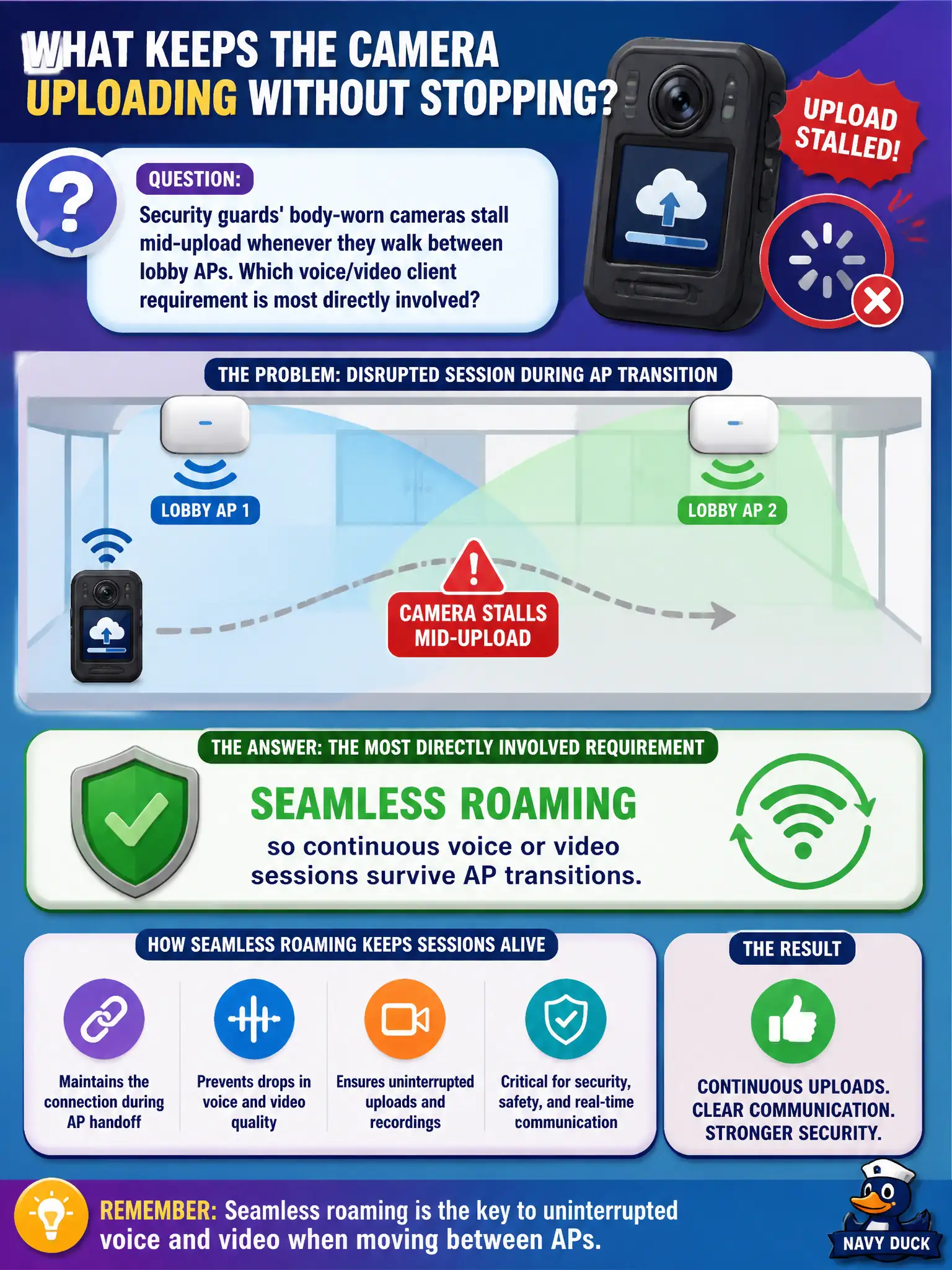 WHAT KEEPS THE CAMERA UPLOADING WITHOUT STOPPING?

UPLOAD STALLED!

QUESTION:
Security guards' body-worn cameras stall mid-upload whenever they walk between lobby APs. Which voice/video client requirement is most directly involved?

THE PROBLEM: DISRUPTED SESSION DURING AP TRANSITION

LOBBY AP 1

LOBBY AP 2

CAMERA STALLS MID-UPLOAD

THE ANSWER: THE MOST DIRECTLY INVOLVED REQUIREMENT

SEAMLESS ROAMING
so continuous voice or video sessions survive AP transitions.

HOW SEAMLESS ROAMING KEEPS SESSIONS ALIVE

Maintains the connection during AP handoff

Prevents drops in voice and video quality

Ensures uninterrupted uploads and recordings

Critical for security, safety, and real-time communication

THE RESULT

CONTINUOUS UPLOADS. CLEAR COMMUNICATION. STRONGER SECURITY.

REMEMBER: Seamless roaming is the key to uninterrupted voice and video when moving between APs.

NAVY DUCK