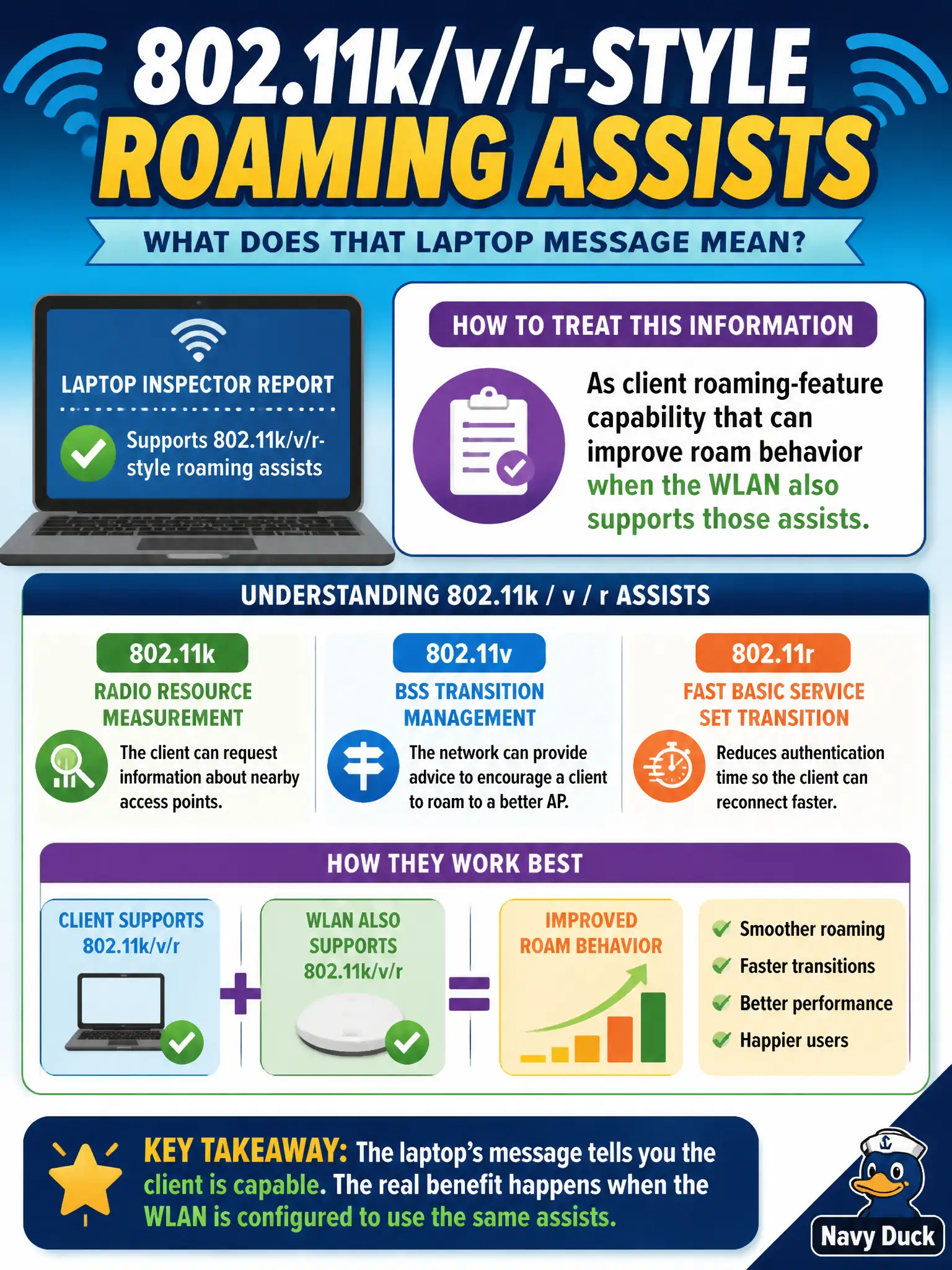 802.11k/v/r-STYLE ROAMING ASSISTS

WHAT DOES THAT LAPTOP MESSAGE MEAN?

LAPTOP INSPECTOR REPORT

Supports 802.11k/v/r-style roaming assists

HOW TO TREAT THIS INFORMATION

As client roaming-feature capability that can improve roam behavior when the WLAN also supports those assists.

UNDERSTANDING 802.11k / v / r ASSISTS

802.11k
RADIO RESOURCE MEASUREMENT
The client can request information about nearby access points.

802.11v
BSS TRANSITION MANAGEMENT
The network can provide advice to encourage a client to roam to a better AP.

802.11r
FAST BASIC SERVICE SET TRANSITION
Reduces authentication time so the client can reconnect faster.

HOW THEY WORK BEST

CLIENT SUPPORTS 802.11k/v/r

+

WLAN ALSO SUPPORTS 802.11k/v/r

=

IMPROVED ROAM BEHAVIOR

Smoother roaming
Faster transitions
Better performance
Happier users

KEY TAKEAWAY: The laptop's message tells you the client is capable. The real benefit happens when the WLAN is configured to use the same assists.

Navy Duck